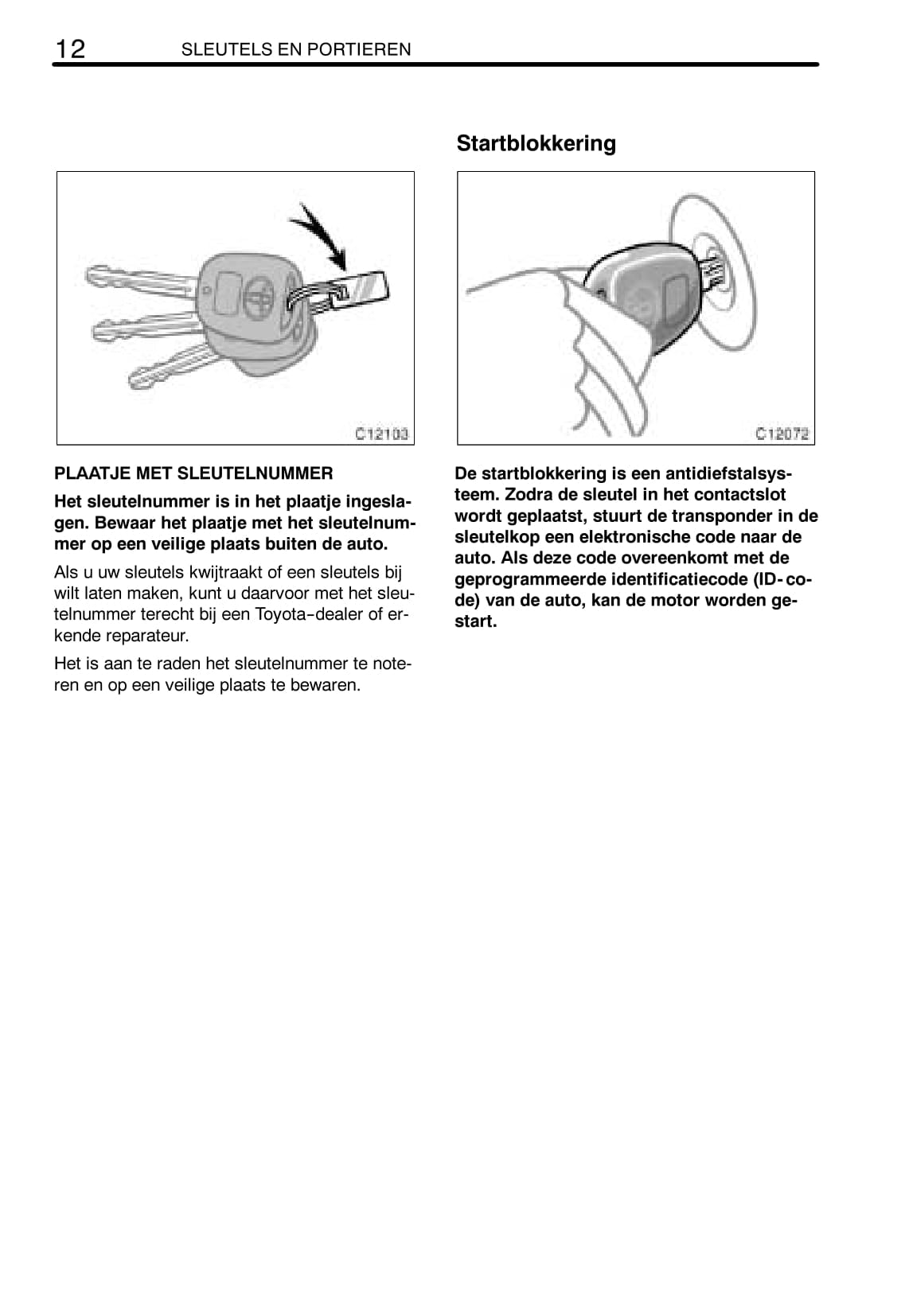 12 SLEUTELS EN PORTIEREN

C12103

PLAATJE MET SLEUTELNUMMER

Het sleutelnummer is in het plaatje ingeslagen. Bewaar het plaatje met het sleutelnummer op een veilige plaats buiten de auto.

Als u uw sleutels kwijtraakt of een sleutels bij wilt laten maken, kunt u daarvoor met het sleutelnummer terecht bij een Toyota-dealer of erkende reparateur.

Het is aan te raden het sleutelnummer te noteren en op een veilige plaats te bewaren.

Startblokkering

C12072

De startblokkering is een antidiefstalsysteem. Zodra de sleutel in het contactslot wordt geplaatst, stuurt de transponder in de sleutelkop een elektronische code naar de auto. Als deze code overeenkomt met de geprogrammeerde identificatiecode (ID-code) van de auto, kan de motor worden gestart.