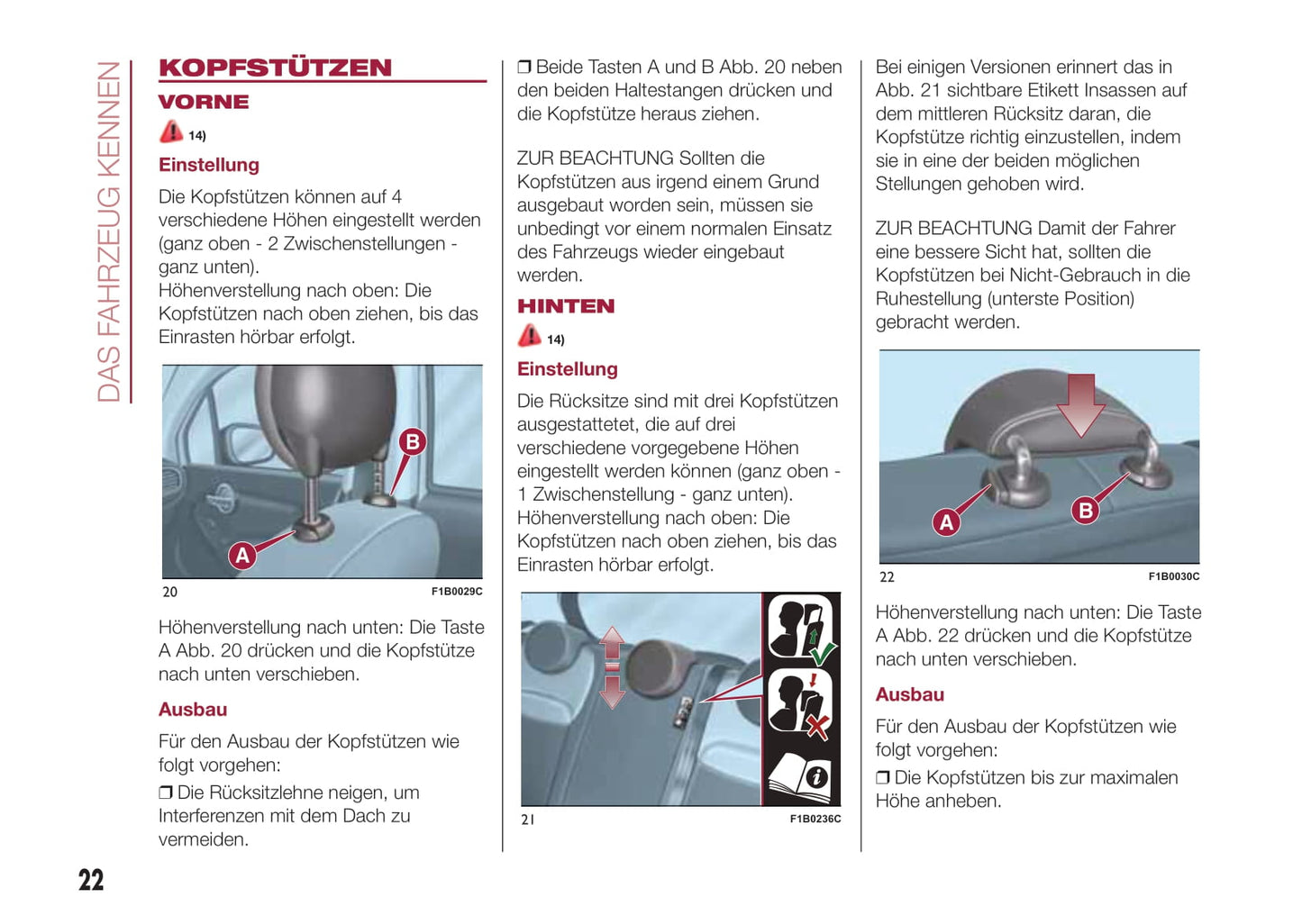 DAS FAHRZEUG KENNEN

KOPFSTÜTZEN

VORNE

14)

Einstellung

Die Kopfstützen können auf 4 verschiedene Höhen eingestellt werden (ganz oben - 2 Zwischenstellungen - ganz unten).
Höhenverstellung nach oben: Die Kopfstützen nach oben ziehen, bis das Einrasten hörbar erfolgt.

B
A
20 F1B0029C

Höhenverstellung nach unten: Die Taste A Abb. 20 drücken und die Kopfstütze nach unten verschieben.

Ausbau

Für den Ausbau der Kopfstützen wie folgt vorgehen:
❒ Die Rücksitzlehne neigen, um Interferenzen mit dem Dach zu vermeiden.

❒ Beide Tasten A und B Abb. 20 neben den beiden Haltestangen drücken und die Kopfstütze heraus ziehen.

ZUR BEACHTUNG Sollten die Kopfstützen aus irgend einem Grund ausgebaut worden sein, müssen sie unbedingt vor einem normalen Einsatz des Fahrzeugs wieder eingebaut werden.

HINTEN

14)

Einstellung

Die Rücksitze sind mit drei Kopfstützen ausgestattetet, die auf drei verschiedene vorgegebene Höhen eingestellt werden können (ganz oben - 1 Zwischenstellung - ganz unten).
Höhenverstellung nach oben: Die Kopfstützen nach oben ziehen, bis das Einrasten hörbar erfolgt.

21 F1B0236C

Bei einigen Versionen erinnert das in Abb. 21 sichtbare Etikett Insassen auf dem mittleren Rücksitz daran, die Kopfstütze richtig einzustellen, indem sie in eine der beiden möglichen Stellungen gehoben wird.

ZUR BEACHTUNG Damit der Fahrer eine bessere Sicht hat, sollten die Kopfstützen bei Nicht-Gebrauch in die Ruhestellung (unterste Position) gebracht werden.

A
B
22 F1B0030C

Höhenverstellung nach unten: Die Taste A Abb. 22 drücken und die Kopfstütze nach unten verschieben.

Ausbau

Für den Ausbau der Kopfstützen wie folgt vorgehen:
❒ Die Kopfstützen bis zur maximalen Höhe anheben.

22