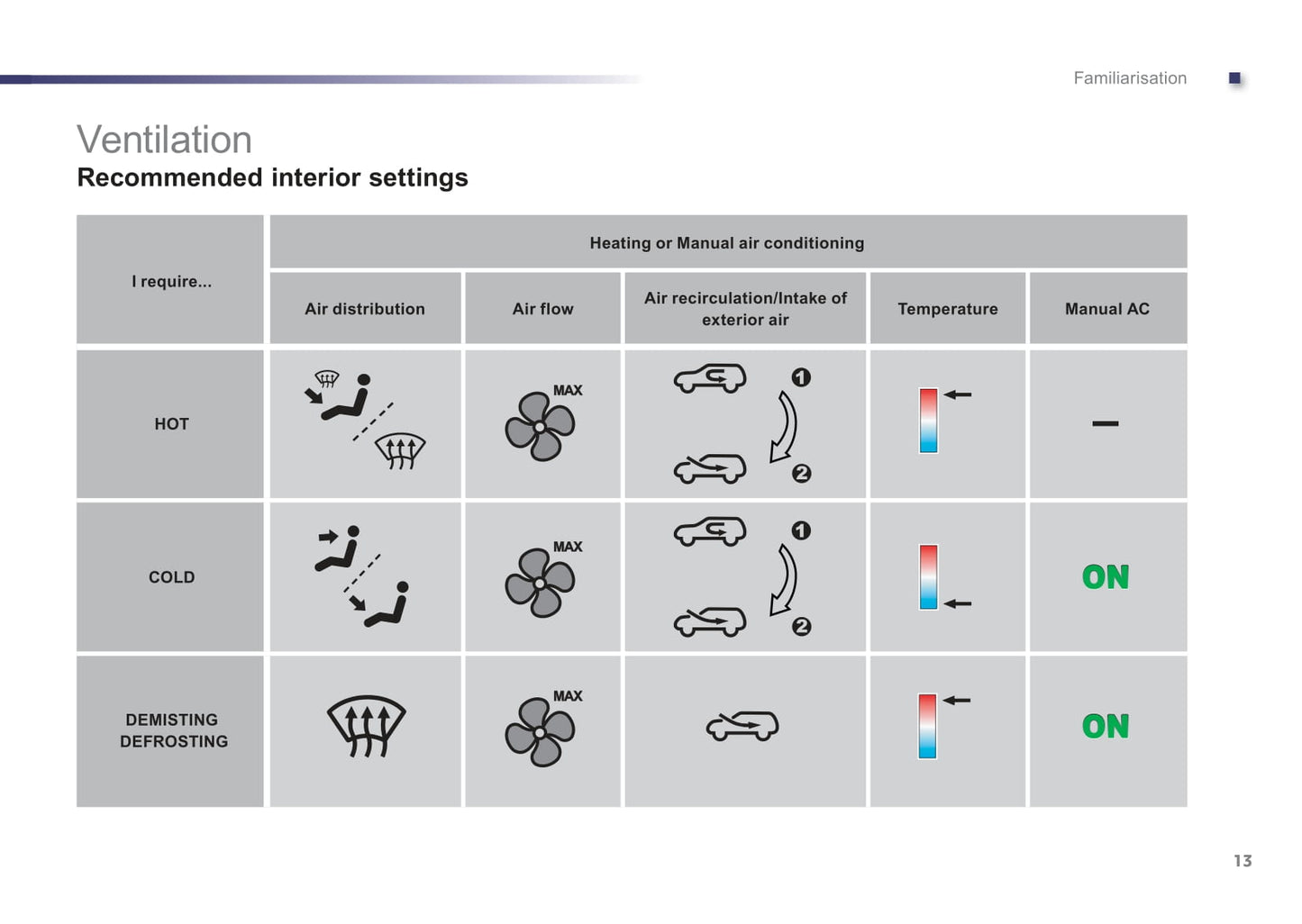 Familiarisation

Ventilation
Recommended interior settings

| I require... | Heating or Manual air conditioning | | | | |
|---|---|---|---|---|---|
| | Air distribution | Air flow | Air recirculation/Intake of exterior air | Temperature | Manual AC |
| HOT | | MAX | 1 2 | | – |
| COLD | | MAX | 1 2 | | ON |
| DEMISTING DEFROSTING | | MAX | | | ON |

13