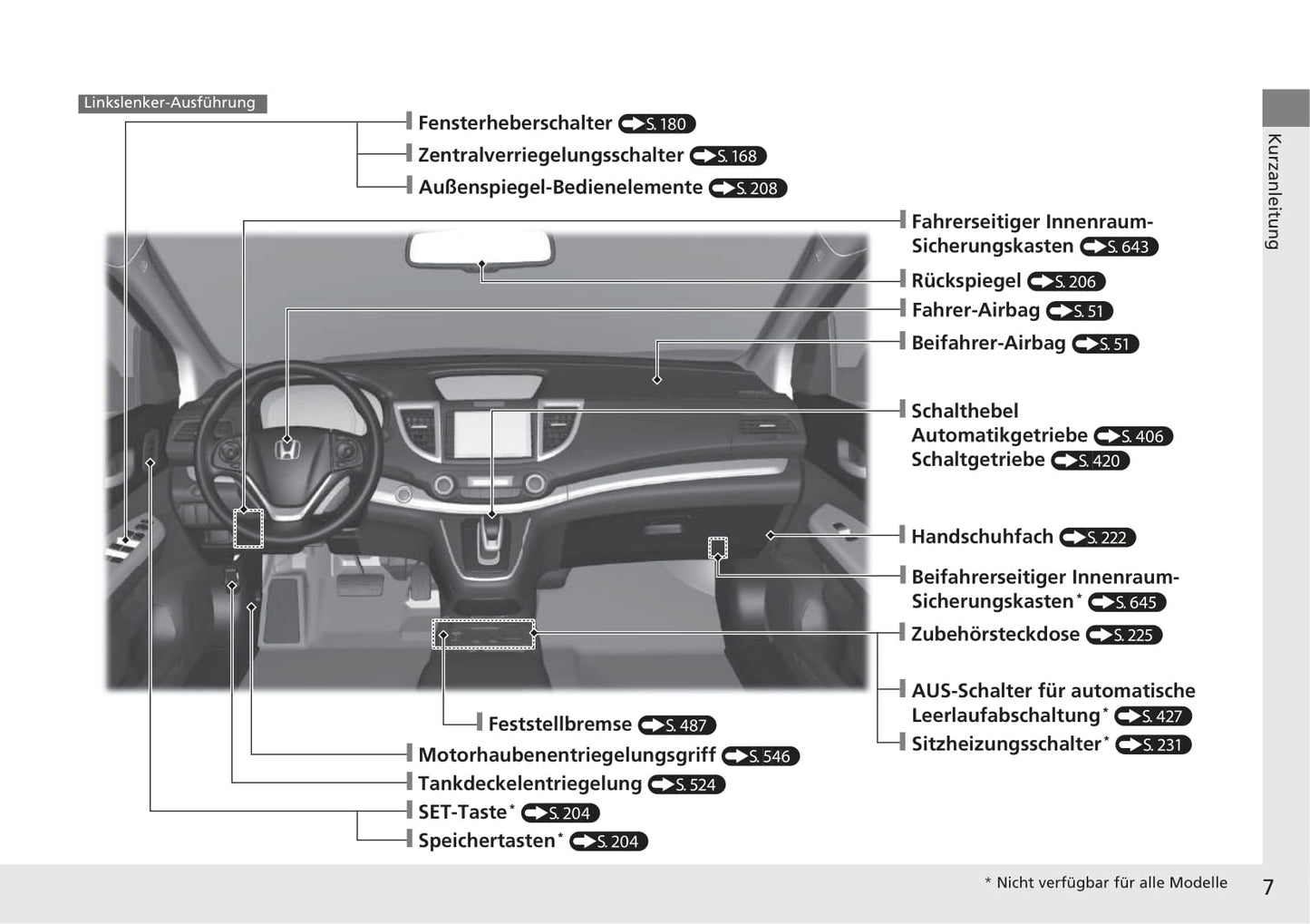 Linkslenker-Ausführung

Fensterheberschalter S. 180
Zentralverriegelungsschalter S. 168
Außenspiegel-Bedienelemente S. 208

Fahrerseitiger Innenraum-Sicherungskasten S. 643
Rückspiegel S. 206
Fahrer-Airbag S. 51
Beifahrer-Airbag S. 51
Schalthebel
Automatikgetriebe S. 406
Schaltgetriebe S. 420
Handschuhfach S. 222
Beifahrerseitiger Innenraum-Sicherungskasten* S. 645
Zubehörsteckdose S. 225
AUS-Schalter für automatische Leerlaufabschaltung* S. 427
Sitzheizungsschalter* S. 231

Feststellbremse S. 487
Motorhaubenentriegelungsgriff S. 546
Tankdeckelentriegelung S. 524
SET-Taste* S. 204
Speichertasten* S. 204

Kurzanleitung

* Nicht verfügbar für alle Modelle

7