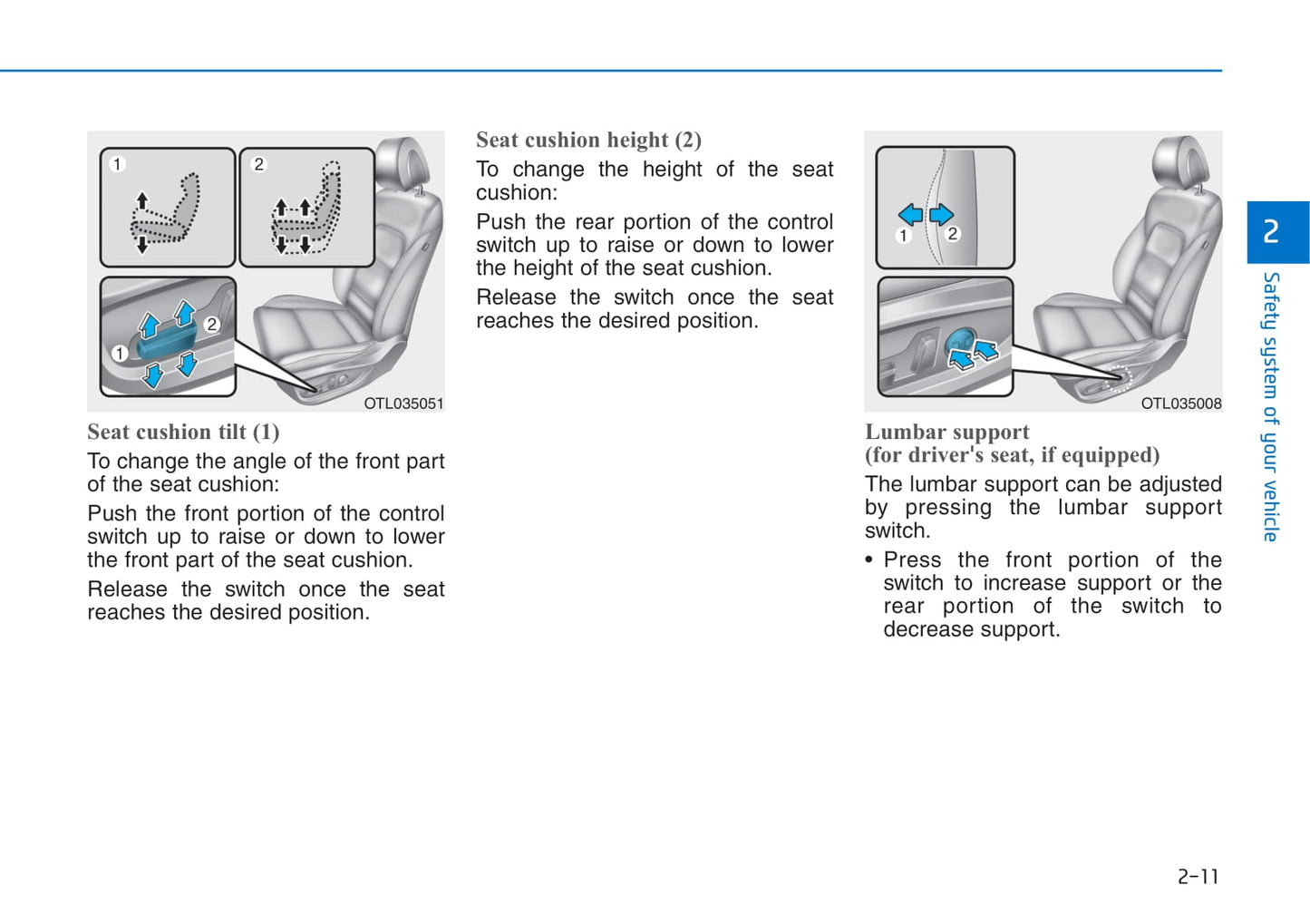 1

2

2

1

OTL035051

Seat cushion tilt (1)

To change the angle of the front part of the seat cushion:

Push the front portion of the control switch up to raise or down to lower the front part of the seat cushion.

Release the switch once the seat reaches the desired position.

Seat cushion height (2)

To change the height of the seat cushion:

Push the rear portion of the control switch up to raise or down to lower the height of the seat cushion.

Release the switch once the seat reaches the desired position.

1

2

OTL035008

Lumbar support
(for driver's seat, if equipped)

The lumbar support can be adjusted by pressing the lumbar support switch.

• Press the front portion of the switch to increase support or the rear portion of the switch to decrease support.

2

Safety system of your vehicle

2-11