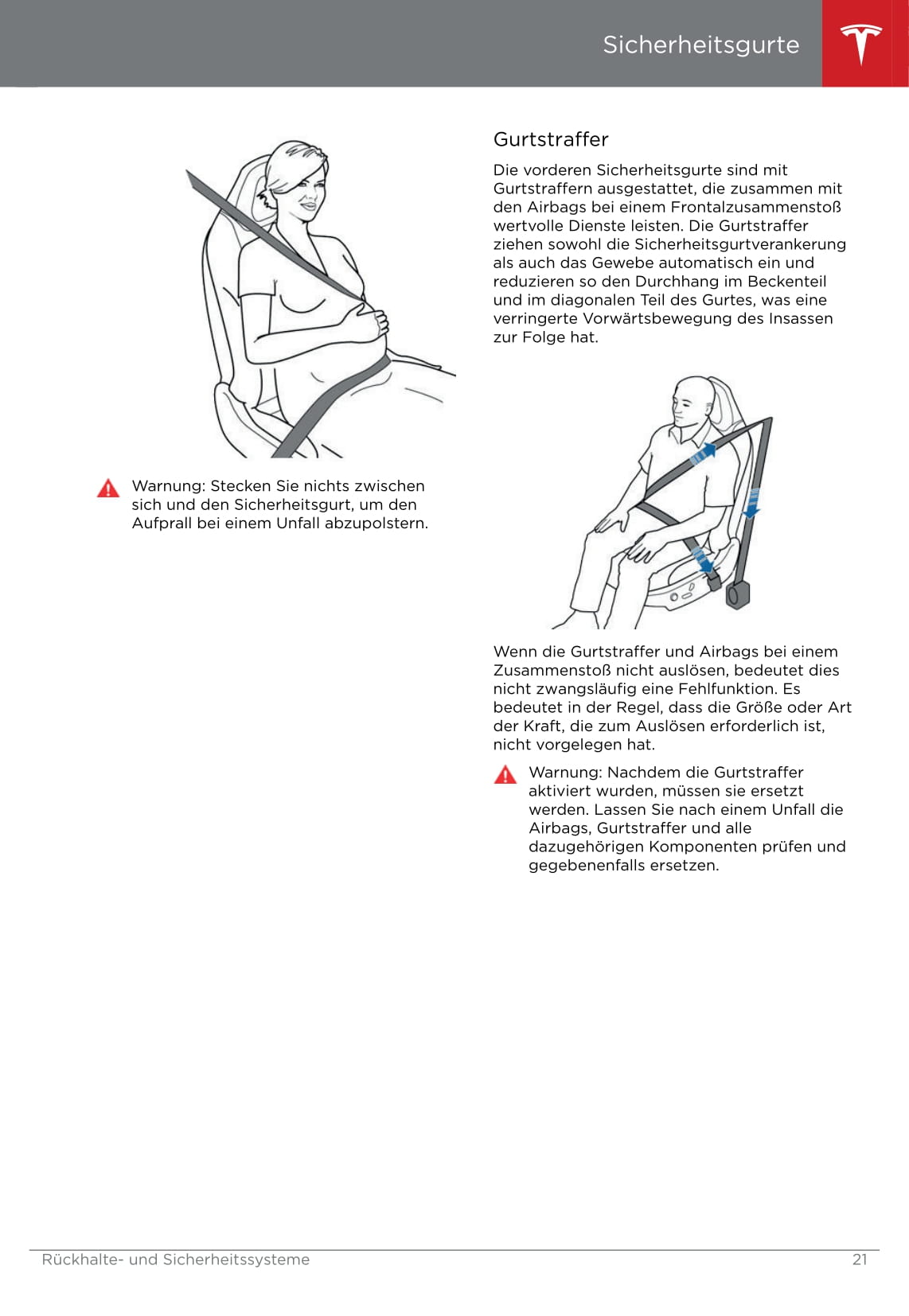 Sicherheitsgurte

Warnung: Stecken Sie nichts zwischen sich und den Sicherheitsgurt, um den Aufprall bei einem Unfall abzupolstern.

Gurtstraffer

Die vorderen Sicherheitsgurte sind mit Gurtstraffern ausgestattet, die zusammen mit den Airbags bei einem Frontalzusammenstoß wertvolle Dienste leisten. Die Gurtstraffer ziehen sowohl die Sicherheitsgurtverankerung als auch das Gewebe automatisch ein und reduzieren so den Durchhang im Beckenteil und im diagonalen Teil des Gurtes, was eine verringerte Vorwärtsbewegung des Insassen zur Folge hat.

Wenn die Gurtstraffer und Airbags bei einem Zusammenstoß nicht auslösen, bedeutet dies nicht zwangsläufig eine Fehlfunktion. Es bedeutet in der Regel, dass die Größe oder Art der Kraft, die zum Auslösen erforderlich ist, nicht vorgelegen hat.

Warnung: Nachdem die Gurtstraffer aktiviert wurden, müssen sie ersetzt werden. Lassen Sie nach einem Unfall die Airbags, Gurtstraffer und alle dazugehörigen Komponenten prüfen und gegebenenfalls ersetzen.

Rückhalte- und Sicherheitssysteme 21