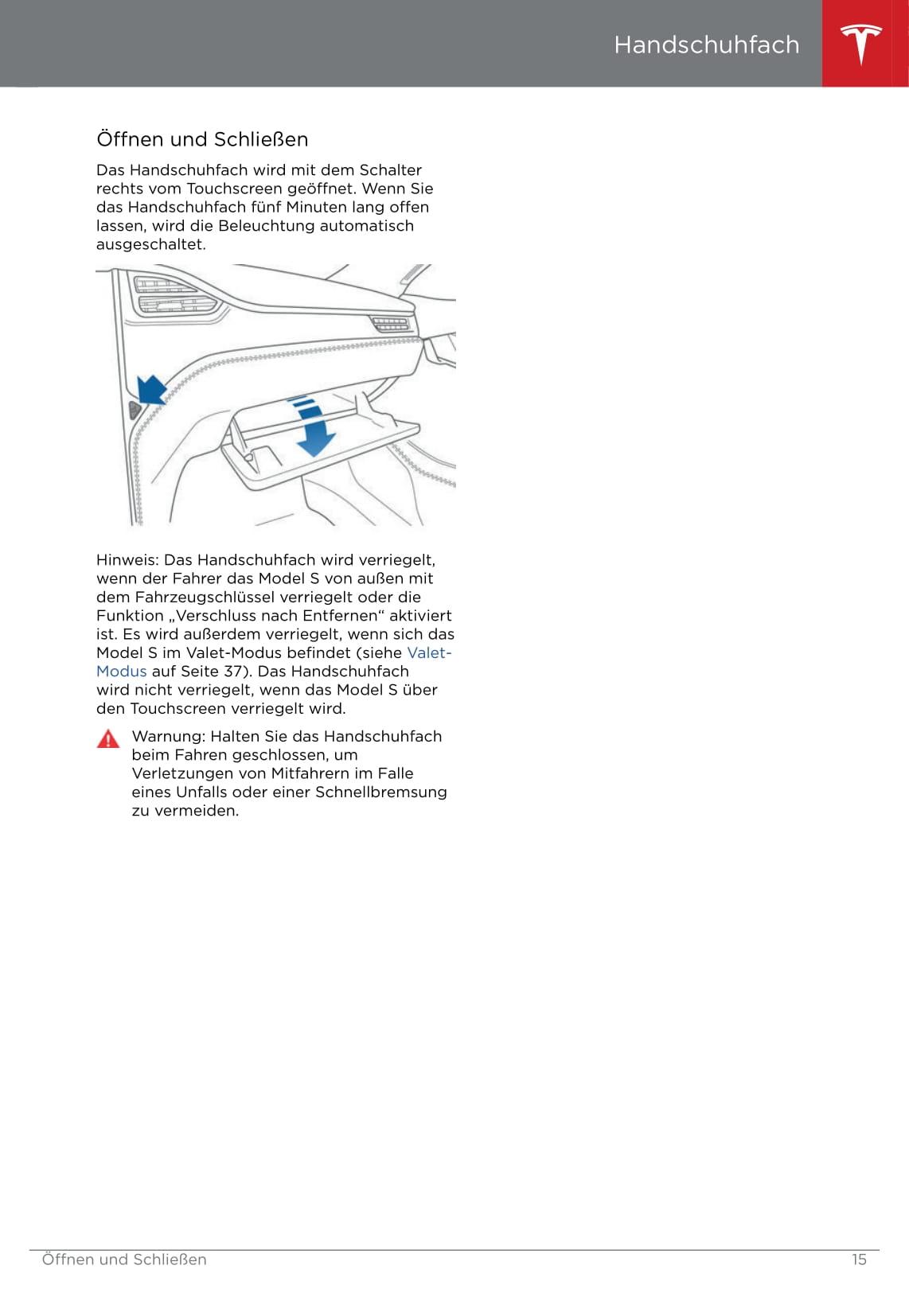 Handschuhfach

Öffnen und Schließen

Das Handschuhfach wird mit dem Schalter rechts vom Touchscreen geöffnet. Wenn Sie das Handschuhfach fünf Minuten lang offen lassen, wird die Beleuchtung automatisch ausgeschaltet.

Hinweis: Das Handschuhfach wird verriegelt, wenn der Fahrer das Model S von außen mit dem Fahrzeugschlüssel verriegelt oder die Funktion „Verschluss nach Entfernen“ aktiviert ist. Es wird außerdem verriegelt, wenn sich das Model S im Valet-Modus befindet (siehe Valet-Modus auf Seite 37). Das Handschuhfach wird nicht verriegelt, wenn das Model S über den Touchscreen verriegelt wird.

Warnung: Halten Sie das Handschuhfach beim Fahren geschlossen, um Verletzungen von Mitfahrern im Falle eines Unfalls oder einer Schnellbremsung zu vermeiden.

Öffnen und Schließen 15