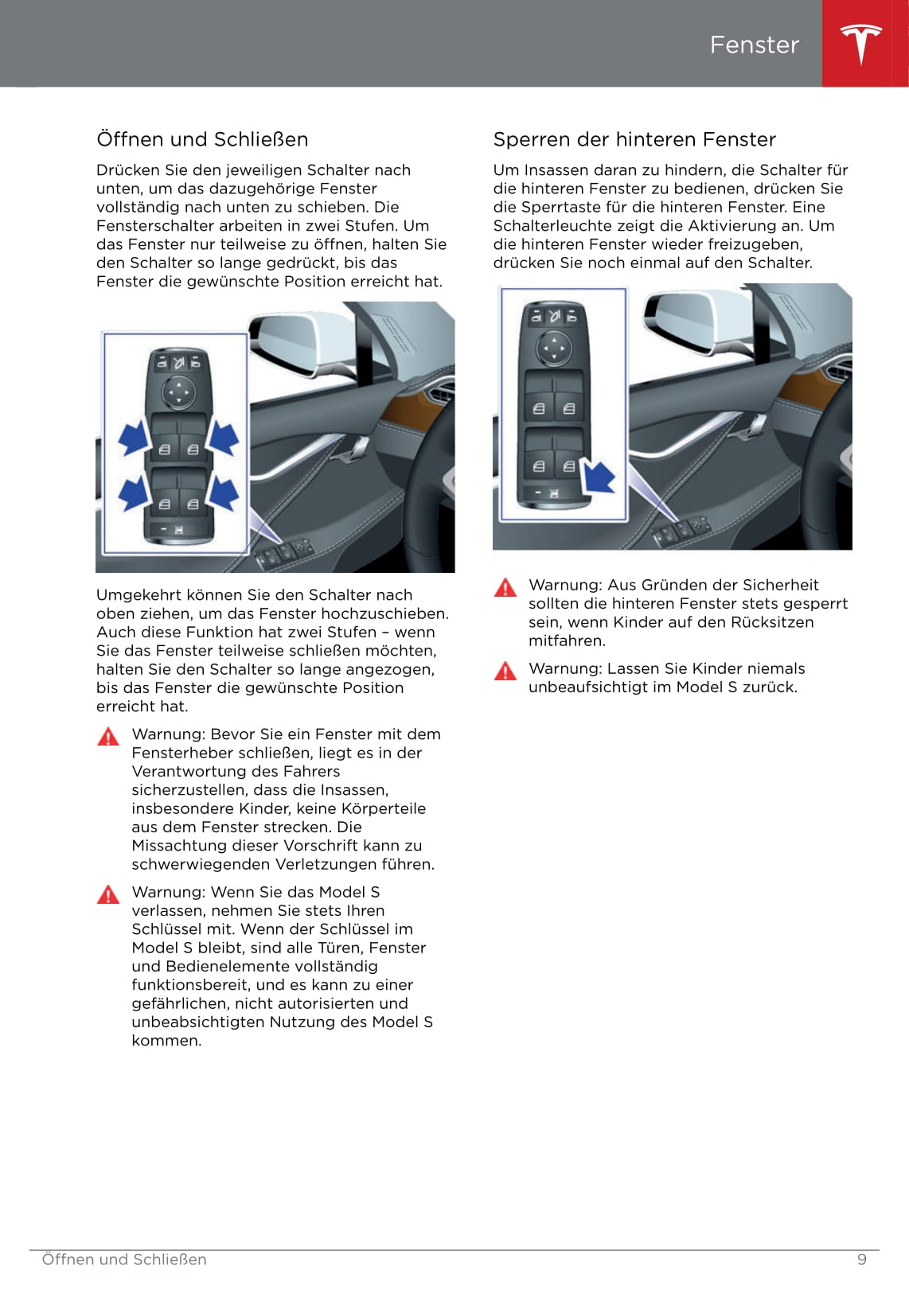 Fenster

Öffnen und Schließen

Drücken Sie den jeweiligen Schalter nach unten, um das dazugehörige Fenster vollständig nach unten zu schieben. Die Fensterschalter arbeiten in zwei Stufen. Um das Fenster nur teilweise zu öffnen, halten Sie den Schalter so lange gedrückt, bis das Fenster die gewünschte Position erreicht hat.

Umgekehrt können Sie den Schalter nach oben ziehen, um das Fenster hochzuschieben. Auch diese Funktion hat zwei Stufen – wenn Sie das Fenster teilweise schließen möchten, halten Sie den Schalter so lange angezogen, bis das Fenster die gewünschte Position erreicht hat.

Warnung: Bevor Sie ein Fenster mit dem Fensterheber schließen, liegt es in der Verantwortung des Fahrers sicherzustellen, dass die Insassen, insbesondere Kinder, keine Körperteile aus dem Fenster strecken. Die Missachtung dieser Vorschrift kann zu schwerwiegenden Verletzungen führen.

Warnung: Wenn Sie das Model S verlassen, nehmen Sie stets Ihren Schlüssel mit. Wenn der Schlüssel im Model S bleibt, sind alle Türen, Fenster und Bedienelemente vollständig funktionsbereit, und es kann zu einer gefährlichen, nicht autorisierten und unbeabsichtigten Nutzung des Model S kommen.

Sperren der hinteren Fenster

Um Insassen daran zu hindern, die Schalter für die hinteren Fenster zu bedienen, drücken Sie die Sperrtaste für die hinteren Fenster. Eine Schalterleuchte zeigt die Aktivierung an. Um die hinteren Fenster wieder freizugeben, drücken Sie noch einmal auf den Schalter.

Warnung: Aus Gründen der Sicherheit sollten die hinteren Fenster stets gesperrt sein, wenn Kinder auf den Rücksitzen mitfahren.

Warnung: Lassen Sie Kinder niemals unbeaufsichtigt im Model S zurück.

Öffnen und Schließen 9