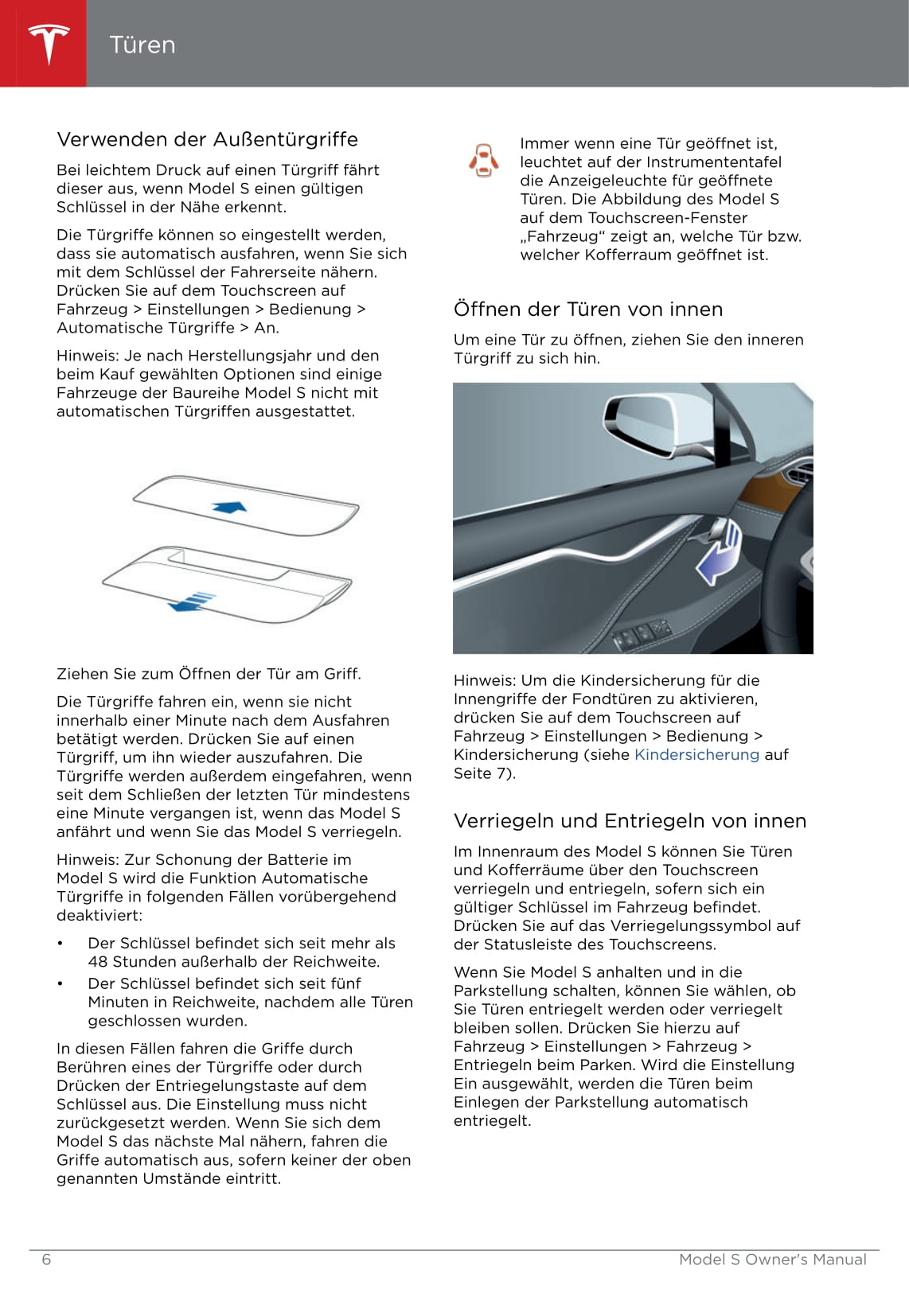 Türen

Verwenden der Außentürgriffe

Bei leichtem Druck auf einen Türgriff fährt dieser aus, wenn Model S einen gültigen Schlüssel in der Nähe erkennt.

Die Türgriffe können so eingestellt werden, dass sie automatisch ausfahren, wenn Sie sich mit dem Schlüssel der Fahrerseite nähern. Drücken Sie auf dem Touchscreen auf Fahrzeug > Einstellungen > Bedienung > Automatische Türgriffe > An.

Hinweis: Je nach Herstellungsjahr und den beim Kauf gewählten Optionen sind einige Fahrzeuge der Baureihe Model S nicht mit automatischen Türgriffen ausgestattet.

Ziehen Sie zum Öffnen der Tür am Griff.

Die Türgriffe fahren ein, wenn sie nicht innerhalb einer Minute nach dem Ausfahren betätigt werden. Drücken Sie auf einen Türgriff, um ihn wieder auszufahren. Die Türgriffe werden außerdem eingefahren, wenn seit dem Schließen der letzten Tür mindestens eine Minute vergangen ist, wenn das Model S anfährt und wenn Sie das Model S verriegeln.

Hinweis: Zur Schonung der Batterie im Model S wird die Funktion Automatische Türgriffe in folgenden Fällen vorübergehend deaktiviert:

• Der Schlüssel befindet sich seit mehr als 48 Stunden außerhalb der Reichweite.
• Der Schlüssel befindet sich seit fünf Minuten in Reichweite, nachdem alle Türen geschlossen wurden.

In diesen Fällen fahren die Griffe durch Berühren eines der Türgriffe oder durch Drücken der Entriegelungstaste auf dem Schlüssel aus. Die Einstellung muss nicht zurückgesetzt werden. Wenn Sie sich dem Model S das nächste Mal nähern, fahren die Griffe automatisch aus, sofern keiner der oben genannten Umstände eintritt.

Immer wenn eine Tür geöffnet ist, leuchtet auf der Instrumententafel die Anzeigeleuchte für geöffnete Türen. Die Abbildung des Model S auf dem Touchscreen-Fenster „Fahrzeug“ zeigt an, welche Tür bzw. welcher Kofferraum geöffnet ist.

Öffnen der Türen von innen

Um eine Tür zu öffnen, ziehen Sie den inneren Türgriff zu sich hin.

Hinweis: Um die Kindersicherung für die Innengriffe der Fondtüren zu aktivieren, drücken Sie auf dem Touchscreen auf Fahrzeug > Einstellungen > Bedienung > Kindersicherung (siehe Kindersicherung auf Seite 7).

Verriegeln und Entriegeln von innen

Im Innenraum des Model S können Sie Türen und Kofferräume über den Touchscreen verriegeln und entriegeln, sofern sich ein gültiger Schlüssel im Fahrzeug befindet. Drücken Sie auf das Verriegelungssymbol auf der Statusleiste des Touchscreens.

Wenn Sie Model S anhalten und in die Parkstellung schalten, können Sie wählen, ob Sie Türen entriegelt werden oder verriegelt bleiben sollen. Drücken Sie hierzu auf Fahrzeug > Einstellungen > Fahrzeug > Entriegeln beim Parken. Wird die Einstellung Ein ausgewählt, werden die Türen beim Einlegen der Parkstellung automatisch entriegelt.

6 Model S Owner's Manual