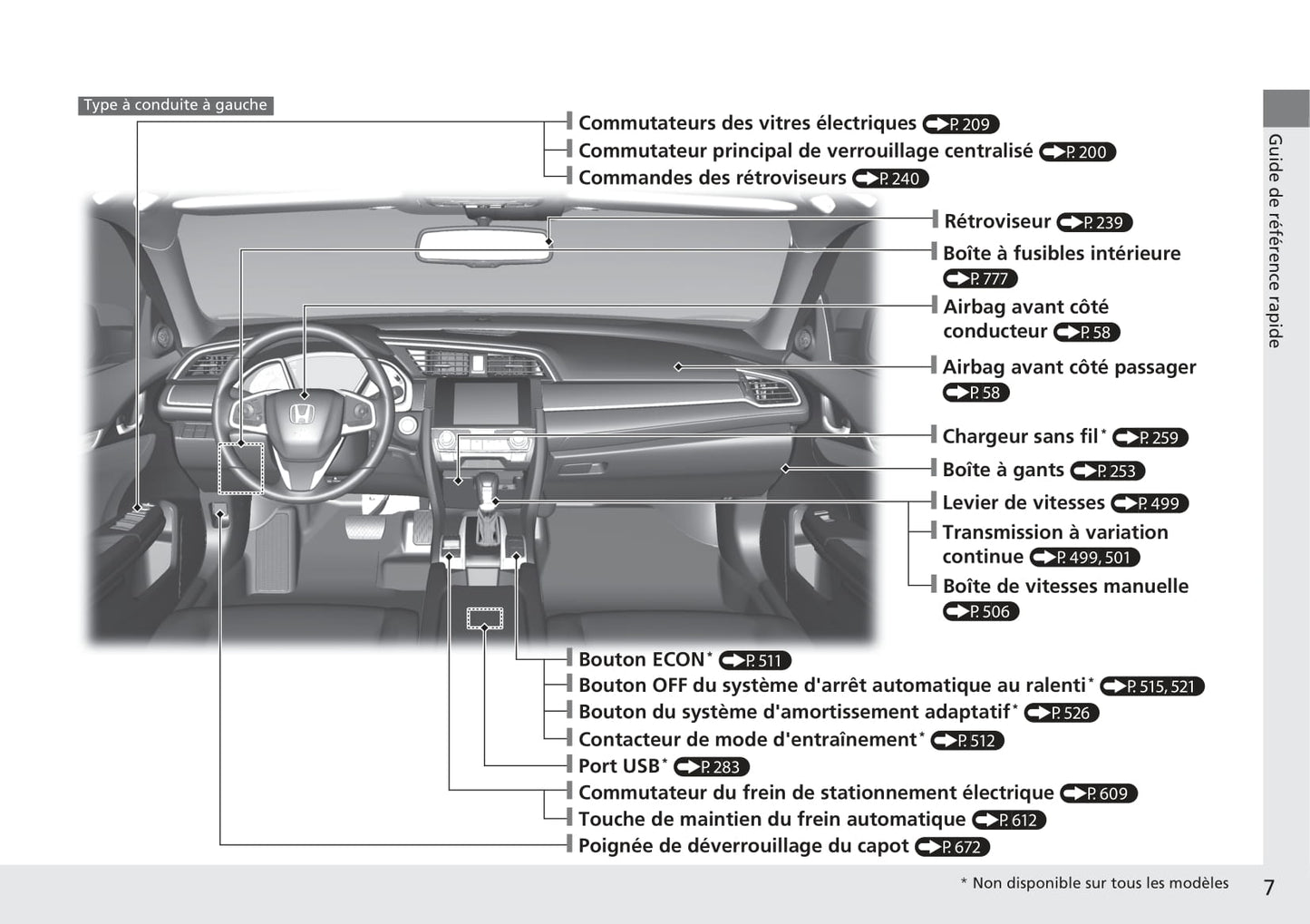 Type à conduite à gauche

Commutateurs des vitres électriques P. 209
Commutateur principal de verrouillage centralisé P. 200
Commandes des rétroviseurs P. 240

Rétroviseur P. 239
Boîte à fusibles intérieure P. 777
Airbag avant côté conducteur P. 58
Airbag avant côté passager P. 58
Chargeur sans fil* P. 259
Boîte à gants P. 253
Levier de vitesses P. 499
Transmission à variation continue P. 499, 501
Boîte de vitesses manuelle P. 506

Bouton ECON* P. 511
Bouton OFF du système d'arrêt automatique au ralenti* P. 515, 521
Bouton du système d'amortissement adaptatif* P. 526
Contacteur de mode d'entraînement* P. 512
Port USB* P. 283
Commutateur du frein de stationnement électrique P. 609
Touche de maintien du frein automatique P. 612
Poignée de déverrouillage du capot P. 672

Guide de référence rapide

* Non disponible sur tous les modèles

7