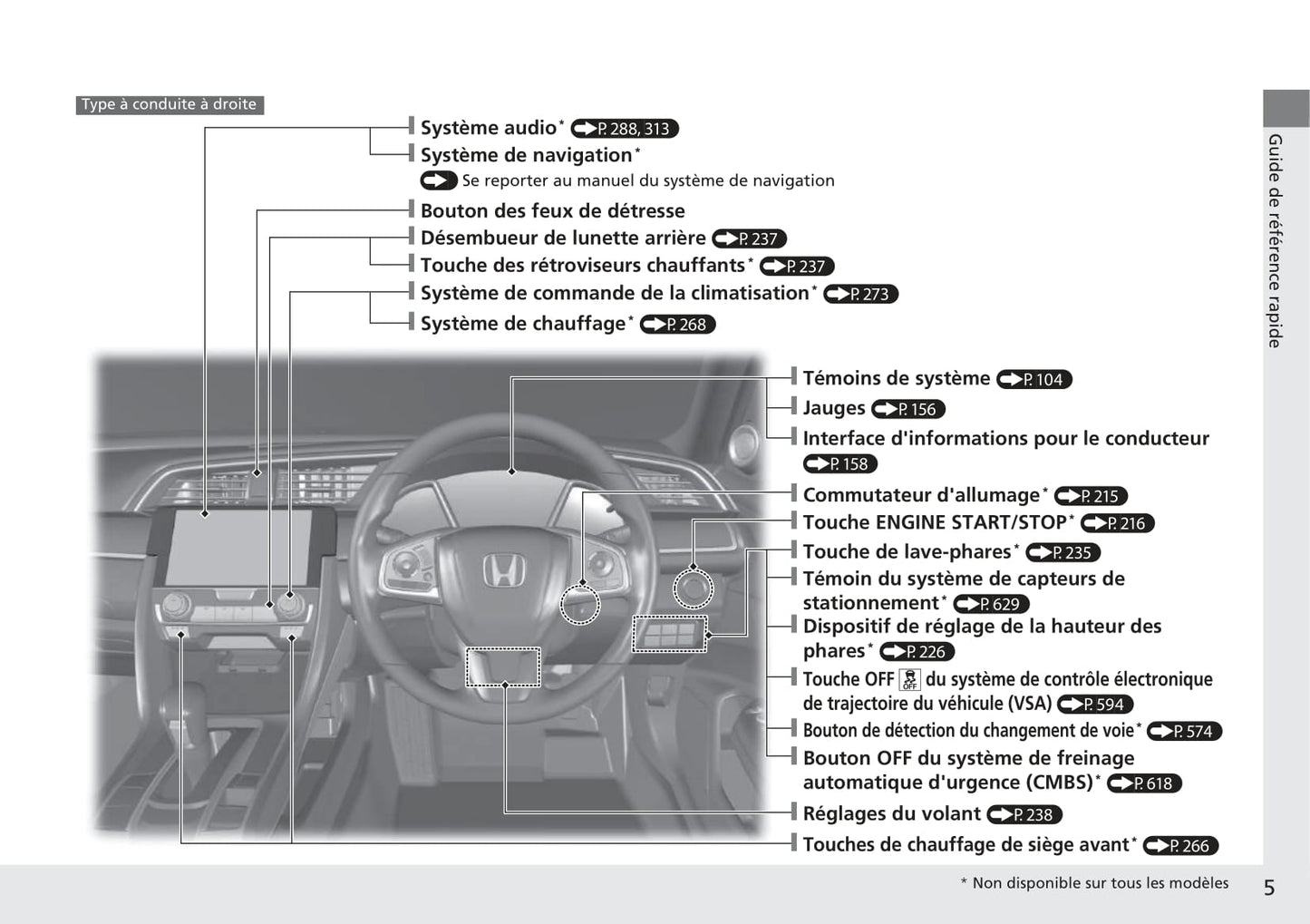 Type à conduite à droite

Système audio* P. 288, 313
Système de navigation*
Se reporter au manuel du système de navigation
Bouton des feux de détresse
Désembueur de lunette arrière P. 237
Touche des rétroviseurs chauffants* P. 237
Système de commande de la climatisation* P. 273
Système de chauffage* P. 268

Témoins de système P. 104
Jauges P. 156
Interface d'informations pour le conducteur P. 158
Commutateur d'allumage* P. 215
Touche ENGINE START/STOP* P. 216
Touche de lave-phares* P. 235
Témoin du système de capteurs de stationnement* P. 629
Dispositif de réglage de la hauteur des phares* P. 226
Touche OFF du système de contrôle électronique de trajectoire du véhicule (VSA) P. 594
Bouton de détection du changement de voie* P. 574
Bouton OFF du système de freinage automatique d'urgence (CMBS)* P. 618
Réglages du volant P. 238
Touches de chauffage de siège avant* P. 266

Guide de référence rapide

* Non disponible sur tous les modèles
5