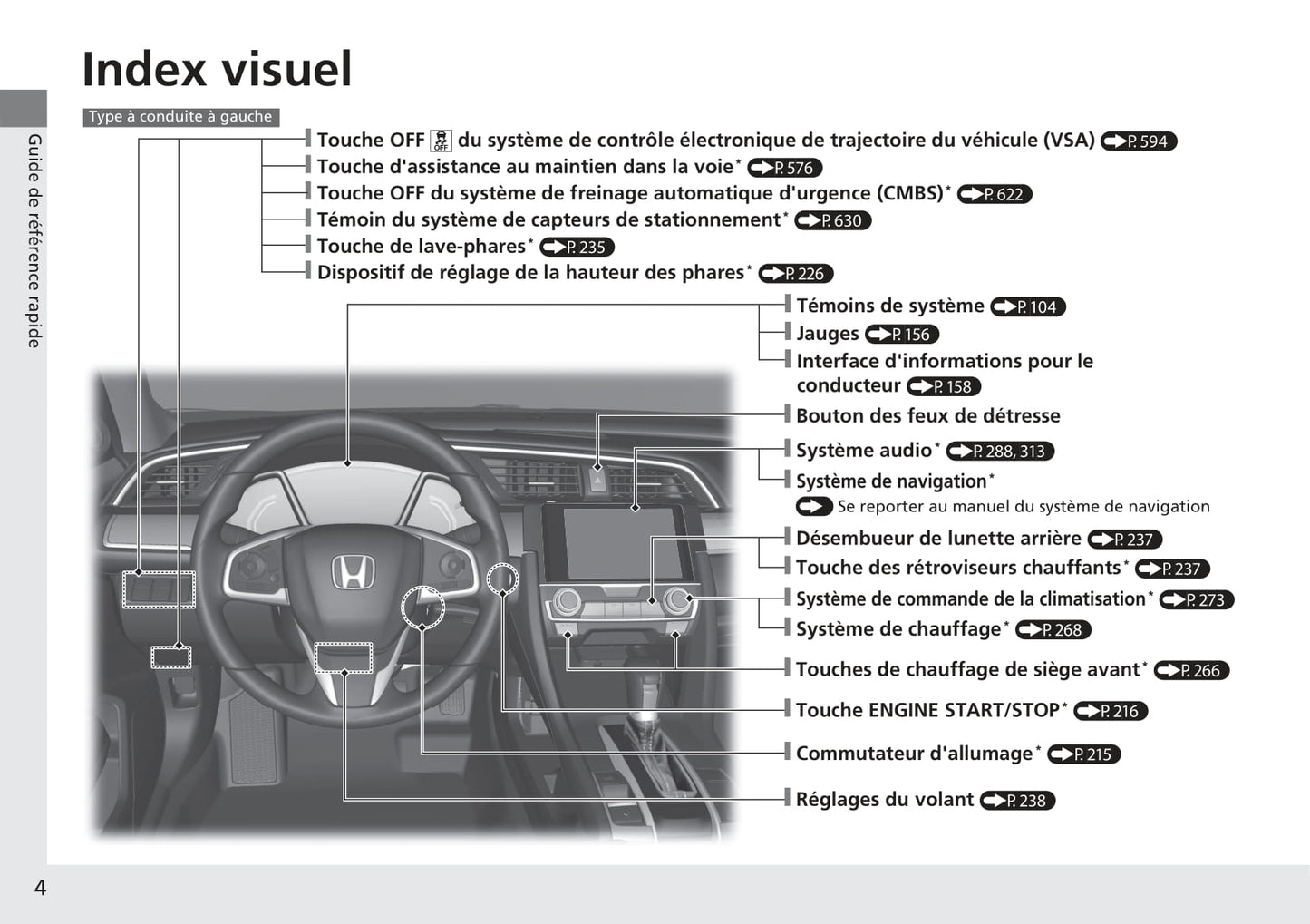 Index visuel

Guide de référence rapide

Type à conduite à gauche

Touche OFF du système de contrôle électronique de trajectoire du véhicule (VSA) P. 594
Touche d'assistance au maintien dans la voie* P. 576
Touche OFF du système de freinage automatique d'urgence (CMBS)* P. 622
Témoin du système de capteurs de stationnement* P. 630
Touche de lave-phares* P. 235
Dispositif de réglage de la hauteur des phares* P. 226

Témoins de système P. 104
Jauges P. 156
Interface d'informations pour le conducteur P. 158
Bouton des feux de détresse
Système audio* P. 288, 313
Système de navigation*
Se reporter au manuel du système de navigation
Désembueur de lunette arrière P. 237
Touche des rétroviseurs chauffants* P. 237
Système de commande de la climatisation* P. 273
Système de chauffage* P. 268
Touches de chauffage de siège avant* P. 266
Touche ENGINE START/STOP* P. 216
Commutateur d'allumage* P. 215
Réglages du volant P. 238

4