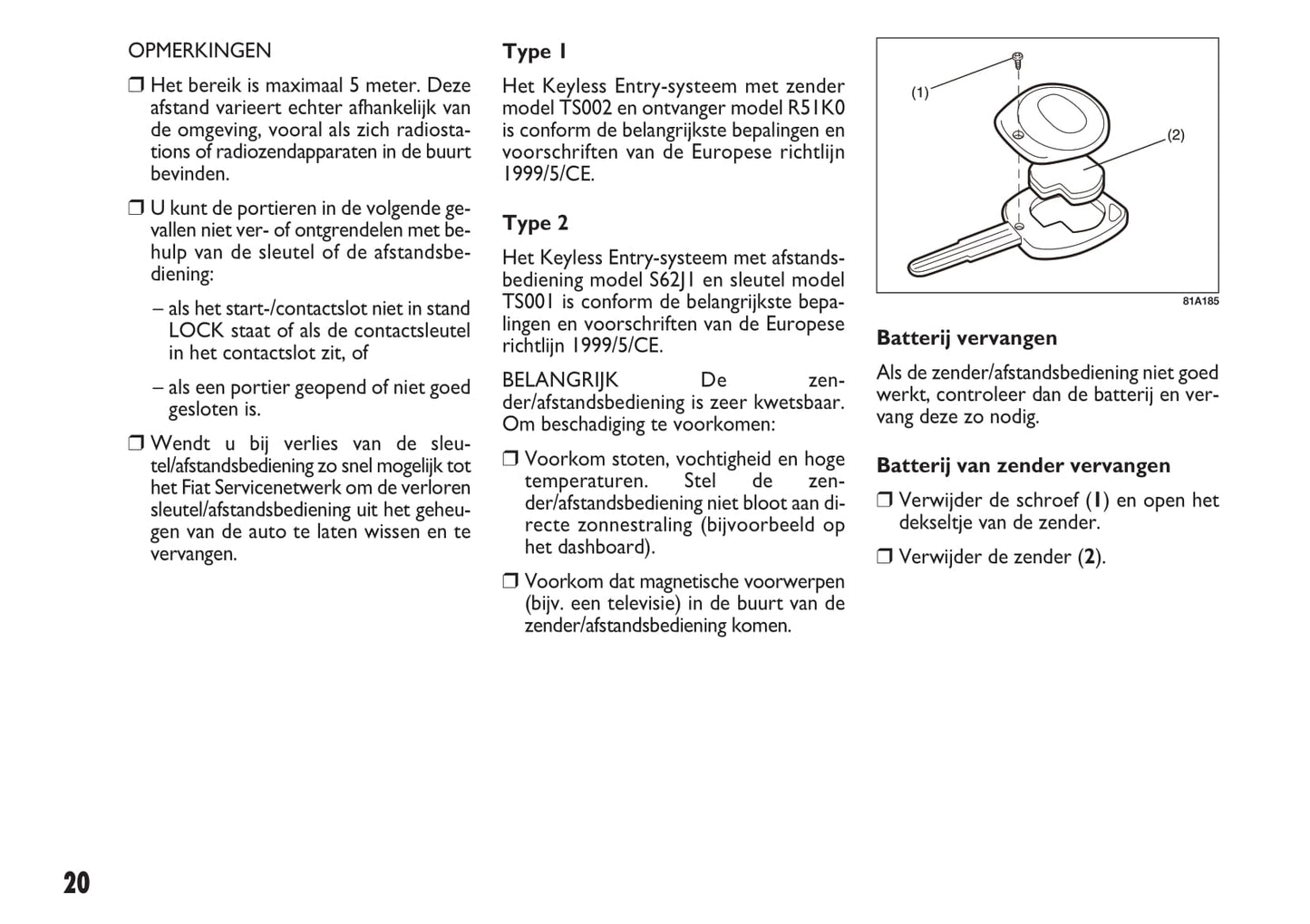 OPMERKINGEN

❒ Het bereik is maximaal 5 meter. Deze afstand varieert echter afhankelijk van de omgeving, vooral als zich radiostations of radiozendapparaten in de buurt bevinden.

❒ U kunt de portieren in de volgende gevallen niet ver- of ontgrendelen met behulp van de sleutel of de afstandsbediening:

– als het start-/contactslot niet in stand LOCK staat of als de contactsleutel in het contactslot zit, of

– als een portier geopend of niet goed gesloten is.

❒ Wendt u bij verlies van de sleutel/afstandsbediening zo snel mogelijk tot het Fiat Servicenetwerk om de verloren sleutel/afstandsbediening uit het geheugen van de auto te laten wissen en te vervangen.

Type 1

Het Keyless Entry-systeem met zender model TS002 en ontvanger model R51K0 is conform de belangrijkste bepalingen en voorschriften van de Europese richtlijn 1999/5/CE.

Type 2

Het Keyless Entry-systeem met afstandsbediening model S62J1 en sleutel model TS001 is conform de belangrijkste bepalingen en voorschriften van de Europese richtlijn 1999/5/CE.

BELANGRIJK De zender/afstandsbediening is zeer kwetsbaar. Om beschadiging te voorkomen:

❒ Voorkom stoten, vochtigheid en hoge temperaturen. Stel de zender/afstandsbediening niet bloot aan directe zonnestraling (bijvoorbeeld op het dashboard).

❒ Voorkom dat magnetische voorwerpen (bijv. een televisie) in de buurt van de zender/afstandsbediening komen.

(1)
(2)
81A185

Batterij vervangen

Als de zender/afstandsbediening niet goed werkt, controleer dan de batterij en vervang deze zo nodig.

Batterij van zender vervangen

❒ Verwijder de schroef (1) en open het dekseltje van de zender.

❒ Verwijder de zender (2).

20