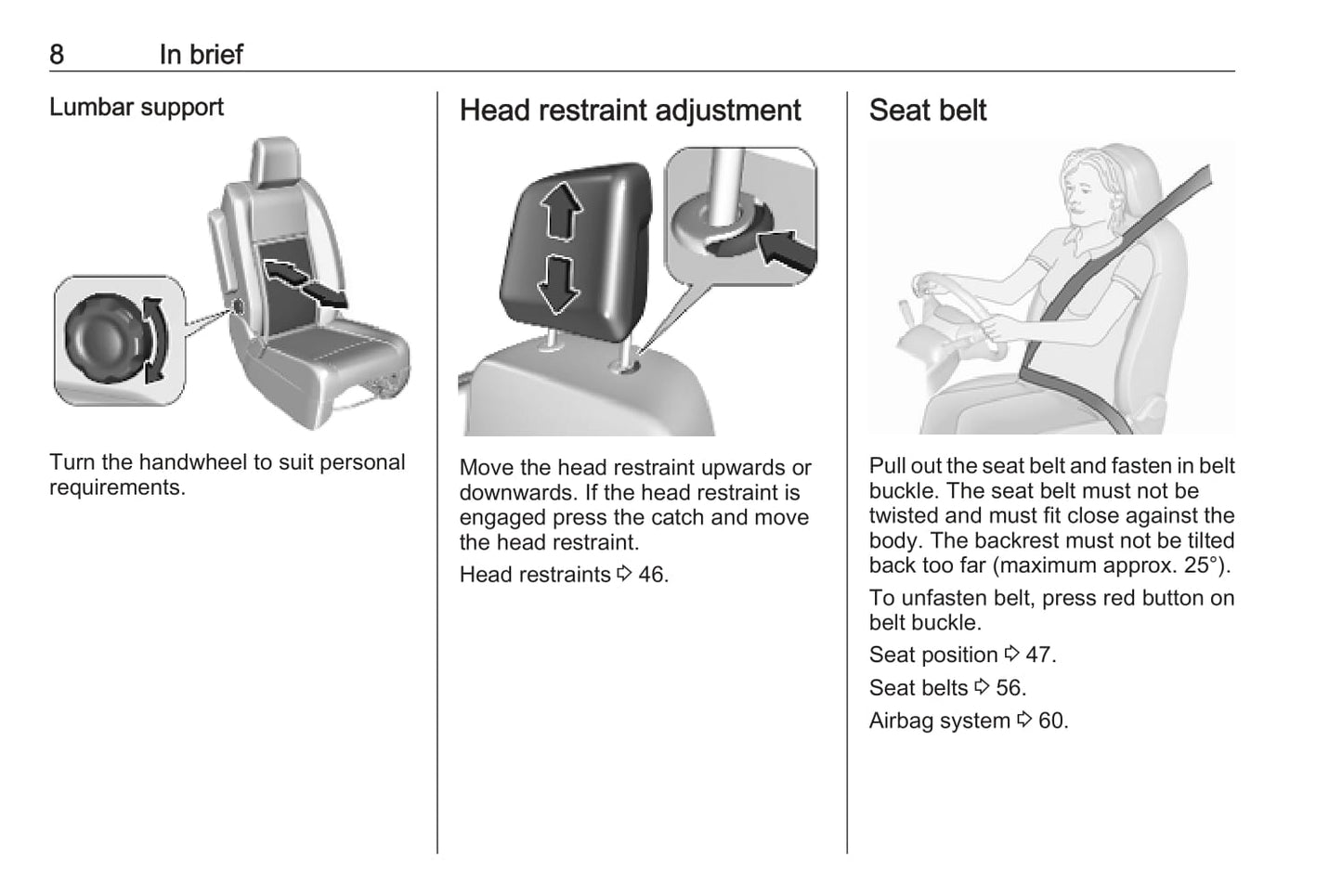 8 In brief

Lumbar support

Turn the handwheel to suit personal requirements.

Head restraint adjustment

Move the head restraint upwards or downwards. If the head restraint is engaged press the catch and move the head restraint.

Head restraints ⇨ 46.

Seat belt

Pull out the seat belt and fasten in belt buckle. The seat belt must not be twisted and must fit close against the body. The backrest must not be tilted back too far (maximum approx. 25°).

To unfasten belt, press red button on belt buckle.

Seat position ⇨ 47.

Seat belts ⇨ 56.

Airbag system ⇨ 60.