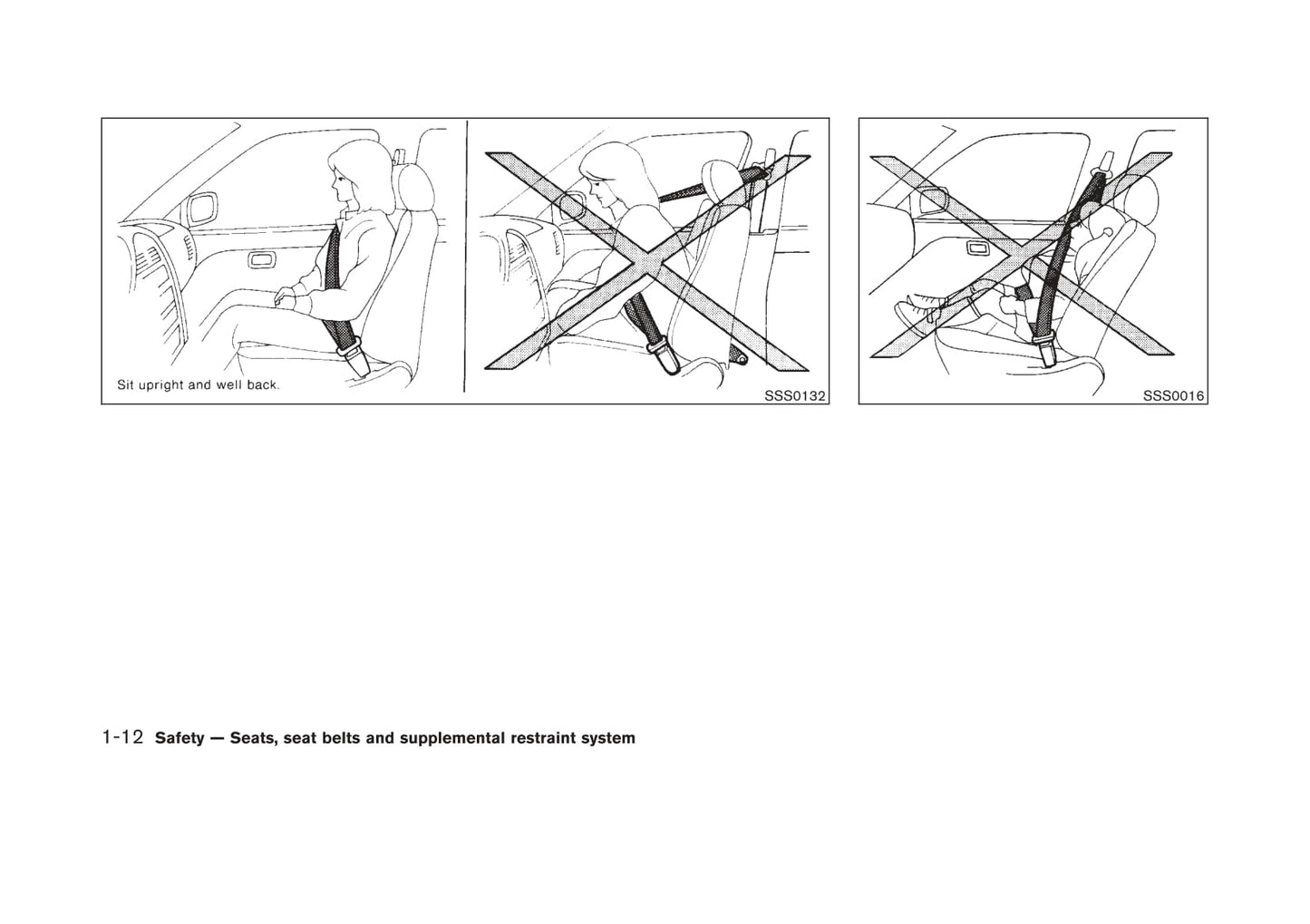 Sit upright and well back.

SSS0132

SSS0016

1-12 Safety — Seats, seat belts and supplemental restraint system