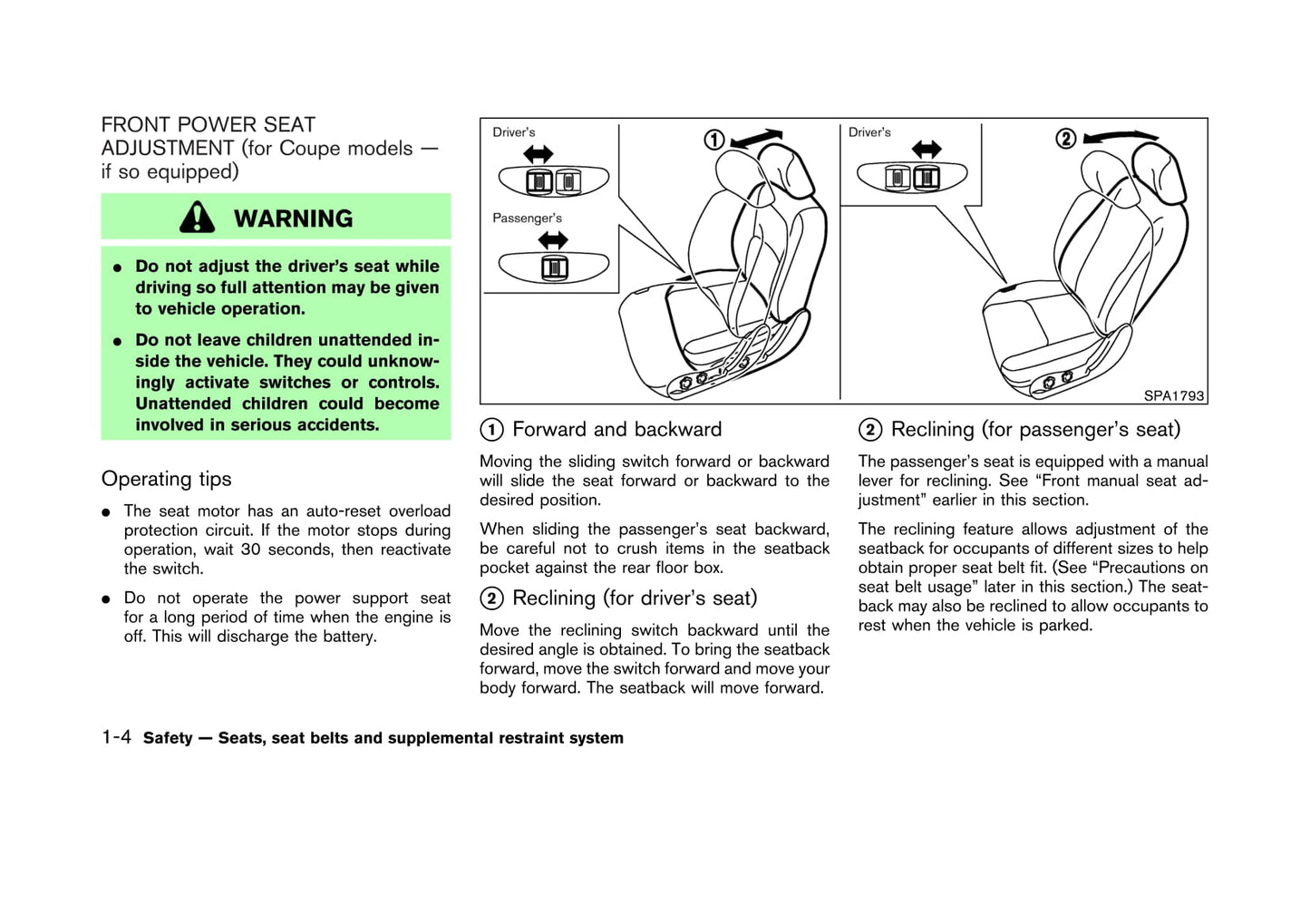 FRONT POWER SEAT ADJUSTMENT (for Coupe models — if so equipped)

WARNING

● Do not adjust the driver's seat while driving so full attention may be given to vehicle operation.

● Do not leave children unattended inside the vehicle. They could unknowingly activate switches or controls. Unattended children could become involved in serious accidents.

Operating tips

● The seat motor has an auto-reset overload protection circuit. If the motor stops during operation, wait 30 seconds, then reactivate the switch.

● Do not operate the power support seat for a long period of time when the engine is off. This will discharge the battery.

Driver's

Passenger's

①

Driver's

②

SPA1793

① Forward and backward

Moving the sliding switch forward or backward will slide the seat forward or backward to the desired position.

When sliding the passenger's seat backward, be careful not to crush items in the seatback pocket against the rear floor box.

② Reclining (for driver's seat)

Move the reclining switch backward until the desired angle is obtained. To bring the seatback forward, move the switch forward and move your body forward. The seatback will move forward.

② Reclining (for passenger's seat)

The passenger's seat is equipped with a manual lever for reclining. See "Front manual seat adjustment" earlier in this section.

The reclining feature allows adjustment of the seatback for occupants of different sizes to help obtain proper seat belt fit. (See "Precautions on seat belt usage" later in this section.) The seatback may also be reclined to allow occupants to rest when the vehicle is parked.

1-4 Safety — Seats, seat belts and supplemental restraint system