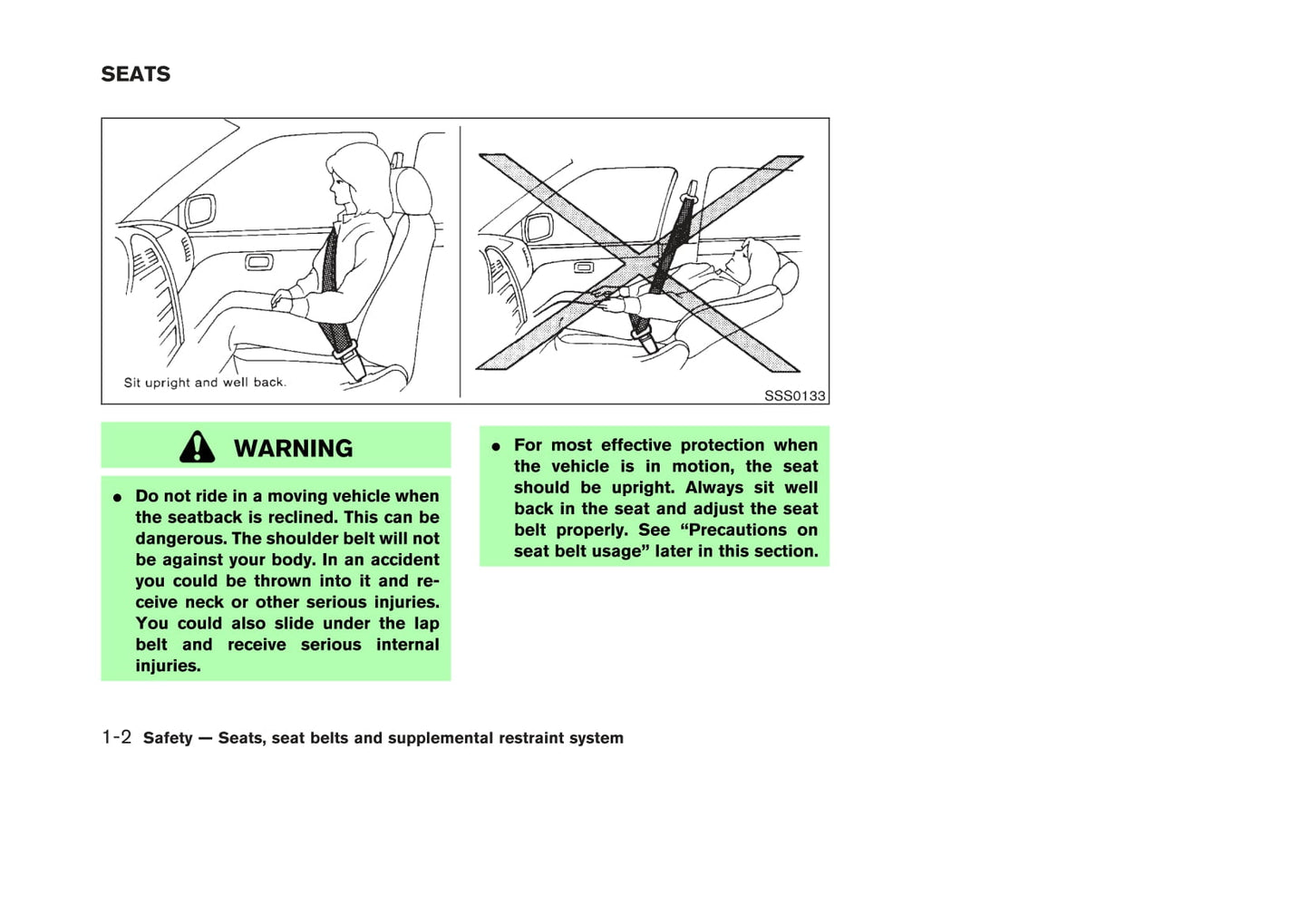 SEATS

Sit upright and well back.

SSS0133

WARNING

● Do not ride in a moving vehicle when the seatback is reclined. This can be dangerous. The shoulder belt will not be against your body. In an accident you could be thrown into it and receive neck or other serious injuries. You could also slide under the lap belt and receive serious internal injuries.

● For most effective protection when the vehicle is in motion, the seat should be upright. Always sit well back in the seat and adjust the seat belt properly. See “Precautions on seat belt usage” later in this section.

1-2 Safety — Seats, seat belts and supplemental restraint system