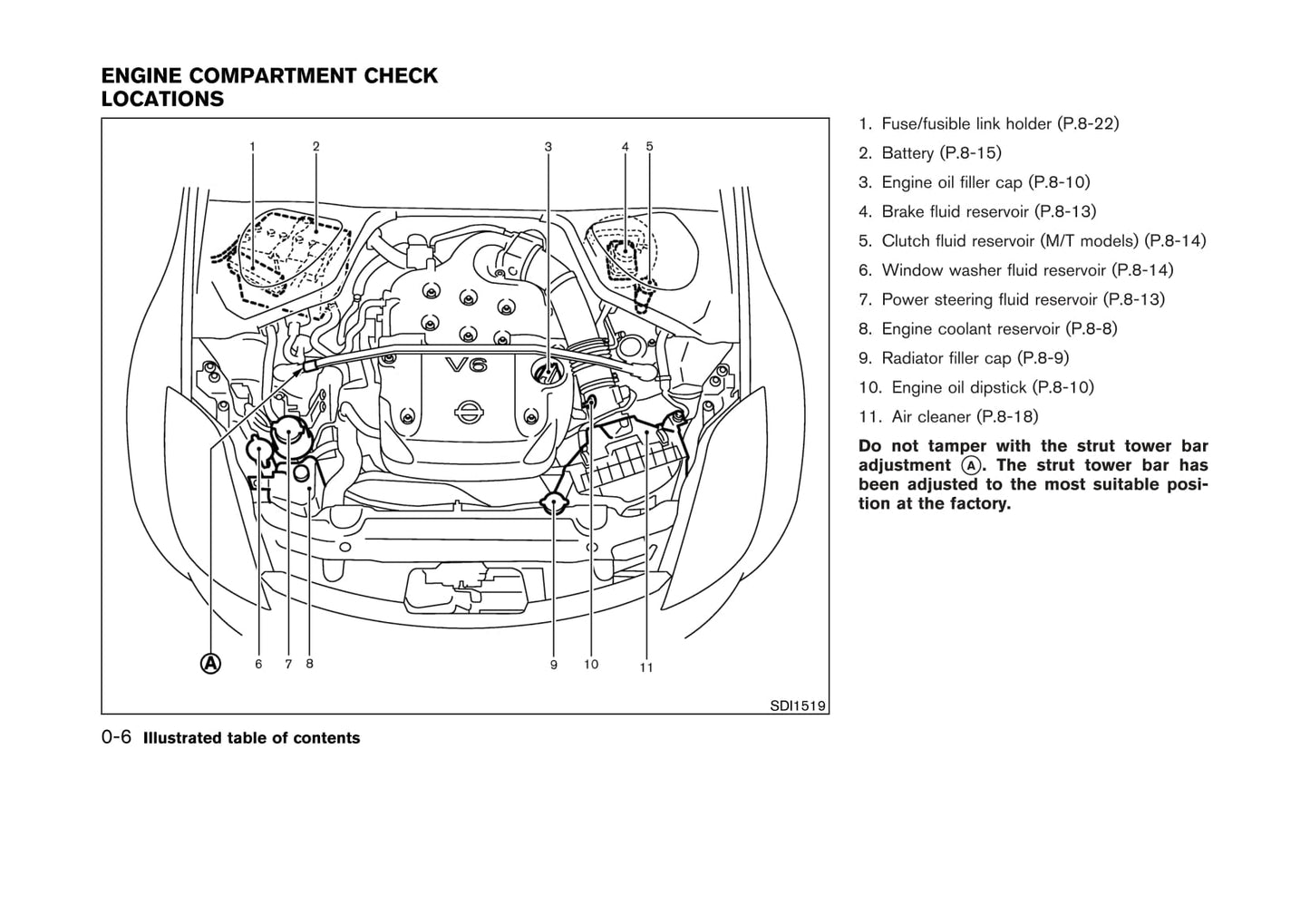 ENGINE COMPARTMENT CHECK LOCATIONS

1 2 3 4 5

V6

Ⓐ 6 7 8 9 10 11

SDI1519

1. Fuse/fusible link holder (P.8-22)

2. Battery (P.8-15)

3. Engine oil filler cap (P.8-10)

4. Brake fluid reservoir (P.8-13)

5. Clutch fluid reservoir (M/T models) (P.8-14)

6. Window washer fluid reservoir (P.8-14)

7. Power steering fluid reservoir (P.8-13)

8. Engine coolant reservoir (P.8-8)

9. Radiator filler cap (P.8-9)

10. Engine oil dipstick (P.8-10)

11. Air cleaner (P.8-18)

Do not tamper with the strut tower bar adjustment Ⓐ. The strut tower bar has been adjusted to the most suitable position at the factory.

0-6 Illustrated table of contents