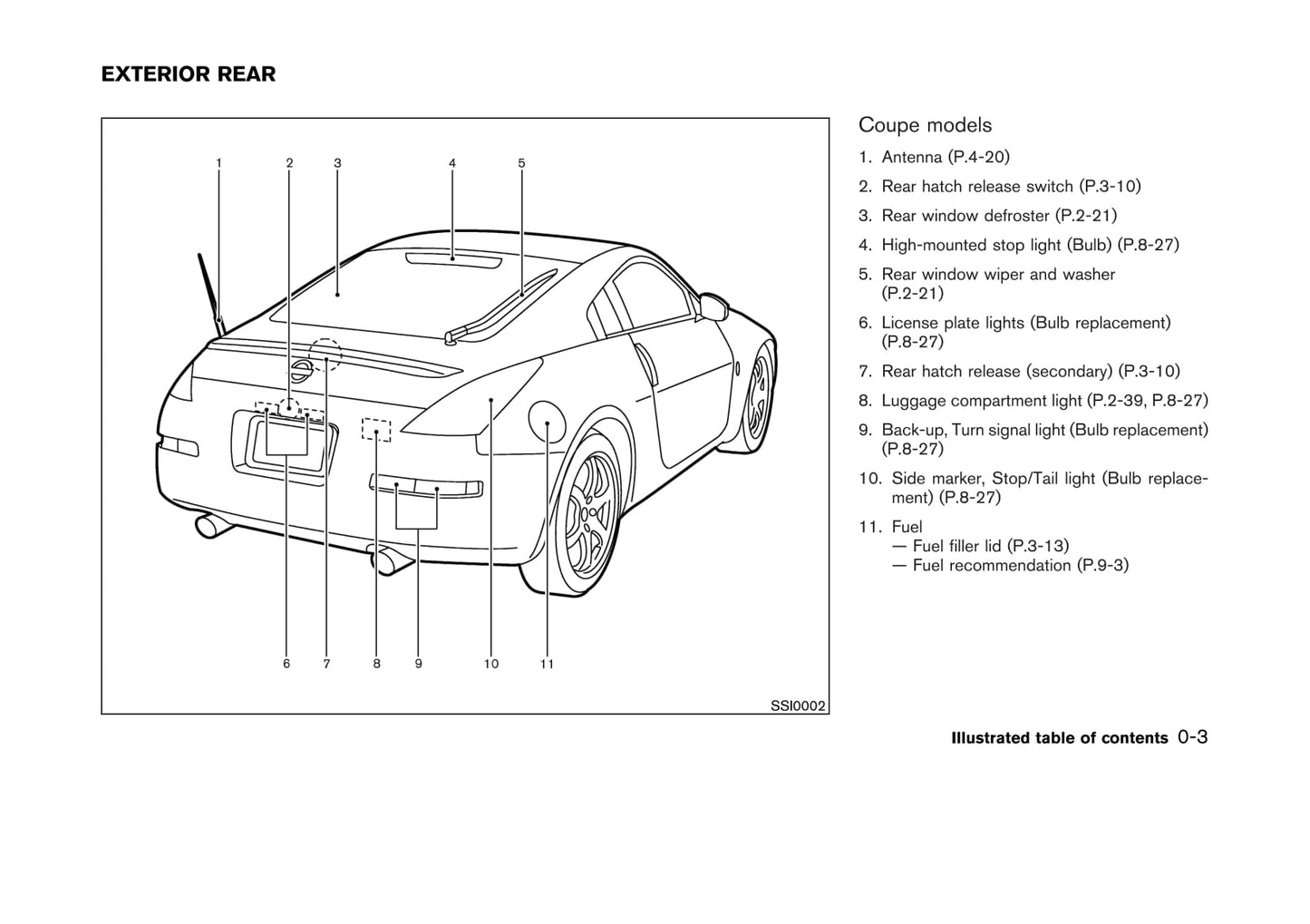 EXTERIOR REAR

1 2 3 4 5

6 7 8 9 10 11

SSI0002

Coupe models

1. Antenna (P.4-20)

2. Rear hatch release switch (P.3-10)

3. Rear window defroster (P.2-21)

4. High-mounted stop light (Bulb) (P.8-27)

5. Rear window wiper and washer (P.2-21)

6. License plate lights (Bulb replacement) (P.8-27)

7. Rear hatch release (secondary) (P.3-10)

8. Luggage compartment light (P.2-39, P.8-27)

9. Back-up, Turn signal light (Bulb replacement) (P.8-27)

10. Side marker, Stop/Tail light (Bulb replacement) (P.8-27)

11. Fuel
— Fuel filler lid (P.3-13)
— Fuel recommendation (P.9-3)

Illustrated table of contents 0-3