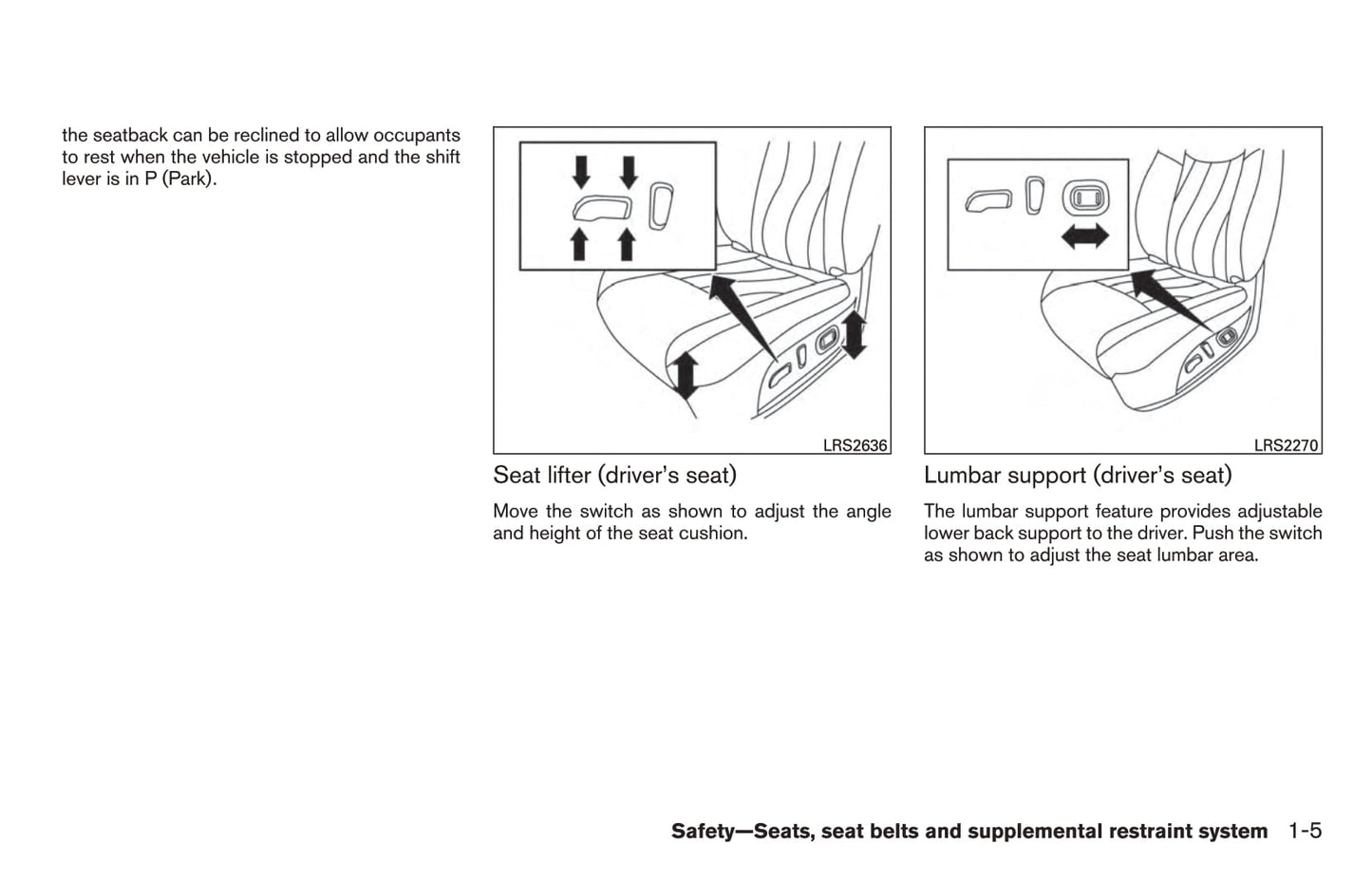 the seatback can be reclined to allow occupants to rest when the vehicle is stopped and the shift lever is in P (Park).

LRS2636

Seat lifter (driver's seat)

Move the switch as shown to adjust the angle and height of the seat cushion.

LRS2270

Lumbar support (driver's seat)

The lumbar support feature provides adjustable lower back support to the driver. Push the switch as shown to adjust the seat lumbar area.

Safety—Seats, seat belts and supplemental restraint system 1-5