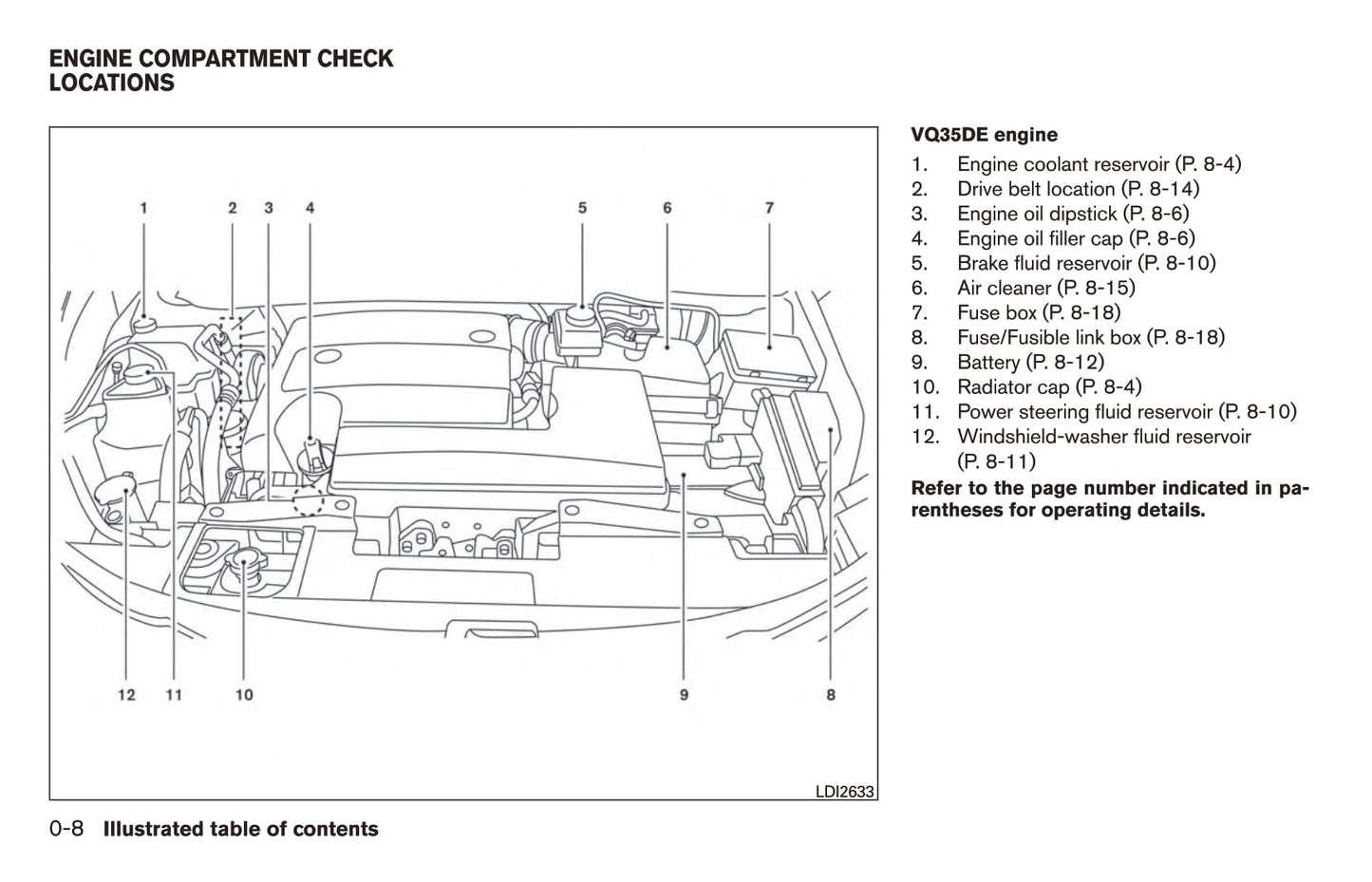 ENGINE COMPARTMENT CHECK LOCATIONS

1 2 3 4 5 6 7

12 11 10 9 8

LDI2633

VQ35DE engine
1. Engine coolant reservoir (P. 8-4)
2. Drive belt location (P. 8-14)
3. Engine oil dipstick (P. 8-6)
4. Engine oil filler cap (P. 8-6)
5. Brake fluid reservoir (P. 8-10)
6. Air cleaner (P. 8-15)
7. Fuse box (P. 8-18)
8. Fuse/Fusible link box (P. 8-18)
9. Battery (P. 8-12)
10. Radiator cap (P. 8-4)
11. Power steering fluid reservoir (P. 8-10)
12. Windshield-washer fluid reservoir (P. 8-11)

Refer to the page number indicated in parentheses for operating details.

0-8 Illustrated table of contents