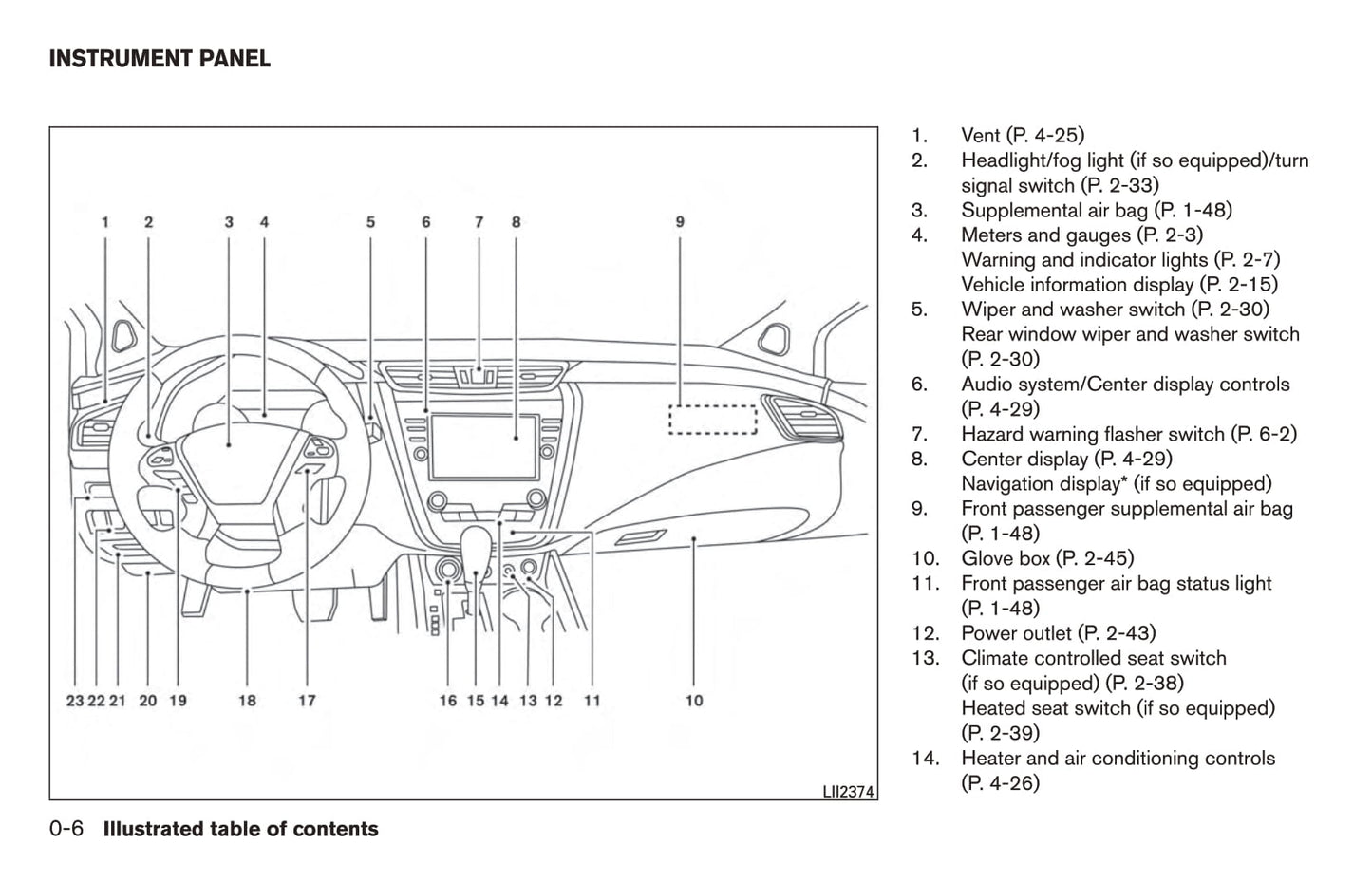 INSTRUMENT PANEL

1 2 3 4 5 6 7 8 9

23 22 21 20 19 18 17 16 15 14 13 12 11 10

LII2374

1. Vent (P. 4-25)
2. Headlight/fog light (if so equipped)/turn signal switch (P. 2-33)
3. Supplemental air bag (P. 1-48)
4. Meters and gauges (P. 2-3)
Warning and indicator lights (P. 2-7)
Vehicle information display (P. 2-15)
5. Wiper and washer switch (P. 2-30)
Rear window wiper and washer switch (P. 2-30)
6. Audio system/Center display controls (P. 4-29)
7. Hazard warning flasher switch (P. 6-2)
8. Center display (P. 4-29)
Navigation display* (if so equipped)
9. Front passenger supplemental air bag (P. 1-48)
10. Glove box (P. 2-45)
11. Front passenger air bag status light (P. 1-48)
12. Power outlet (P. 2-43)
13. Climate controlled seat switch (if so equipped) (P. 2-38)
Heated seat switch (if so equipped) (P. 2-39)
14. Heater and air conditioning controls (P. 4-26)

0-6 Illustrated table of contents