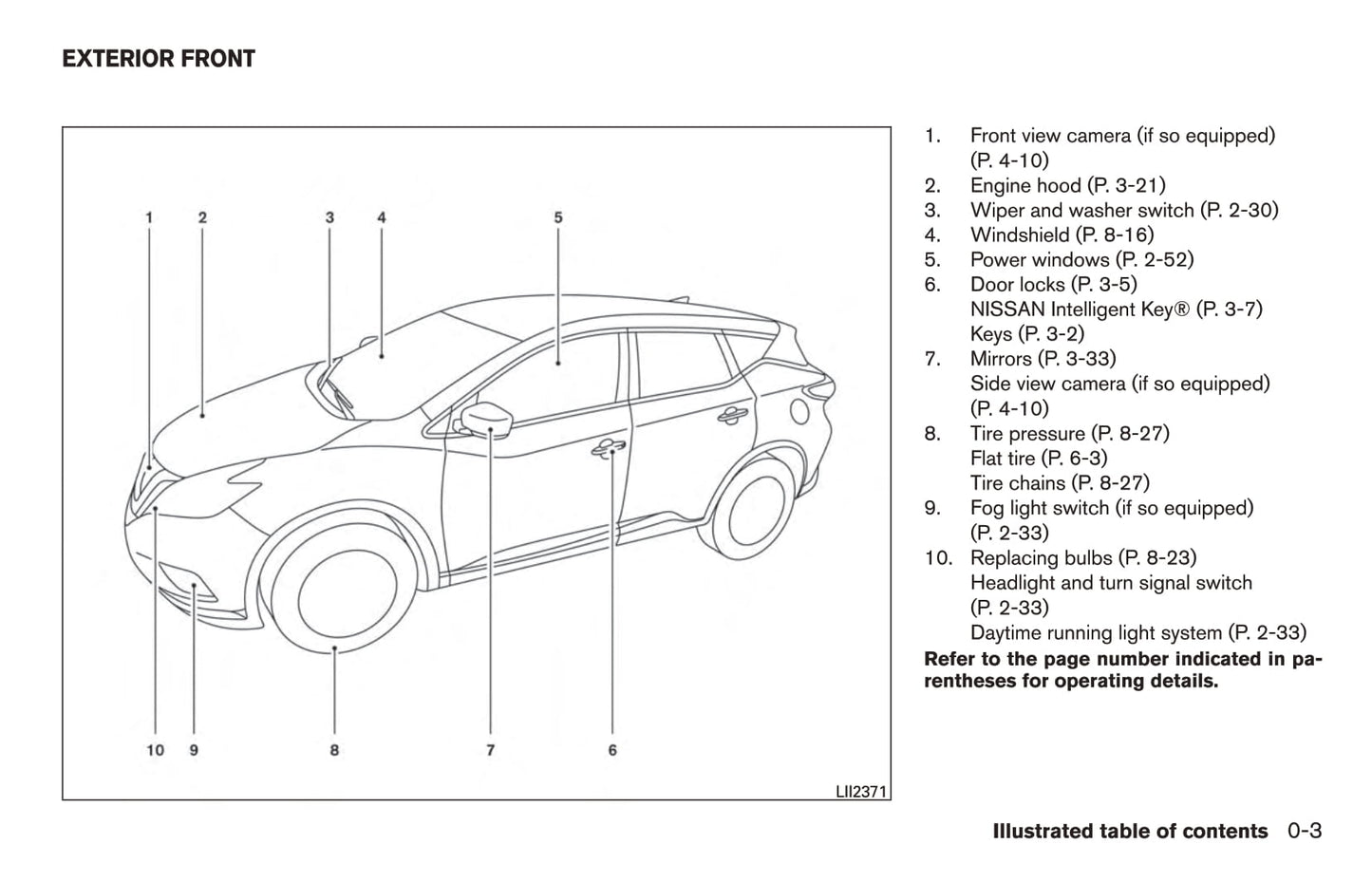 EXTERIOR FRONT

1 2 3 4 5

10 9 8 7 6

LII2371

1. Front view camera (if so equipped) (P. 4-10)
2. Engine hood (P. 3-21)
3. Wiper and washer switch (P. 2-30)
4. Windshield (P. 8-16)
5. Power windows (P. 2-52)
6. Door locks (P. 3-5)
NISSAN Intelligent Key® (P. 3-7)
Keys (P. 3-2)
7. Mirrors (P. 3-33)
Side view camera (if so equipped) (P. 4-10)
8. Tire pressure (P. 8-27)
Flat tire (P. 6-3)
Tire chains (P. 8-27)
9. Fog light switch (if so equipped) (P. 2-33)
10. Replacing bulbs (P. 8-23)
Headlight and turn signal switch (P. 2-33)
Daytime running light system (P. 2-33)

Refer to the page number indicated in parentheses for operating details.

Illustrated table of contents 0-3