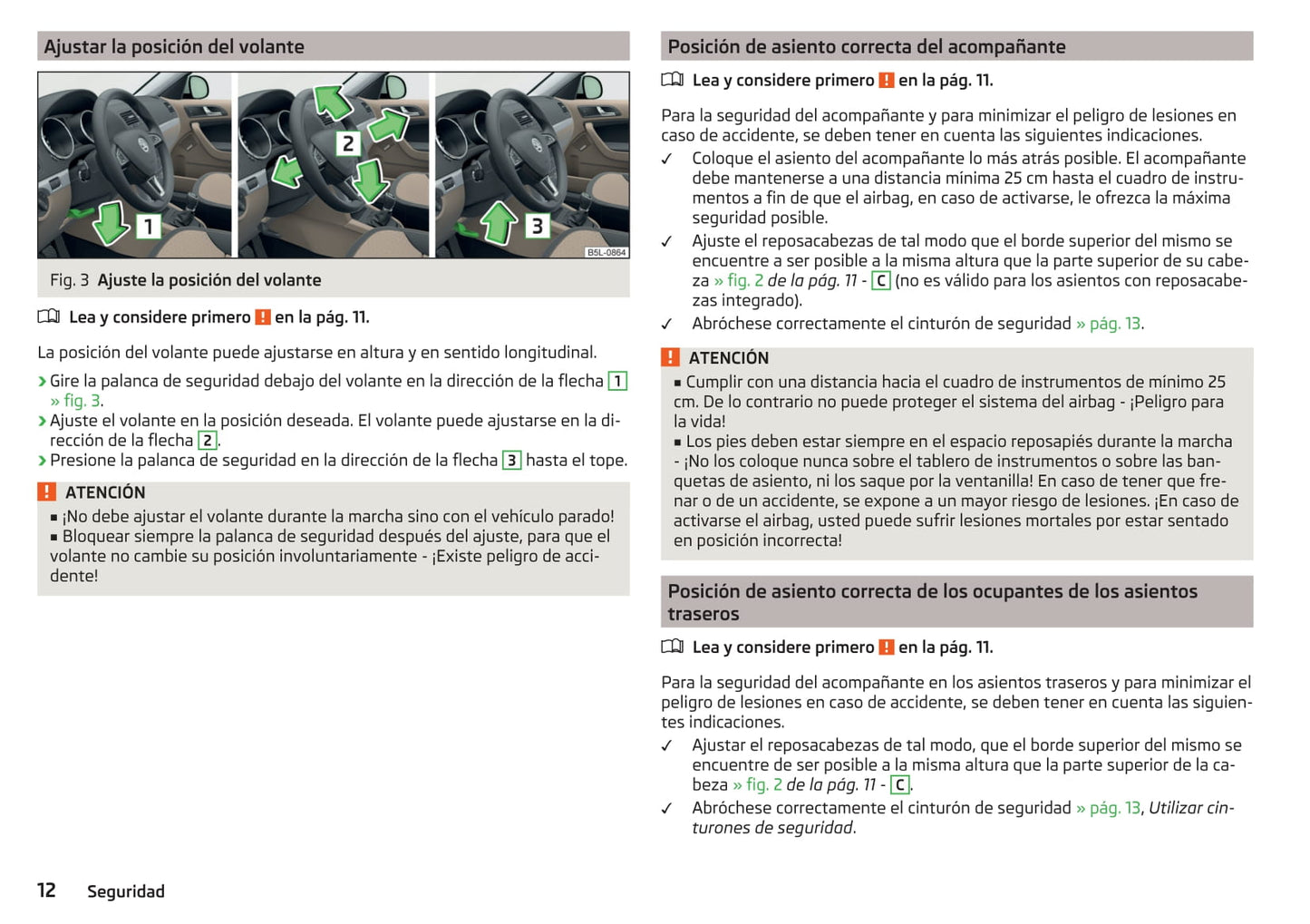 Ajustar la posición del volante

1

2

3

B5L-0864

Fig. 3 Ajuste la posición del volante

Lea y considere primero ! en la pág. 11.

La posición del volante puede ajustarse en altura y en sentido longitudinal.

› Gire la palanca de seguridad debajo del volante en la dirección de la flecha 1 » fig. 3.
› Ajuste el volante en la posición deseada. El volante puede ajustarse en la dirección de la flecha 2.
› Presione la palanca de seguridad en la dirección de la flecha 3 hasta el tope.

! ATENCIÓN
■ ¡No debe ajustar el volante durante la marcha sino con el vehículo parado!
■ Bloquear siempre la palanca de seguridad después del ajuste, para que el volante no cambie su posición involuntariamente - ¡Existe peligro de accidente!

Posición de asiento correcta del acompañante

Lea y considere primero ! en la pág. 11.

Para la seguridad del acompañante y para minimizar el peligro de lesiones en caso de accidente, se deben tener en cuenta las siguientes indicaciones.
✓ Coloque el asiento del acompañante lo más atrás posible. El acompañante debe mantenerse a una distancia mínima 25 cm hasta el cuadro de instrumentos a fin de que el airbag, en caso de activarse, le ofrezca la máxima seguridad posible.
✓ Ajuste el reposacabezas de tal modo que el borde superior del mismo se encuentre a ser posible a la misma altura que la parte superior de su cabeza » fig. 2 de la pág. 11 - C (no es válido para los asientos con reposacabezas integrado).
✓ Abróchese correctamente el cinturón de seguridad » pág. 13.

! ATENCIÓN
■ Cumplir con una distancia hacia el cuadro de instrumentos de mínimo 25 cm. De lo contrario no puede proteger el sistema del airbag - ¡Peligro para la vida!
■ Los pies deben estar siempre en el espacio reposapiés durante la marcha - ¡No los coloque nunca sobre el tablero de instrumentos o sobre las banquetas de asiento, ni los saque por la ventanilla! En caso de tener que frenar o de un accidente, se expone a un mayor riesgo de lesiones. ¡En caso de activarse el airbag, usted puede sufrir lesiones mortales por estar sentado en posición incorrecta!

Posición de asiento correcta de los ocupantes de los asientos traseros

Lea y considere primero ! en la pág. 11.

Para la seguridad del acompañante en los asientos traseros y para minimizar el peligro de lesiones en caso de accidente, se deben tener en cuenta las siguientes indicaciones.
✓ Ajustar el reposacabezas de tal modo, que el borde superior del mismo se encuentre de ser posible a la misma altura que la parte superior de la cabeza » fig. 2 de la pág. 11 - C.
✓ Abróchese correctamente el cinturón de seguridad » pág. 13, Utilizar cinturones de seguridad.

12 Seguridad