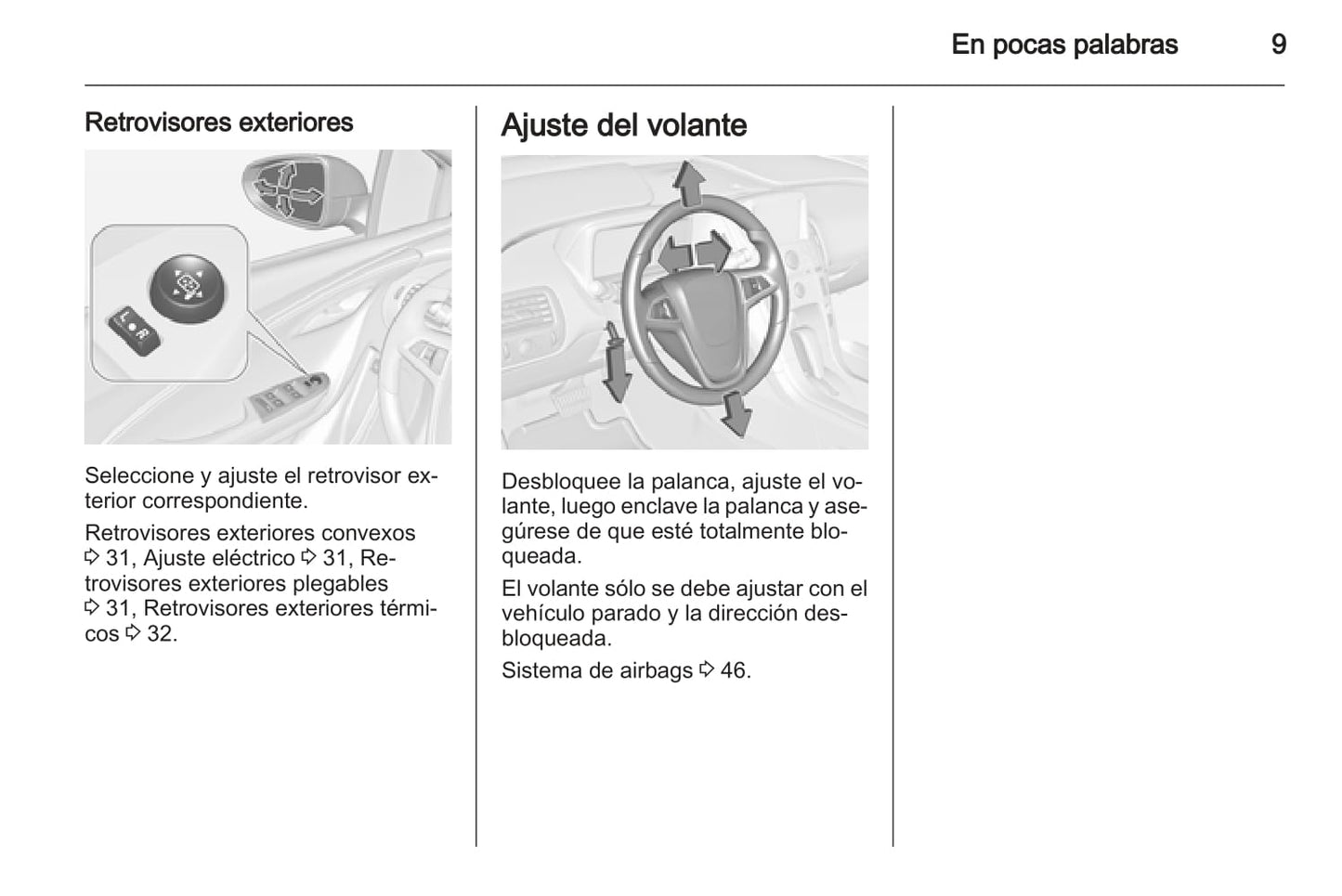 En pocas palabras 9

Retrovisores exteriores

L R

Seleccione y ajuste el retrovisor exterior correspondiente.

Retrovisores exteriores convexos ⇨ 31, Ajuste eléctrico ⇨ 31, Retrovisores exteriores plegables ⇨ 31, Retrovisores exteriores térmicos ⇨ 32.

Ajuste del volante

Desbloquee la palanca, ajuste el volante, luego enclave la palanca y asegúrese de que esté totalmente bloqueada.

El volante sólo se debe ajustar con el vehículo parado y la dirección desbloqueada.

Sistema de airbags ⇨ 46.