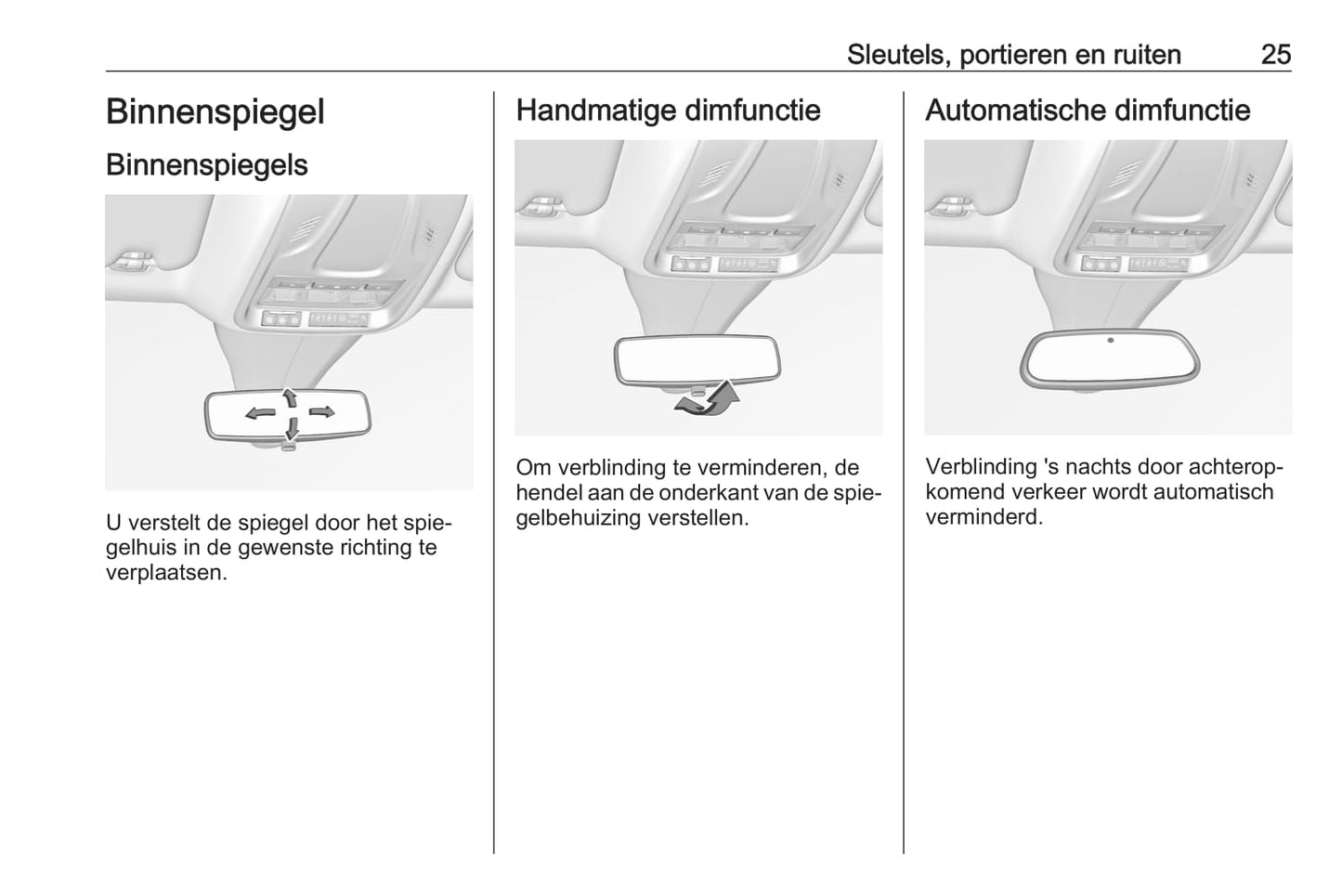 Sleutels, portieren en ruiten 25

Binnenspiegel

Binnenspiegels

U verstelt de spiegel door het spiegelhuis in de gewenste richting te verplaatsen.

Handmatige dimfunctie

Om verblinding te verminderen, de hendel aan de onderkant van de spiegelbehuizing verstellen.

Automatische dimfunctie

Verblinding 's nachts door achteropkomend verkeer wordt automatisch verminderd.