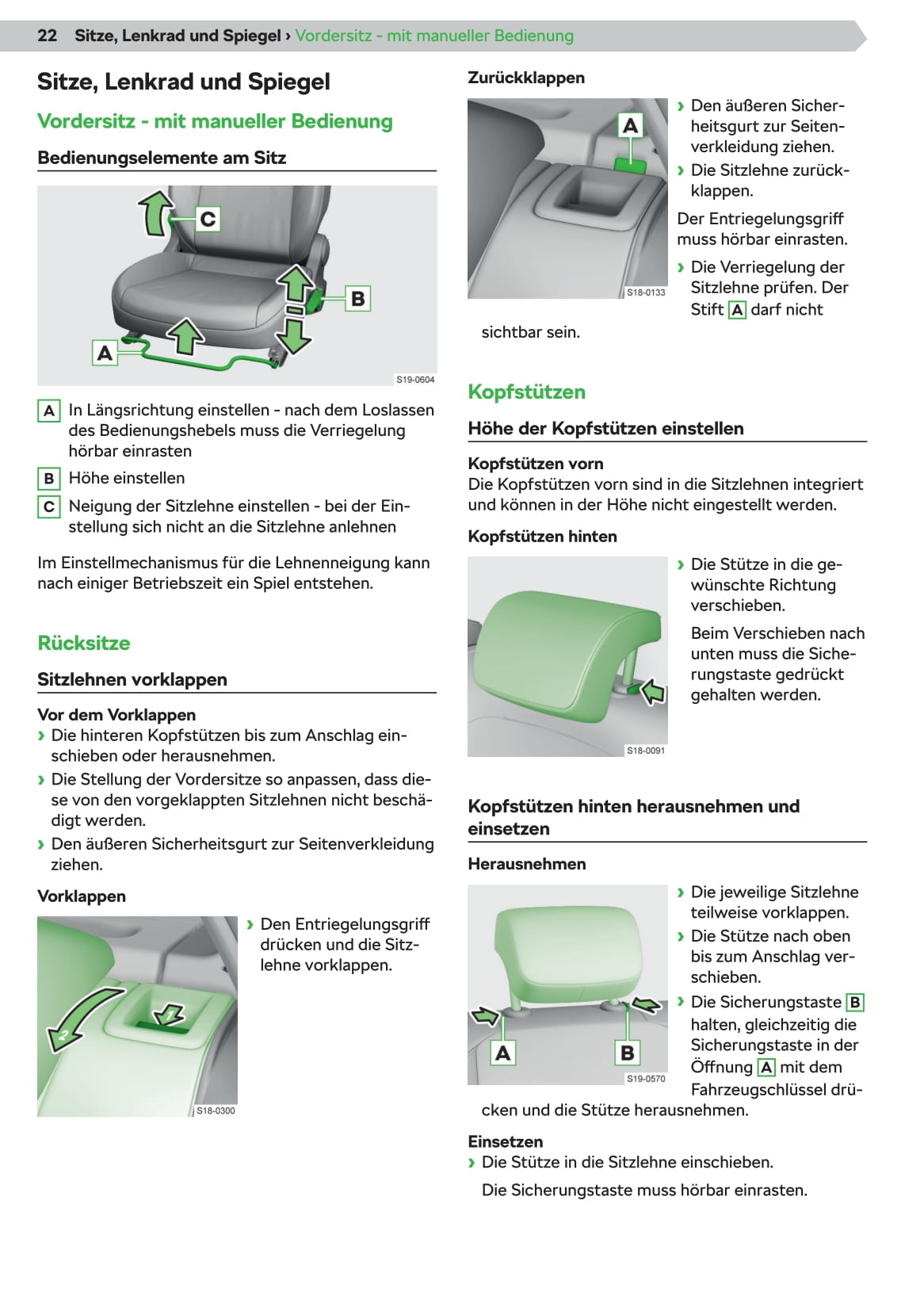 22 Sitze, Lenkrad und Spiegel › Vordersitz - mit manueller Bedienung

Sitze, Lenkrad und Spiegel

Vordersitz - mit manueller Bedienung

Bedienungselemente am Sitz

C
B
A
S19-0604

A In Längsrichtung einstellen - nach dem Loslassen des Bedienungshebels muss die Verriegelung hörbar einrasten

B Höhe einstellen

C Neigung der Sitzlehne einstellen - bei der Einstellung sich nicht an die Sitzlehne anlehnen

Im Einstellmechanismus für die Lehnenneigung kann nach einiger Betriebszeit ein Spiel entstehen.

Rücksitze

Sitzlehnen vorklappen

Vor dem Vorklappen
› Die hinteren Kopfstützen bis zum Anschlag einschieben oder herausnehmen.
› Die Stellung der Vordersitze so anpassen, dass diese von den vorgeklappten Sitzlehnen nicht beschädigt werden.
› Den äußeren Sicherheitsgurt zur Seitenverkleidung ziehen.

Vorklappen

1
2
S18-0300

› Den Entriegelungsgriff drücken und die Sitzlehne vorklappen.

Zurückklappen

A
S18-0133

› Den äußeren Sicherheitsgurt zur Seitenverkleidung ziehen.
› Die Sitzlehne zurückklappen.

Der Entriegelungsgriff muss hörbar einrasten.

› Die Verriegelung der Sitzlehne prüfen. Der Stift A darf nicht sichtbar sein.

Kopfstützen

Höhe der Kopfstützen einstellen

Kopfstützen vorn
Die Kopfstützen vorn sind in die Sitzlehnen integriert und können in der Höhe nicht eingestellt werden.

Kopfstützen hinten

S18-0091

› Die Stütze in die gewünschte Richtung verschieben.

Beim Verschieben nach unten muss die Sicherungstaste gedrückt gehalten werden.

Kopfstützen hinten herausnehmen und einsetzen

Herausnehmen

A
B
S19-0570

› Die jeweilige Sitzlehne teilweise vorklappen.
› Die Stütze nach oben bis zum Anschlag verschieben.
› Die Sicherungstaste B halten, gleichzeitig die Sicherungstaste in der Öffnung A mit dem Fahrzeugschlüssel drücken und die Stütze herausnehmen.

Einsetzen
› Die Stütze in die Sitzlehne einschieben.

Die Sicherungstaste muss hörbar einrasten.