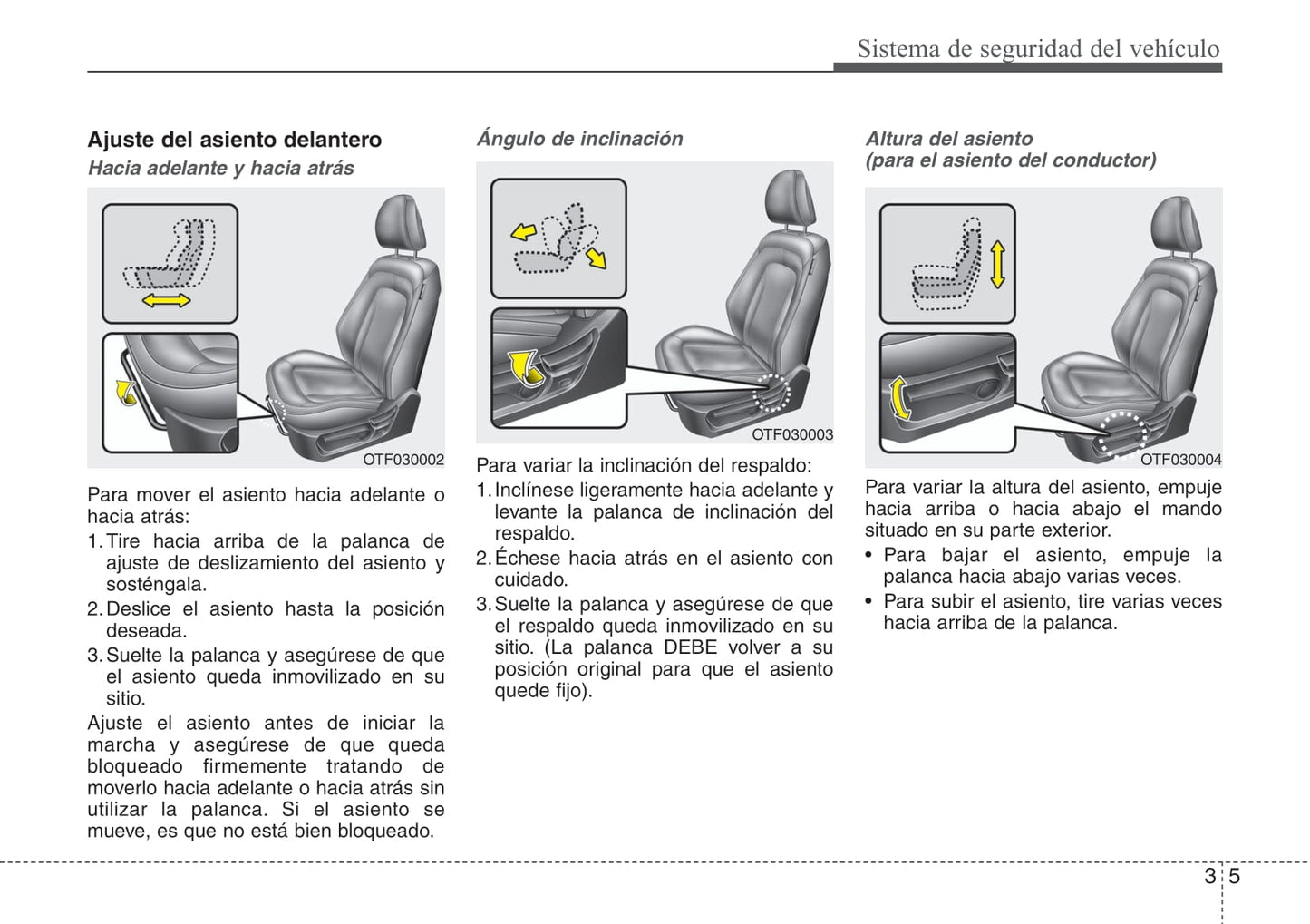 Sistema de seguridad del vehículo

Ajuste del asiento delantero

Hacia adelante y hacia atrás

OTF030002

Para mover el asiento hacia adelante o hacia atrás:

1. Tire hacia arriba de la palanca de ajuste de deslizamiento del asiento y sosténgala.

2. Deslice el asiento hasta la posición deseada.

3. Suelte la palanca y asegúrese de que el asiento queda inmovilizado en su sitio.

Ajuste el asiento antes de iniciar la marcha y asegúrese de que queda bloqueado firmemente tratando de moverlo hacia adelante o hacia atrás sin utilizar la palanca. Si el asiento se mueve, es que no está bien bloqueado.

Ángulo de inclinación

OTF030003

Para variar la inclinación del respaldo:

1. Inclínese ligeramente hacia adelante y levante la palanca de inclinación del respaldo.

2. Échese hacia atrás en el asiento con cuidado.

3. Suelte la palanca y asegúrese de que el respaldo queda inmovilizado en su sitio. (La palanca DEBE volver a su posición original para que el asiento quede fijo).

Altura del asiento (para el asiento del conductor)

OTF030004

Para variar la altura del asiento, empuje hacia arriba o hacia abajo el mando situado en su parte exterior.

• Para bajar el asiento, empuje la palanca hacia abajo varias veces.

• Para subir el asiento, tire varias veces hacia arriba de la palanca.

3 5