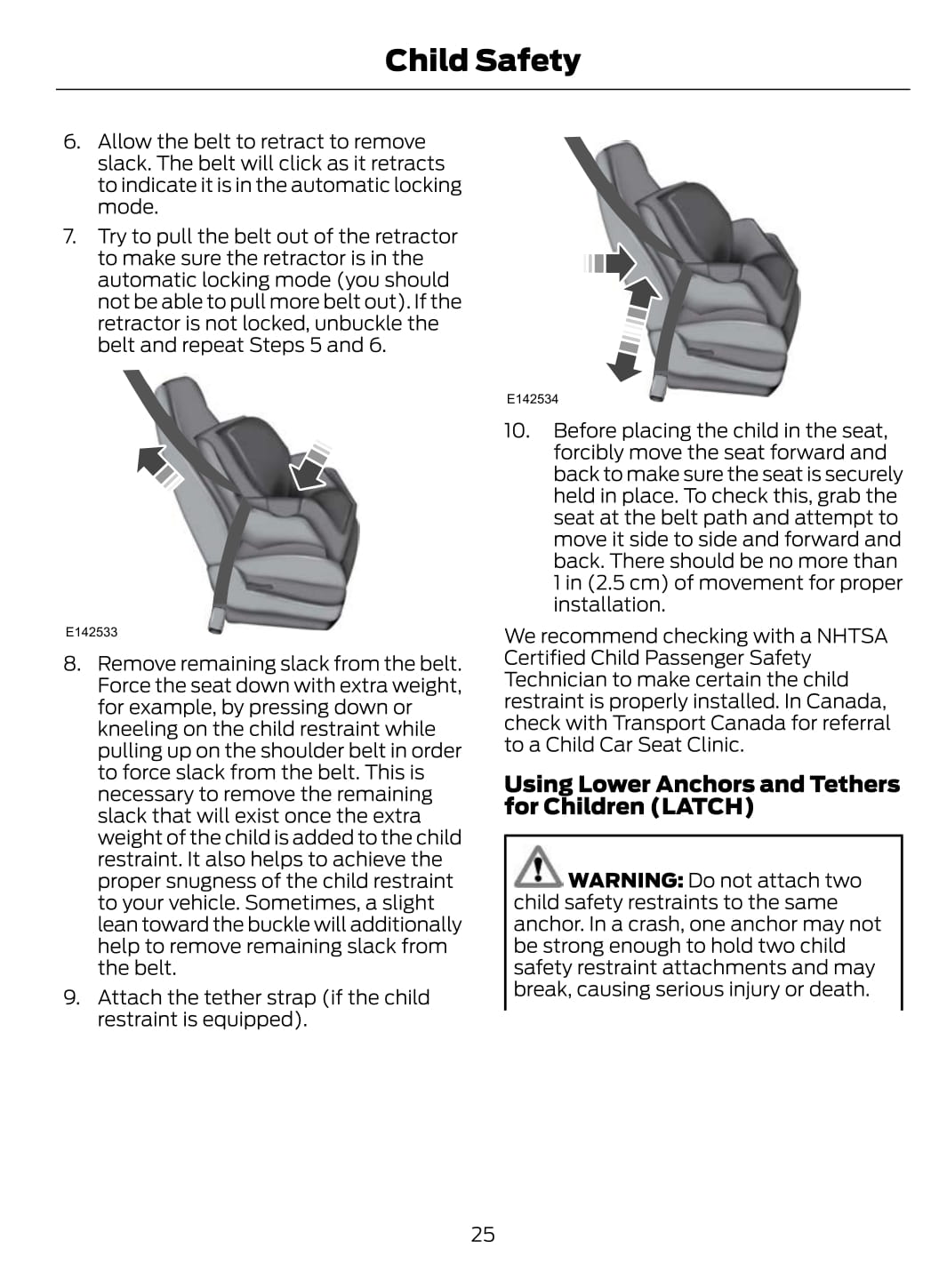 Child Safety

6. Allow the belt to retract to remove slack. The belt will click as it retracts to indicate it is in the automatic locking mode.

7. Try to pull the belt out of the retractor to make sure the retractor is in the automatic locking mode (you should not be able to pull more belt out). If the retractor is not locked, unbuckle the belt and repeat Steps 5 and 6.

E142533

8. Remove remaining slack from the belt. Force the seat down with extra weight, for example, by pressing down or kneeling on the child restraint while pulling up on the shoulder belt in order to force slack from the belt. This is necessary to remove the remaining slack that will exist once the extra weight of the child is added to the child restraint. It also helps to achieve the proper snugness of the child restraint to your vehicle. Sometimes, a slight lean toward the buckle will additionally help to remove remaining slack from the belt.

9. Attach the tether strap (if the child restraint is equipped).

E142534

10. Before placing the child in the seat, forcibly move the seat forward and back to make sure the seat is securely held in place. To check this, grab the seat at the belt path and attempt to move it side to side and forward and back. There should be no more than 1 in (2.5 cm) of movement for proper installation.

We recommend checking with a NHTSA Certified Child Passenger Safety Technician to make certain the child restraint is properly installed. In Canada, check with Transport Canada for referral to a Child Car Seat Clinic.

Using Lower Anchors and Tethers for Children (LATCH)

WARNING: Do not attach two child safety restraints to the same anchor. In a crash, one anchor may not be strong enough to hold two child safety restraint attachments and may break, causing serious injury or death.

25