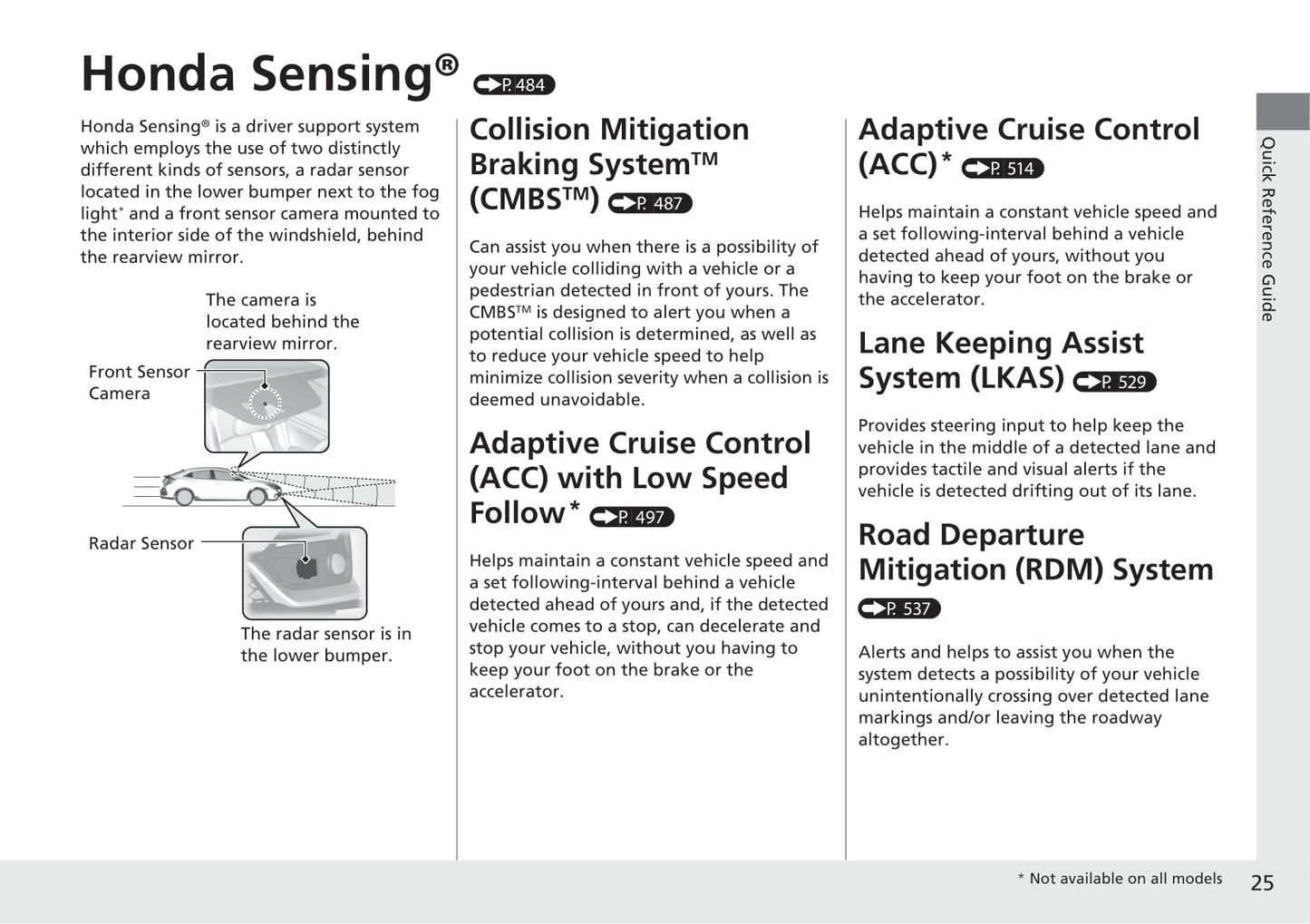 Honda Sensing® P. 484

Honda Sensing® is a driver support system which employs the use of two distinctly different kinds of sensors, a radar sensor located in the lower bumper next to the fog light* and a front sensor camera mounted to the interior side of the windshield, behind the rearview mirror.

The camera is located behind the rearview mirror.

Front Sensor Camera

Radar Sensor

The radar sensor is in the lower bumper.

Collision Mitigation Braking System™ (CMBS™) P. 487

Can assist you when there is a possibility of your vehicle colliding with a vehicle or a pedestrian detected in front of yours. The CMBS™ is designed to alert you when a potential collision is determined, as well as to reduce your vehicle speed to help minimize collision severity when a collision is deemed unavoidable.

Adaptive Cruise Control (ACC) with Low Speed Follow* P. 497

Helps maintain a constant vehicle speed and a set following-interval behind a vehicle detected ahead of yours and, if the detected vehicle comes to a stop, can decelerate and stop your vehicle, without you having to keep your foot on the brake or the accelerator.

Adaptive Cruise Control (ACC)* P. 514

Helps maintain a constant vehicle speed and a set following-interval behind a vehicle detected ahead of yours, without you having to keep your foot on the brake or the accelerator.

Lane Keeping Assist System (LKAS) P. 529

Provides steering input to help keep the vehicle in the middle of a detected lane and provides tactile and visual alerts if the vehicle is detected drifting out of its lane.

Road Departure Mitigation (RDM) System P. 537

Alerts and helps to assist you when the system detects a possibility of your vehicle unintentionally crossing over detected lane markings and/or leaving the roadway altogether.

Quick Reference Guide

* Not available on all models

25