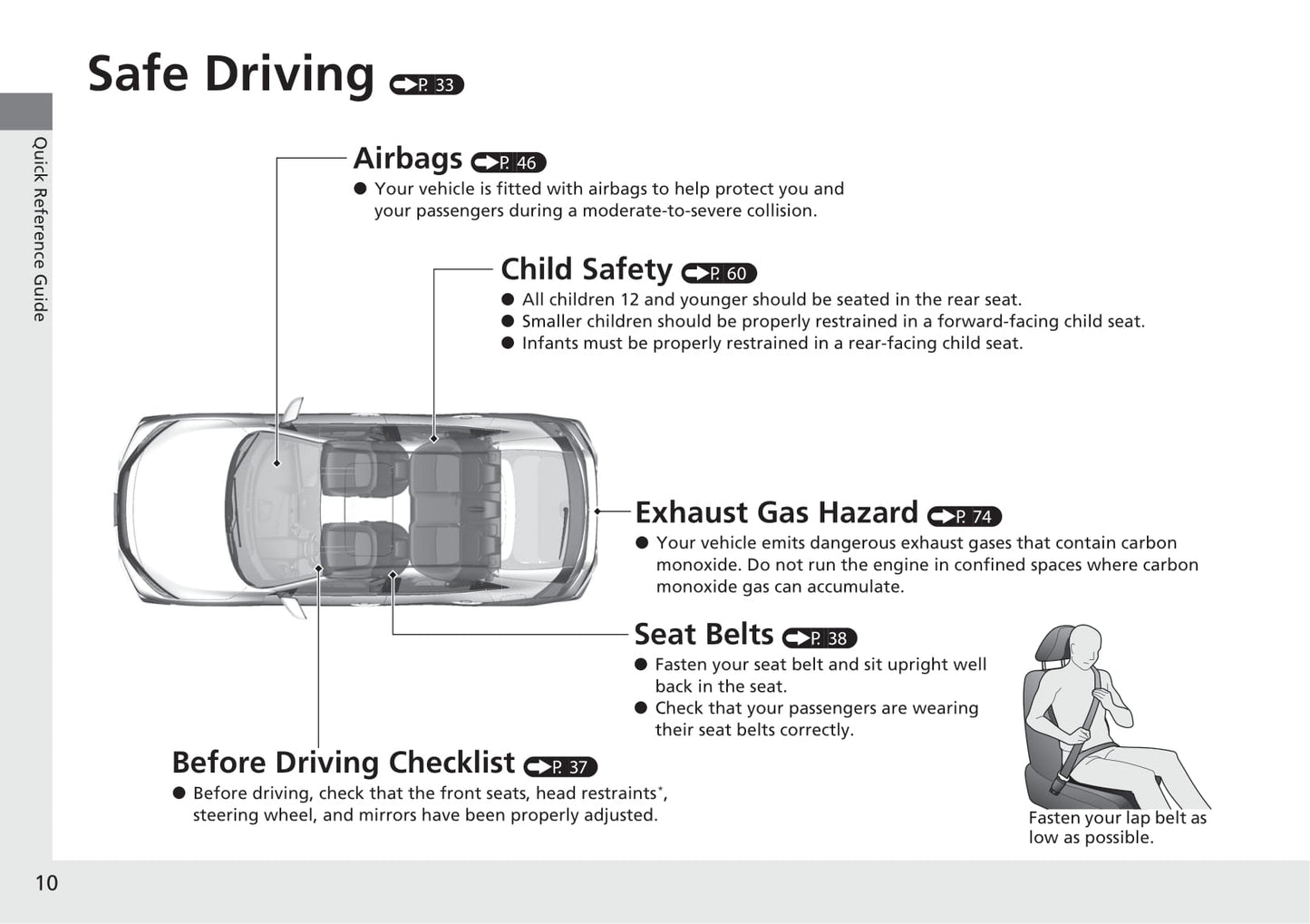 Safe Driving P. 33

Quick Reference Guide

Airbags P. 46
● Your vehicle is fitted with airbags to help protect you and your passengers during a moderate-to-severe collision.

Child Safety P. 60
● All children 12 and younger should be seated in the rear seat.
● Smaller children should be properly restrained in a forward-facing child seat.
● Infants must be properly restrained in a rear-facing child seat.

Exhaust Gas Hazard P. 74
● Your vehicle emits dangerous exhaust gases that contain carbon monoxide. Do not run the engine in confined spaces where carbon monoxide gas can accumulate.

Seat Belts P. 38
● Fasten your seat belt and sit upright well back in the seat.
● Check that your passengers are wearing their seat belts correctly.

Fasten your lap belt as low as possible.

Before Driving Checklist P. 37
● Before driving, check that the front seats, head restraints*, steering wheel, and mirrors have been properly adjusted.

10