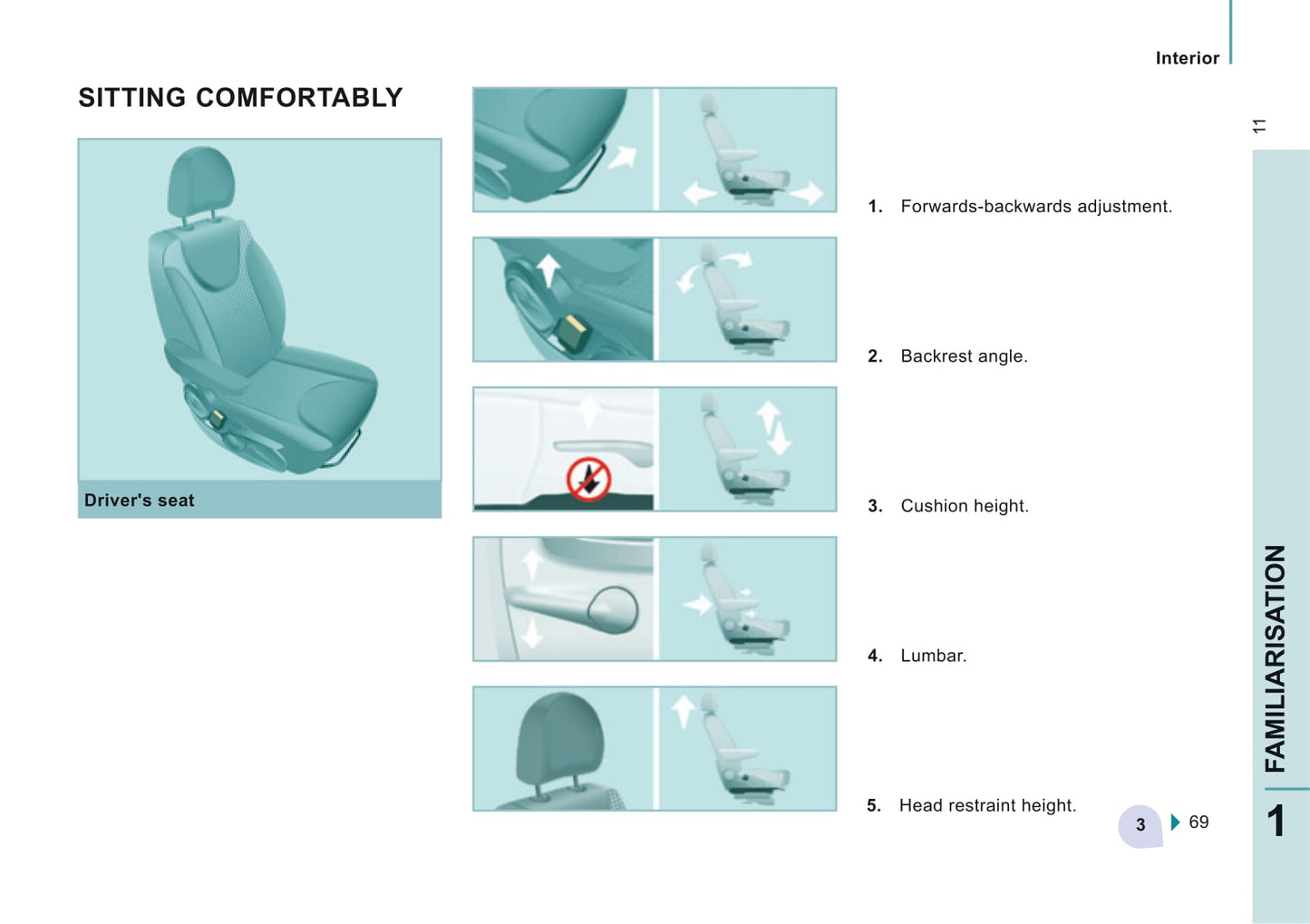 Interior

11

SITTING COMFORTABLY

Driver's seat

1. Forwards-backwards adjustment.

2. Backrest angle.

3. Cushion height.

4. Lumbar.

5. Head restraint height.

3 69

FAMILIARISATION

1