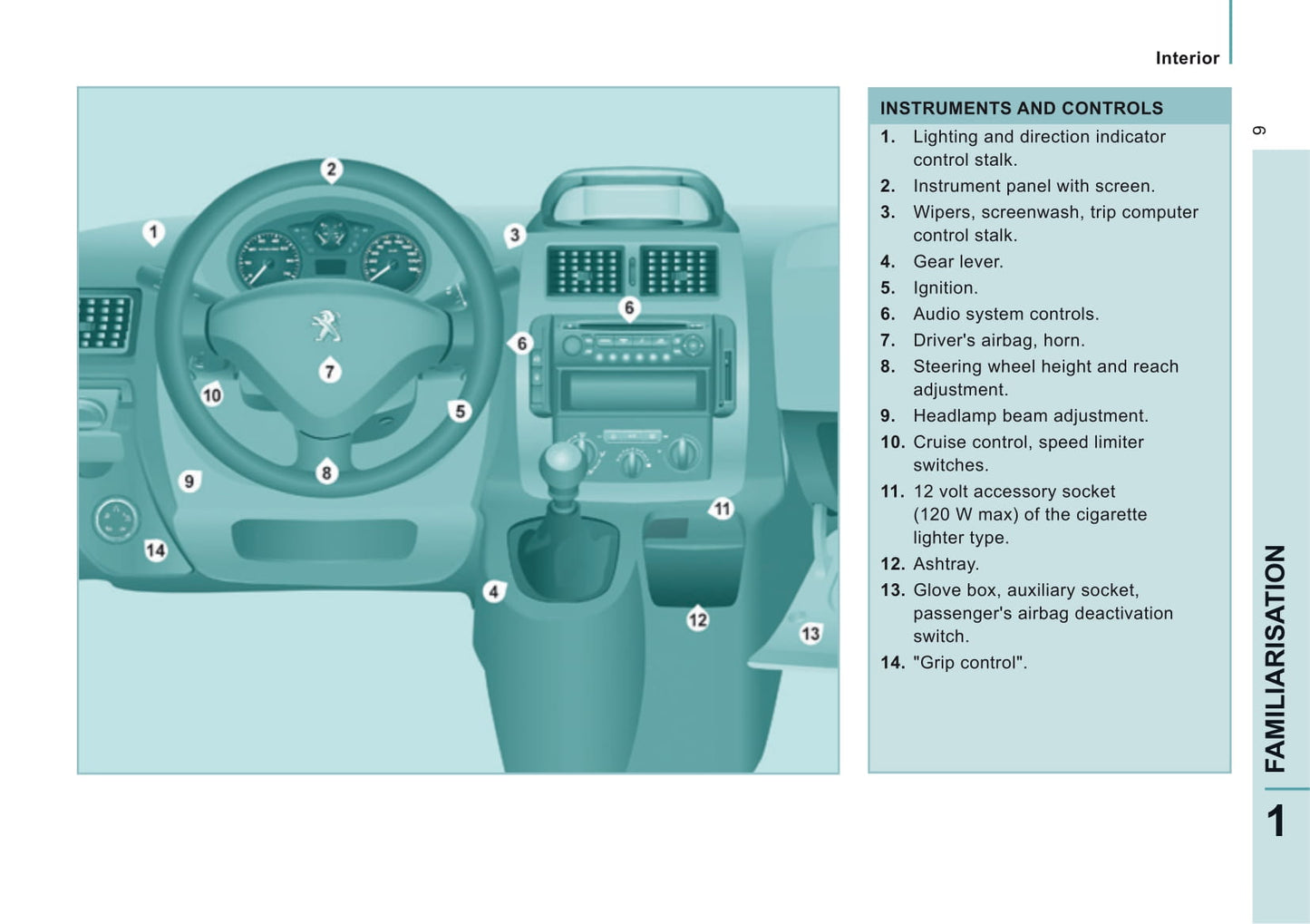 Interior

2

1

3

6

6

7

10

5

9

8

11

14

4

12

13

INSTRUMENTS AND CONTROLS

1. Lighting and direction indicator control stalk.
2. Instrument panel with screen.
3. Wipers, screenwash, trip computer control stalk.
4. Gear lever.
5. Ignition.
6. Audio system controls.
7. Driver's airbag, horn.
8. Steering wheel height and reach adjustment.
9. Headlamp beam adjustment.
10. Cruise control, speed limiter switches.
11. 12 volt accessory socket (120 W max) of the cigarette lighter type.
12. Ashtray.
13. Glove box, auxiliary socket, passenger's airbag deactivation switch.
14. "Grip control".

9

FAMILIARISATION

1