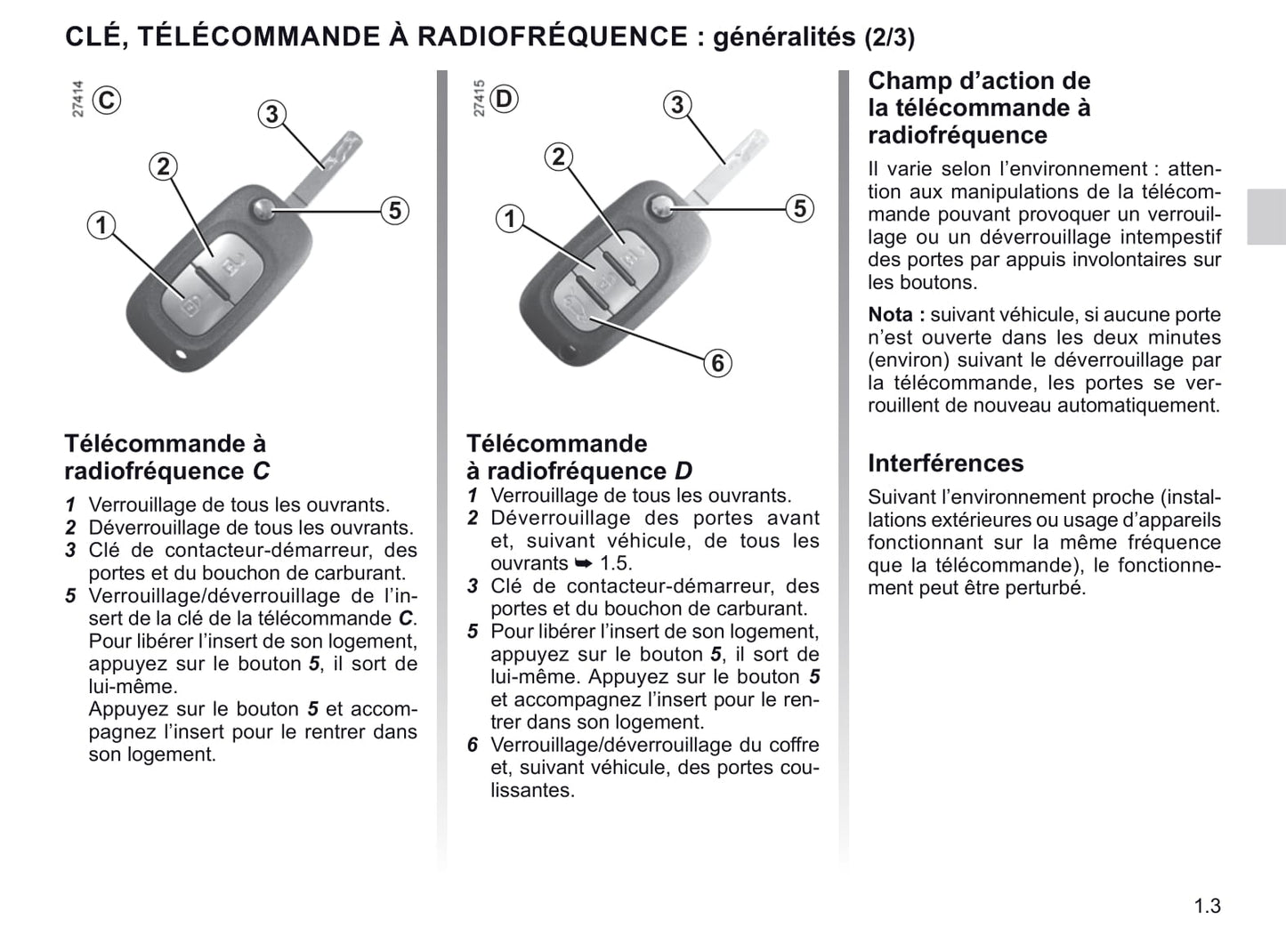 CLÉ, TÉLÉCOMMANDE À RADIOFRÉQUENCE : généralités (2/3)

27414
C
1
2
3
5

Télécommande à radiofréquence C

1 Verrouillage de tous les ouvrants.
2 Déverrouillage de tous les ouvrants.
3 Clé de contacteur-démarreur, des portes et du bouchon de carburant.
5 Verrouillage/déverrouillage de l'insert de la clé de la télécommande C. Pour libérer l'insert de son logement, appuyez sur le bouton 5, il sort de lui-même.
Appuyez sur le bouton 5 et accompagnez l'insert pour le rentrer dans son logement.

27415
D
1
2
3
5
6

Télécommande à radiofréquence D

1 Verrouillage de tous les ouvrants.
2 Déverrouillage des portes avant et, suivant véhicule, de tous les ouvrants ➥ 1.5.
3 Clé de contacteur-démarreur, des portes et du bouchon de carburant.
5 Pour libérer l'insert de son logement, appuyez sur le bouton 5, il sort de lui-même. Appuyez sur le bouton 5 et accompagnez l'insert pour le rentrer dans son logement.
6 Verrouillage/déverrouillage du coffre et, suivant véhicule, des portes coulissantes.

Champ d'action de la télécommande à radiofréquence

Il varie selon l'environnement : attention aux manipulations de la télécommande pouvant provoquer un verrouillage ou un déverrouillage intempestif des portes par appuis involontaires sur les boutons.

Nota : suivant véhicule, si aucune porte n'est ouverte dans les deux minutes (environ) suivant le déverrouillage par la télécommande, les portes se verrouillent de nouveau automatiquement.

Interférences

Suivant l'environnement proche (installations extérieures ou usage d'appareils fonctionnant sur la même fréquence que la télécommande), le fonctionnement peut être perturbé.

1.3