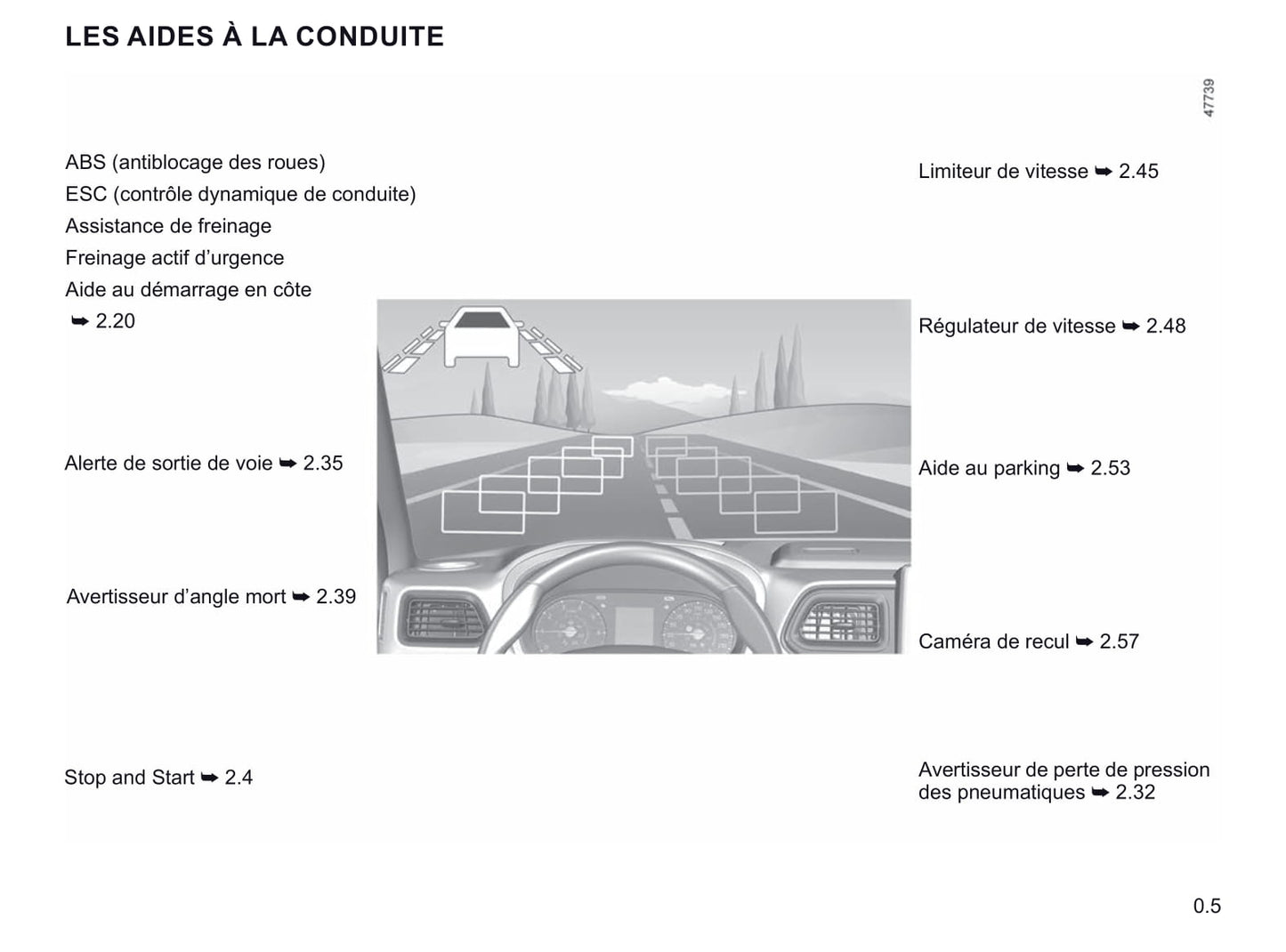 LES AIDES À LA CONDUITE

47739

ABS (antiblocage des roues)
ESC (contrôle dynamique de conduite)
Assistance de freinage
Freinage actif d'urgence
Aide au démarrage en côte
➥ 2.20

Alerte de sortie de voie ➥ 2.35

Avertisseur d'angle mort ➥ 2.39

Stop and Start ➥ 2.4

Limiteur de vitesse ➥ 2.45

Régulateur de vitesse ➥ 2.48

Aide au parking ➥ 2.53

Caméra de recul ➥ 2.57

Avertisseur de perte de pression des pneumatiques ➥ 2.32

0.5