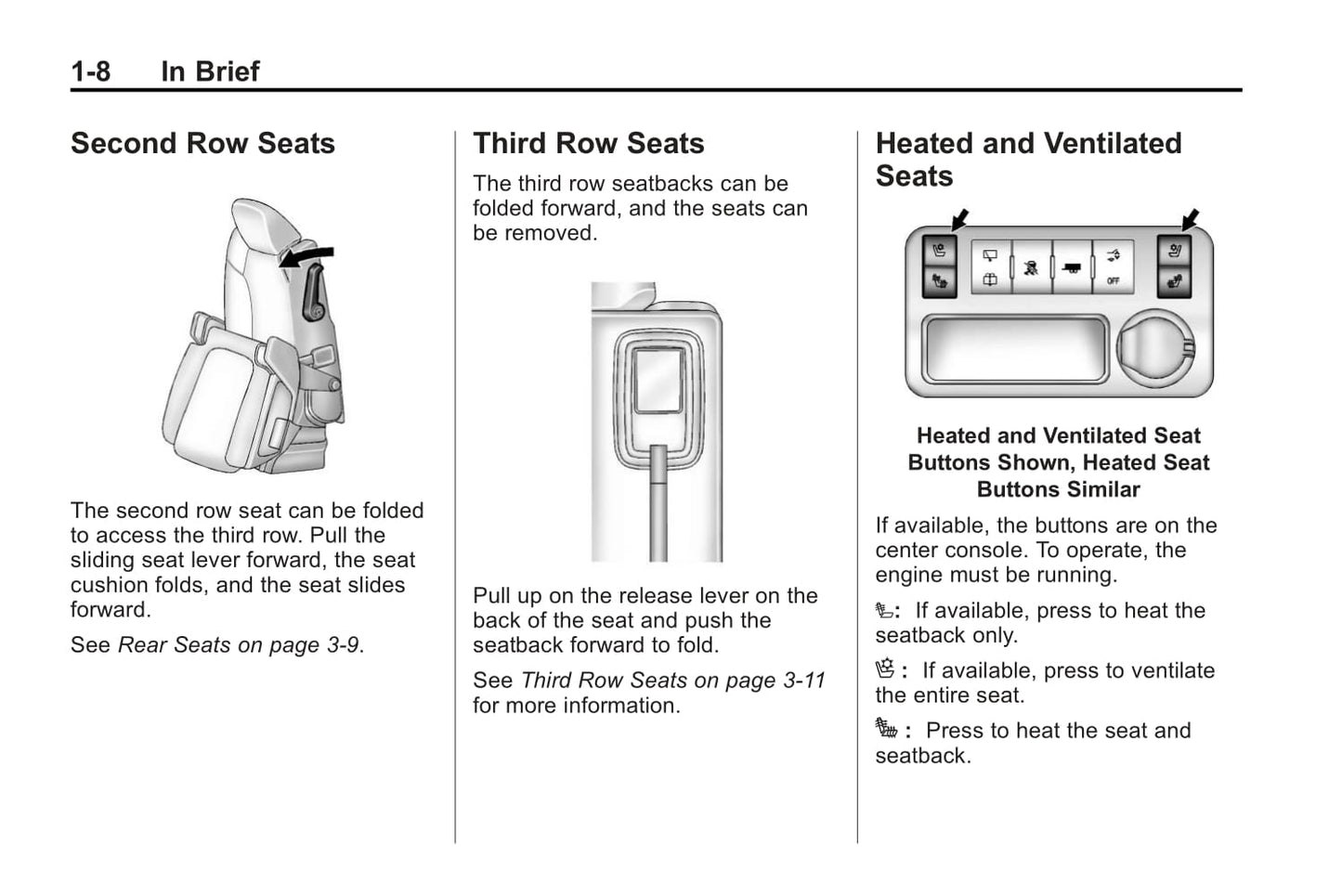 1-8 In Brief

Second Row Seats

The second row seat can be folded to access the third row. Pull the sliding seat lever forward, the seat cushion folds, and the seat slides forward.

See Rear Seats on page 3-9.

Third Row Seats

The third row seatbacks can be folded forward, and the seats can be removed.

Pull up on the release lever on the back of the seat and push the seatback forward to fold.

See Third Row Seats on page 3-11 for more information.

Heated and Ventilated Seats

OFF

Heated and Ventilated Seat Buttons Shown, Heated Seat Buttons Similar

If available, the buttons are on the center console. To operate, the engine must be running.

: If available, press to heat the seatback only.

: If available, press to ventilate the entire seat.

: Press to heat the seat and seatback.