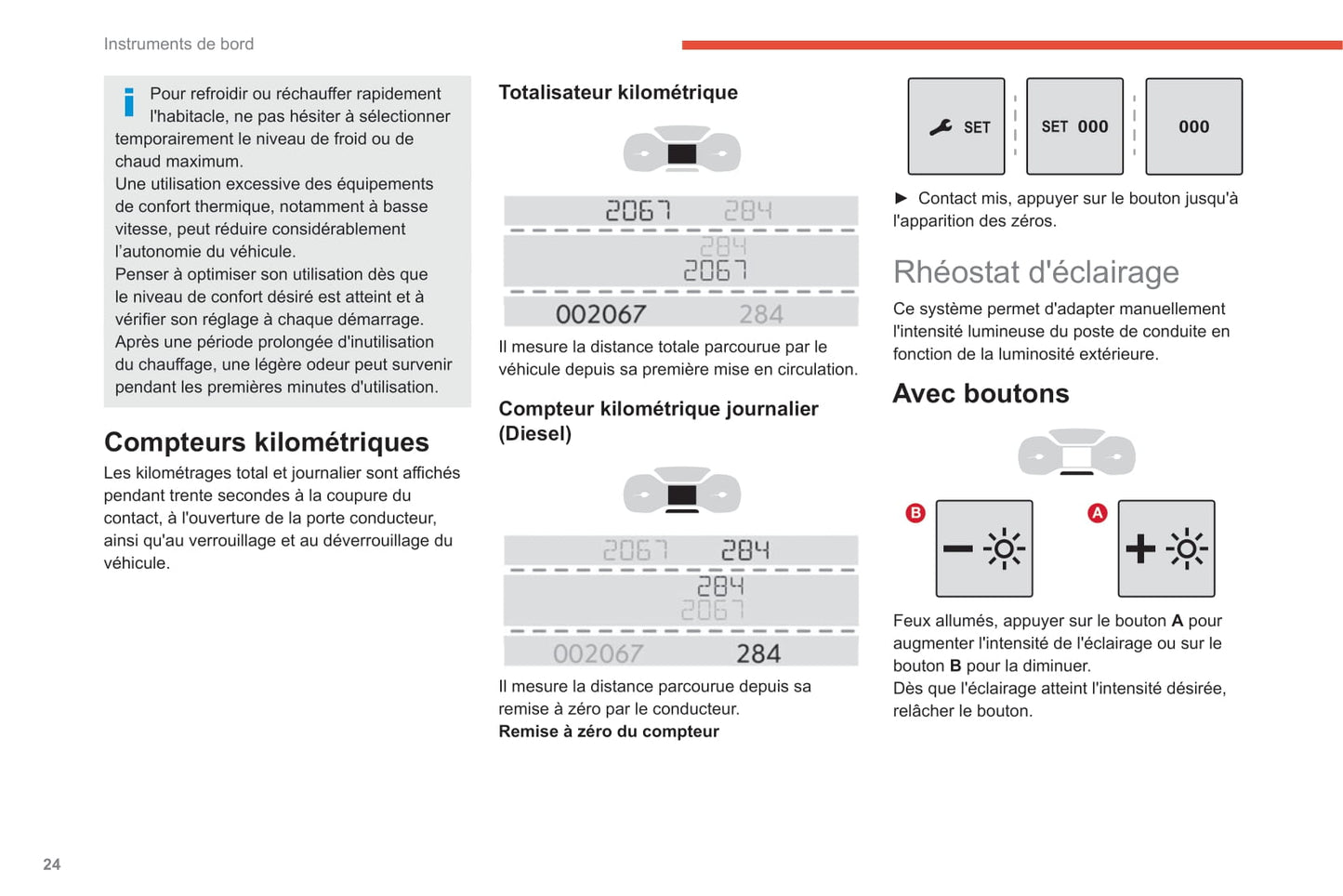 Instruments de bord

Pour refroidir ou réchauffer rapidement l'habitacle, ne pas hésiter à sélectionner temporairement le niveau de froid ou de chaud maximum.
Une utilisation excessive des équipements de confort thermique, notamment à basse vitesse, peut réduire considérablement l'autonomie du véhicule.
Penser à optimiser son utilisation dès que le niveau de confort désiré est atteint et à vérifier son réglage à chaque démarrage.
Après une période prolongée d'inutilisation du chauffage, une légère odeur peut survenir pendant les premières minutes d'utilisation.

Compteurs kilométriques

Les kilométrages total et journalier sont affichés pendant trente secondes à la coupure du contact, à l'ouverture de la porte conducteur, ainsi qu'au verrouillage et au déverrouillage du véhicule.

Totalisateur kilométrique

2067 284
284
2067
002067 284

Il mesure la distance totale parcourue par le véhicule depuis sa première mise en circulation.

Compteur kilométrique journalier (Diesel)

2067 284
284
2067
002067 284

Il mesure la distance parcourue depuis sa remise à zéro par le conducteur.
Remise à zéro du compteur

SET
SET 000
000

► Contact mis, appuyer sur le bouton jusqu'à l'apparition des zéros.

Rhéostat d'éclairage

Ce système permet d'adapter manuellement l'intensité lumineuse du poste de conduite en fonction de la luminosité extérieure.

Avec boutons

B
A

Feux allumés, appuyer sur le bouton A pour augmenter l'intensité de l'éclairage ou sur le bouton B pour la diminuer.
Dès que l'éclairage atteint l'intensité désirée, relâcher le bouton.

24