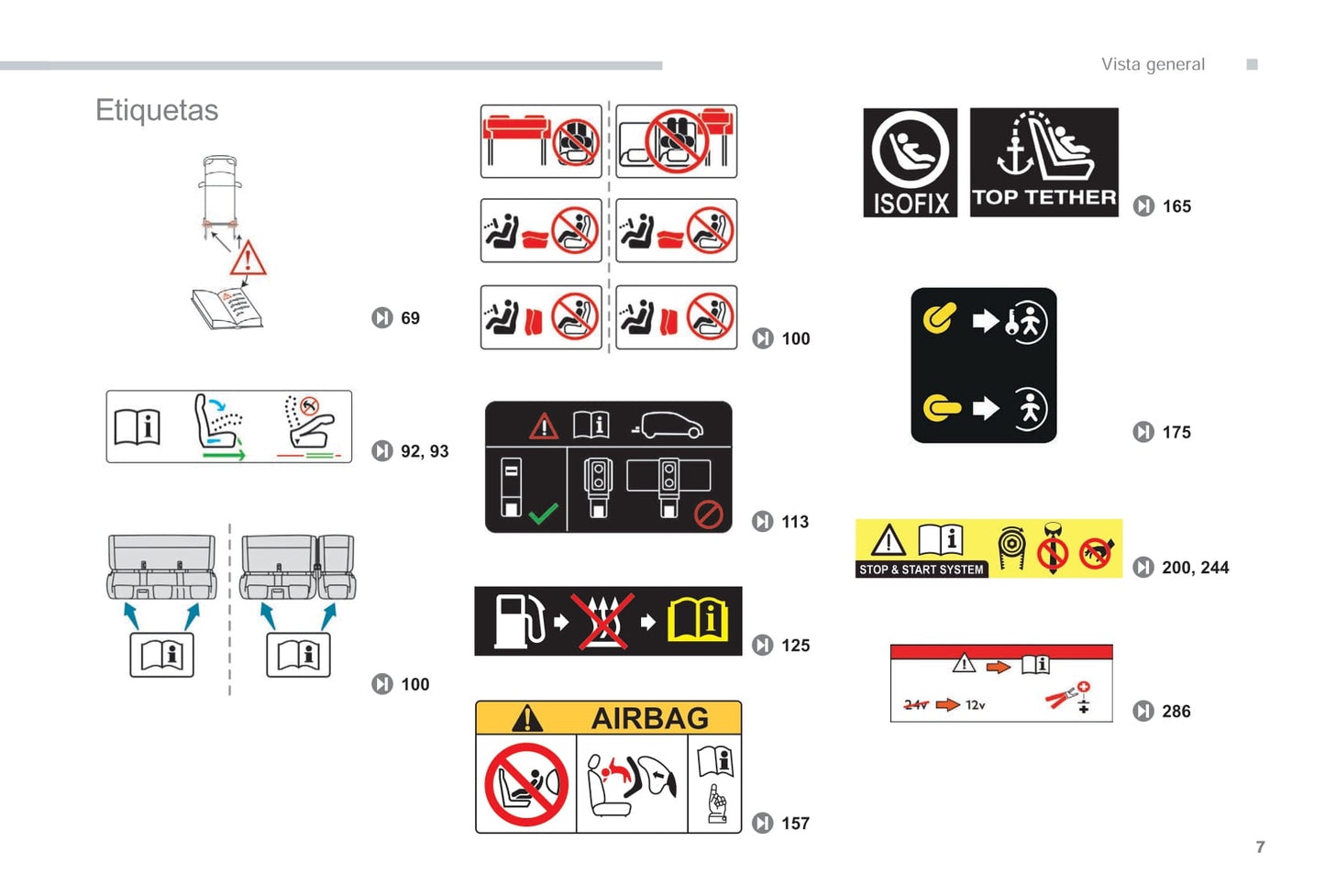 Vista general

Etiquetas

69

92, 93

100

100

113

125

AIRBAG

157

ISOFIX

TOP TETHER

165

175

STOP & START SYSTEM

200, 244

24v

12v

286

7