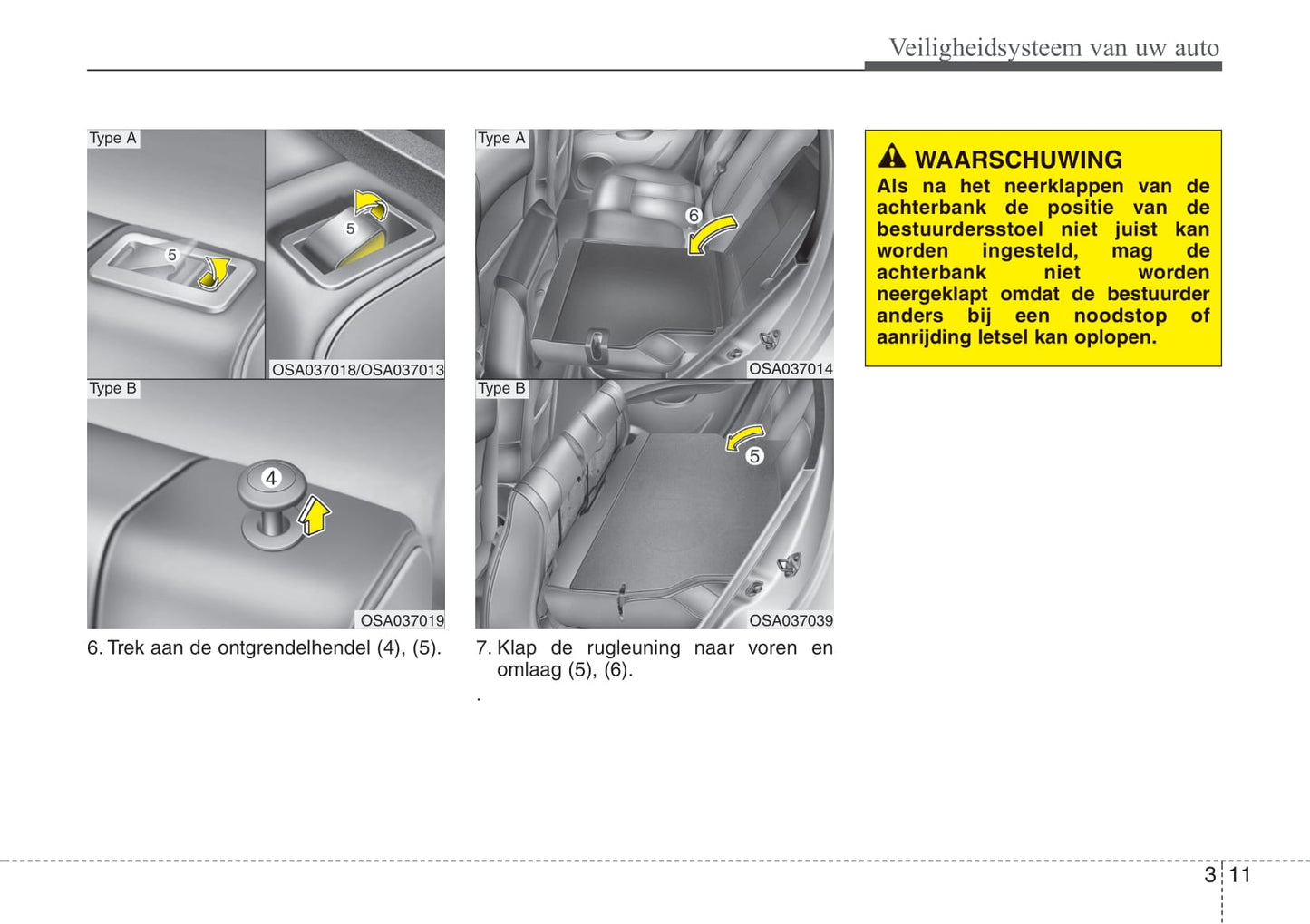 Veiligheidsysteem van uw auto

Type A

5

5

OSA037018/OSA037013

Type B

4

OSA037019

6. Trek aan de ontgrendelhendel (4), (5).

Type A

6

OSA037014

Type B

5

OSA037039

7. Klap de rugleuning naar voren en omlaag (5), (6).

.

WAARSCHUWING

Als na het neerklappen van de achterbank de positie van de bestuurdersstoel niet juist kan worden ingesteld, mag de achterbank niet worden neergeklapt omdat de bestuurder anders bij een noodstop of aanrijding letsel kan oplopen.

3 11