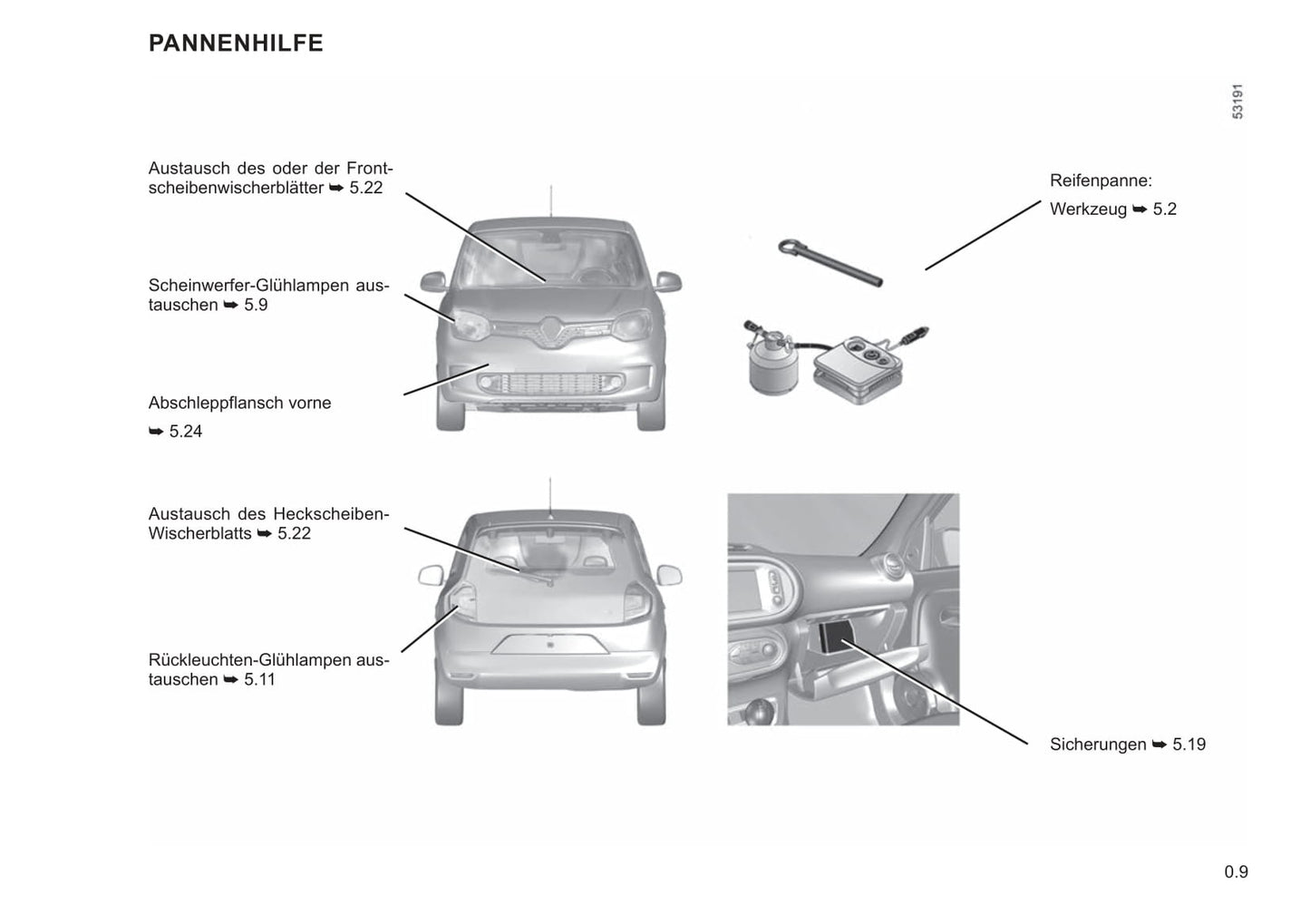 PANNENHILFE

53191

Austausch des oder der Frontscheibenwischerblätter ➥ 5.22

Scheinwerfer-Glühlampen austauschen ➥ 5.9

Abschleppflansch vorne

➥ 5.24

Reifenpanne:

Werkzeug ➥ 5.2

Austausch des Heckscheiben-Wischerblatts ➥ 5.22

Rückleuchten-Glühlampen austauschen ➥ 5.11

Sicherungen ➥ 5.19

0.9