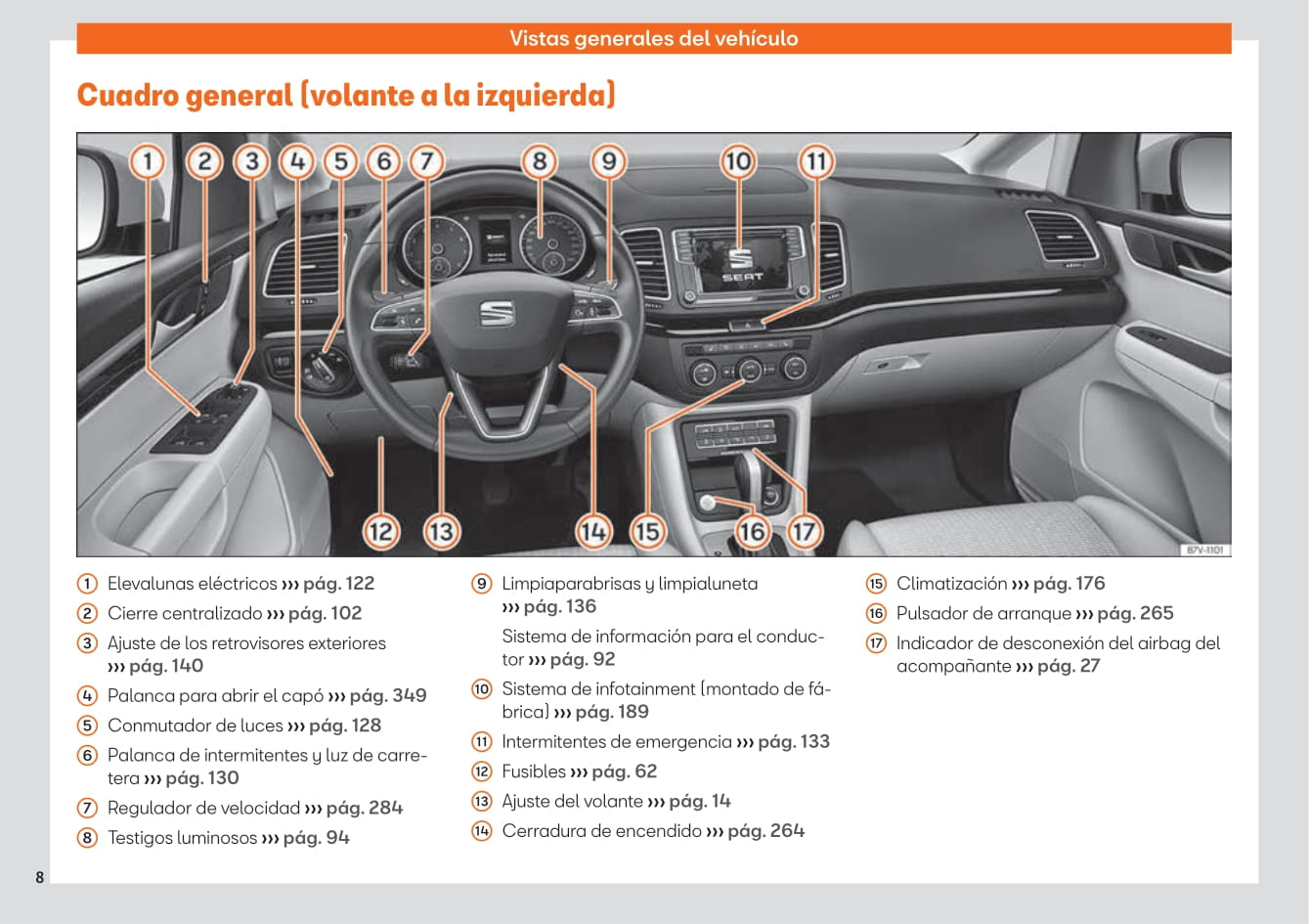 Vistas generales del vehículo

Cuadro general (volante a la izquierda)

1 2 3 4 5 6 7 8 9 10 11

SEAT

12 13 14 15 16 17

B7V-1101

1 Elevalunas eléctricos ››› pág. 122
2 Cierre centralizado ››› pág. 102
3 Ajuste de los retrovisores exteriores ››› pág. 140
4 Palanca para abrir el capó ››› pág. 349
5 Conmutador de luces ››› pág. 128
6 Palanca de intermitentes y luz de carretera ››› pág. 130
7 Regulador de velocidad ››› pág. 284
8 Testigos luminosos ››› pág. 94

9 Limpiaparabrisas y limpialuneta ››› pág. 136
Sistema de información para el conductor ››› pág. 92
10 Sistema de infotainment (montado de fábrica) ››› pág. 189
11 Intermitentes de emergencia ››› pág. 133
12 Fusibles ››› pág. 62
13 Ajuste del volante ››› pág. 14
14 Cerradura de encendido ››› pág. 264

15 Climatización ››› pág. 176
16 Pulsador de arranque ››› pág. 265
17 Indicador de desconexión del airbag del acompañante ››› pág. 27

8