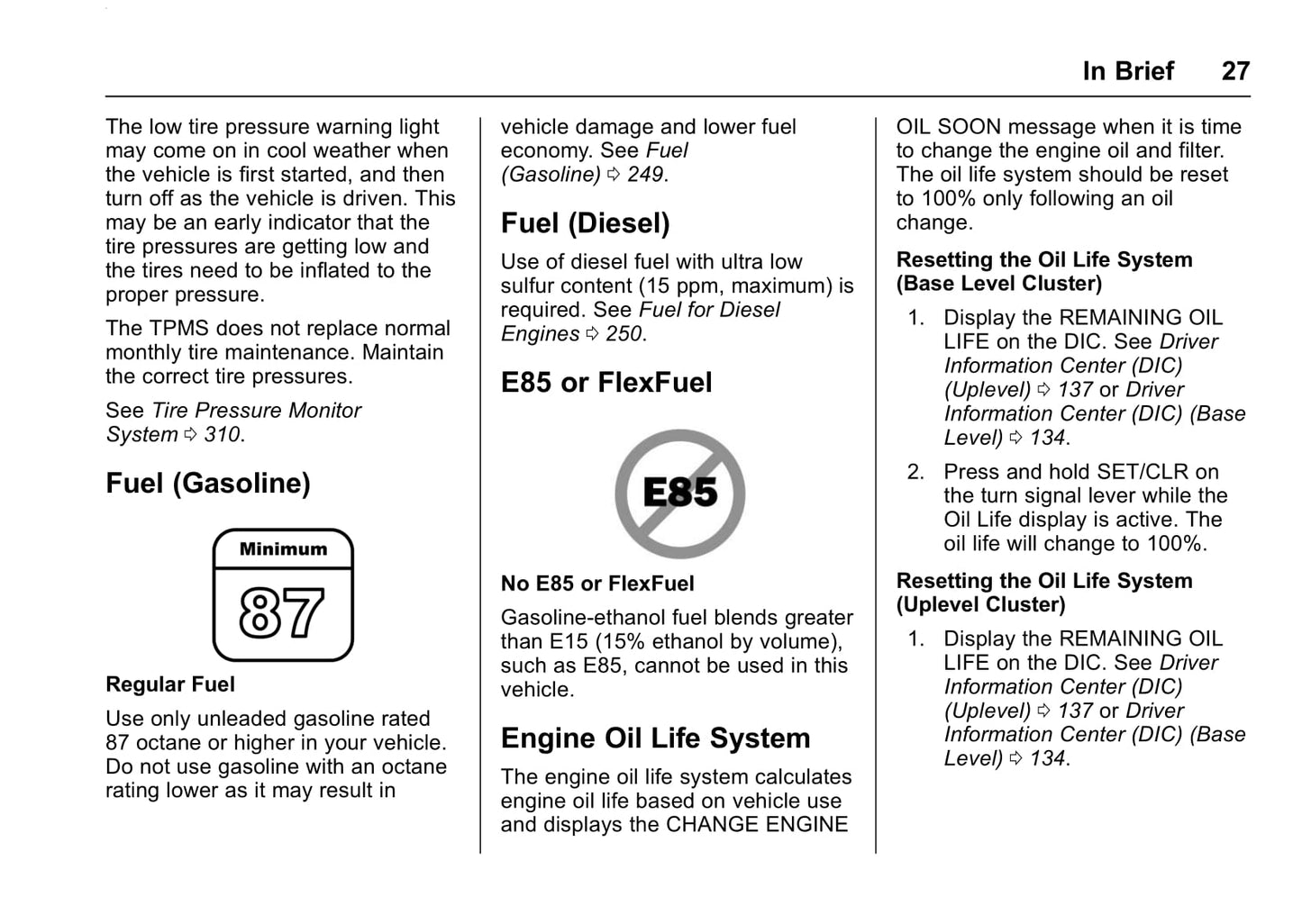 In Brief 27

The low tire pressure warning light may come on in cool weather when the vehicle is first started, and then turn off as the vehicle is driven. This may be an early indicator that the tire pressures are getting low and the tires need to be inflated to the proper pressure.

The TPMS does not replace normal monthly tire maintenance. Maintain the correct tire pressures.

See Tire Pressure Monitor System ⇨ 310.

Fuel (Gasoline)

Minimum

87

Regular Fuel

Use only unleaded gasoline rated 87 octane or higher in your vehicle. Do not use gasoline with an octane rating lower as it may result in vehicle damage and lower fuel economy. See Fuel (Gasoline) ⇨ 249.

Fuel (Diesel)

Use of diesel fuel with ultra low sulfur content (15 ppm, maximum) is required. See Fuel for Diesel Engines ⇨ 250.

E85 or FlexFuel

E85

No E85 or FlexFuel

Gasoline-ethanol fuel blends greater than E15 (15% ethanol by volume), such as E85, cannot be used in this vehicle.

Engine Oil Life System

The engine oil life system calculates engine oil life based on vehicle use and displays the CHANGE ENGINE OIL SOON message when it is time to change the engine oil and filter. The oil life system should be reset to 100% only following an oil change.

Resetting the Oil Life System (Base Level Cluster)

1. Display the REMAINING OIL LIFE on the DIC. See Driver Information Center (DIC) (Uplevel) ⇨ 137 or Driver Information Center (DIC) (Base Level) ⇨ 134.

2. Press and hold SET/CLR on the turn signal lever while the Oil Life display is active. The oil life will change to 100%.

Resetting the Oil Life System (Uplevel Cluster)

1. Display the REMAINING OIL LIFE on the DIC. See Driver Information Center (DIC) (Uplevel) ⇨ 137 or Driver Information Center (DIC) (Base Level) ⇨ 134.