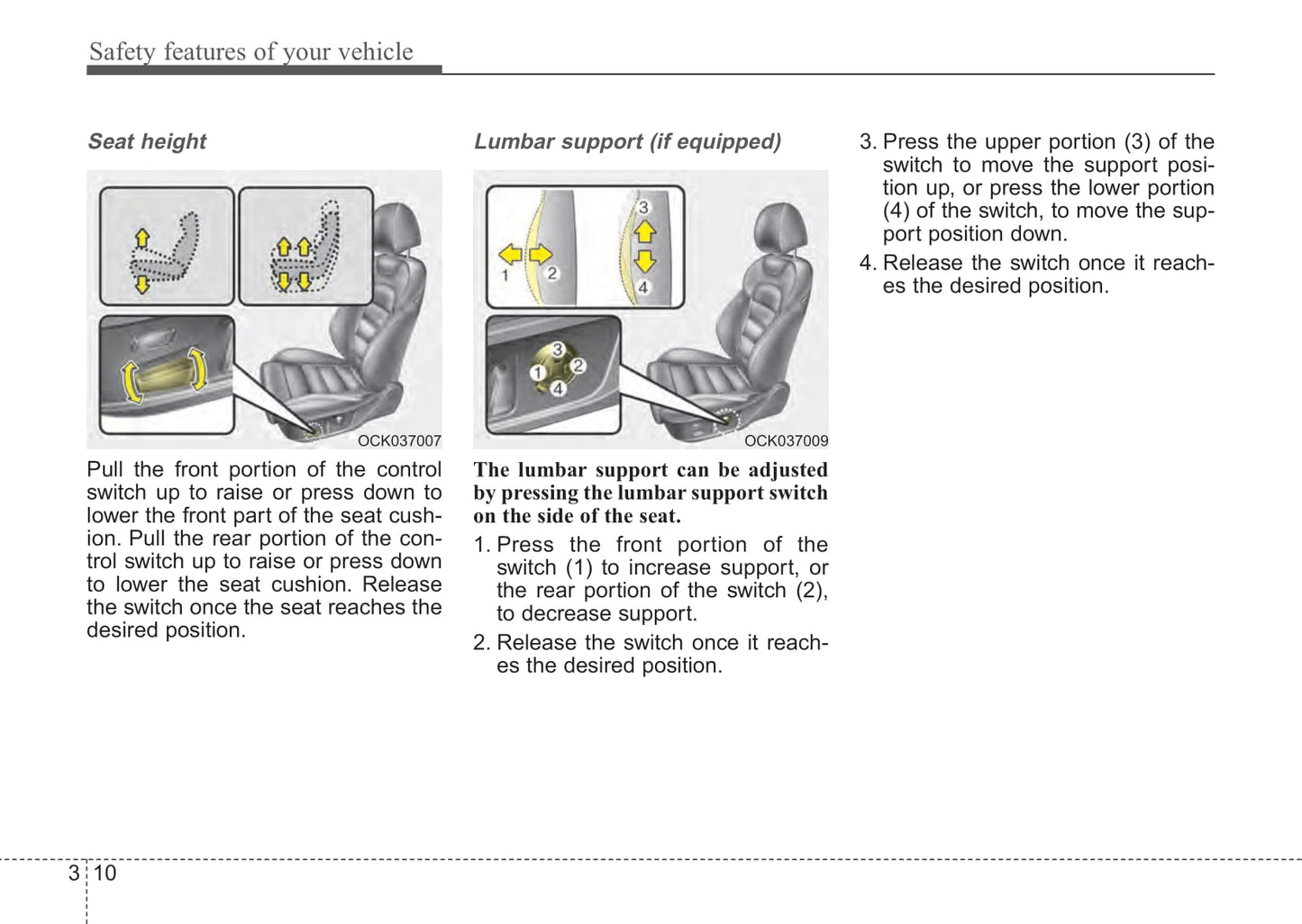 Safety features of your vehicle

Seat height

OCK037007

Pull the front portion of the control switch up to raise or press down to lower the front part of the seat cushion. Pull the rear portion of the control switch up to raise or press down to lower the seat cushion. Release the switch once the seat reaches the desired position.

Lumbar support (if equipped)

1 2 3 4

3 1 2 4

OCK037009

The lumbar support can be adjusted by pressing the lumbar support switch on the side of the seat.

1. Press the front portion of the switch (1) to increase support, or the rear portion of the switch (2), to decrease support.

2. Release the switch once it reaches the desired position.

3. Press the upper portion (3) of the switch to move the support position up, or press the lower portion (4) of the switch, to move the support position down.

4. Release the switch once it reaches the desired position.

3 10