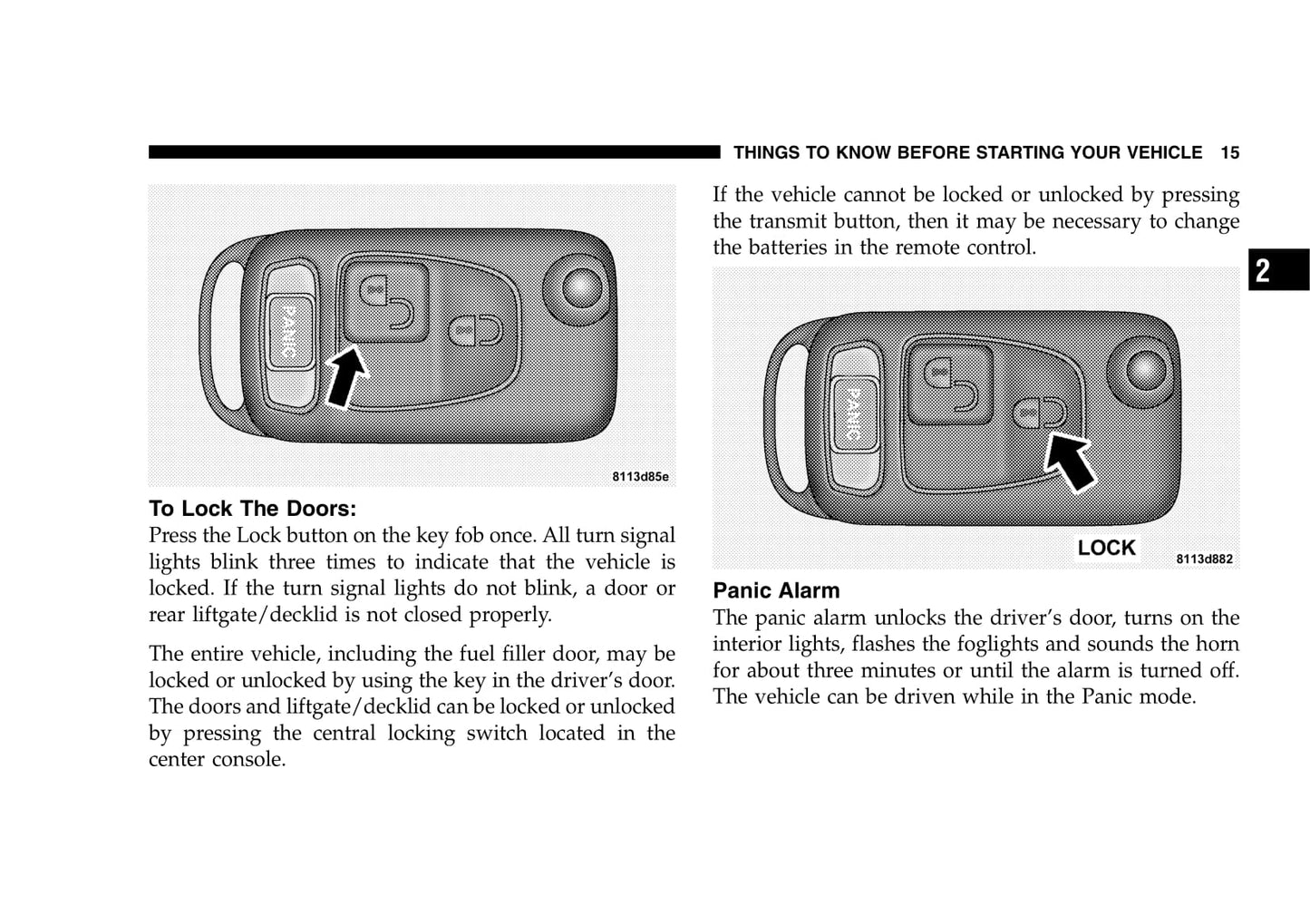 THINGS TO KNOW BEFORE STARTING YOUR VEHICLE 15

PANIC

8113d85e

To Lock The Doors:
Press the Lock button on the key fob once. All turn signal lights blink three times to indicate that the vehicle is locked. If the turn signal lights do not blink, a door or rear liftgate/decklid is not closed properly.

The entire vehicle, including the fuel filler door, may be locked or unlocked by using the key in the driver's door. The doors and liftgate/decklid can be locked or unlocked by pressing the central locking switch located in the center console.

If the vehicle cannot be locked or unlocked by pressing the transmit button, then it may be necessary to change the batteries in the remote control.

2

PANIC

LOCK

8113d882

Panic Alarm
The panic alarm unlocks the driver's door, turns on the interior lights, flashes the foglights and sounds the horn for about three minutes or until the alarm is turned off. The vehicle can be driven while in the Panic mode.