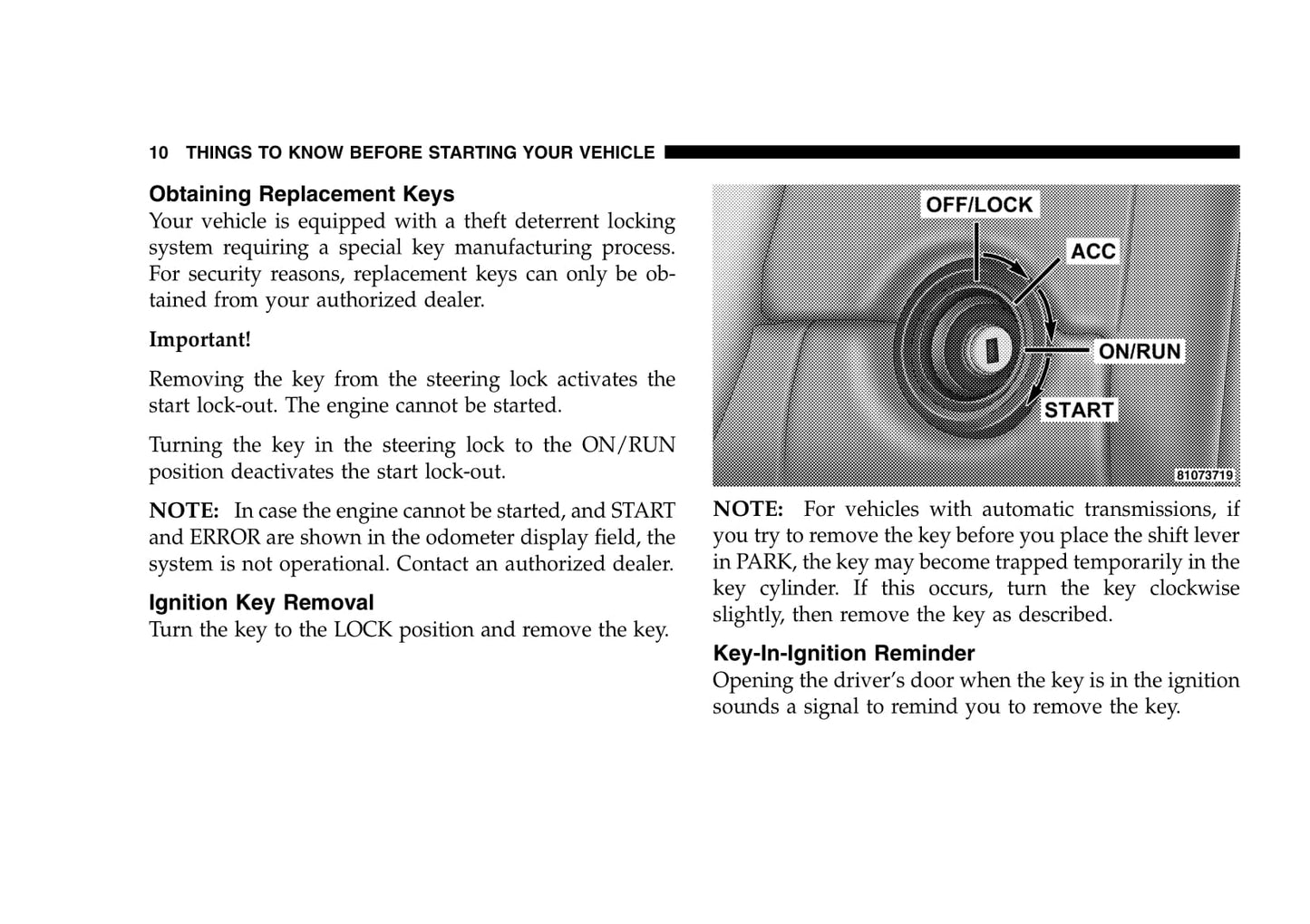 10 THINGS TO KNOW BEFORE STARTING YOUR VEHICLE

Obtaining Replacement Keys
Your vehicle is equipped with a theft deterrent locking system requiring a special key manufacturing process. For security reasons, replacement keys can only be obtained from your authorized dealer.

Important!

Removing the key from the steering lock activates the start lock-out. The engine cannot be started.

Turning the key in the steering lock to the ON/RUN position deactivates the start lock-out.

NOTE: In case the engine cannot be started, and START and ERROR are shown in the odometer display field, the system is not operational. Contact an authorized dealer.

Ignition Key Removal
Turn the key to the LOCK position and remove the key.

OFF/LOCK
ACC
ON/RUN
START
81073719

NOTE: For vehicles with automatic transmissions, if you try to remove the key before you place the shift lever in PARK, the key may become trapped temporarily in the key cylinder. If this occurs, turn the key clockwise slightly, then remove the key as described.

Key-In-Ignition Reminder
Opening the driver's door when the key is in the ignition sounds a signal to remind you to remove the key.