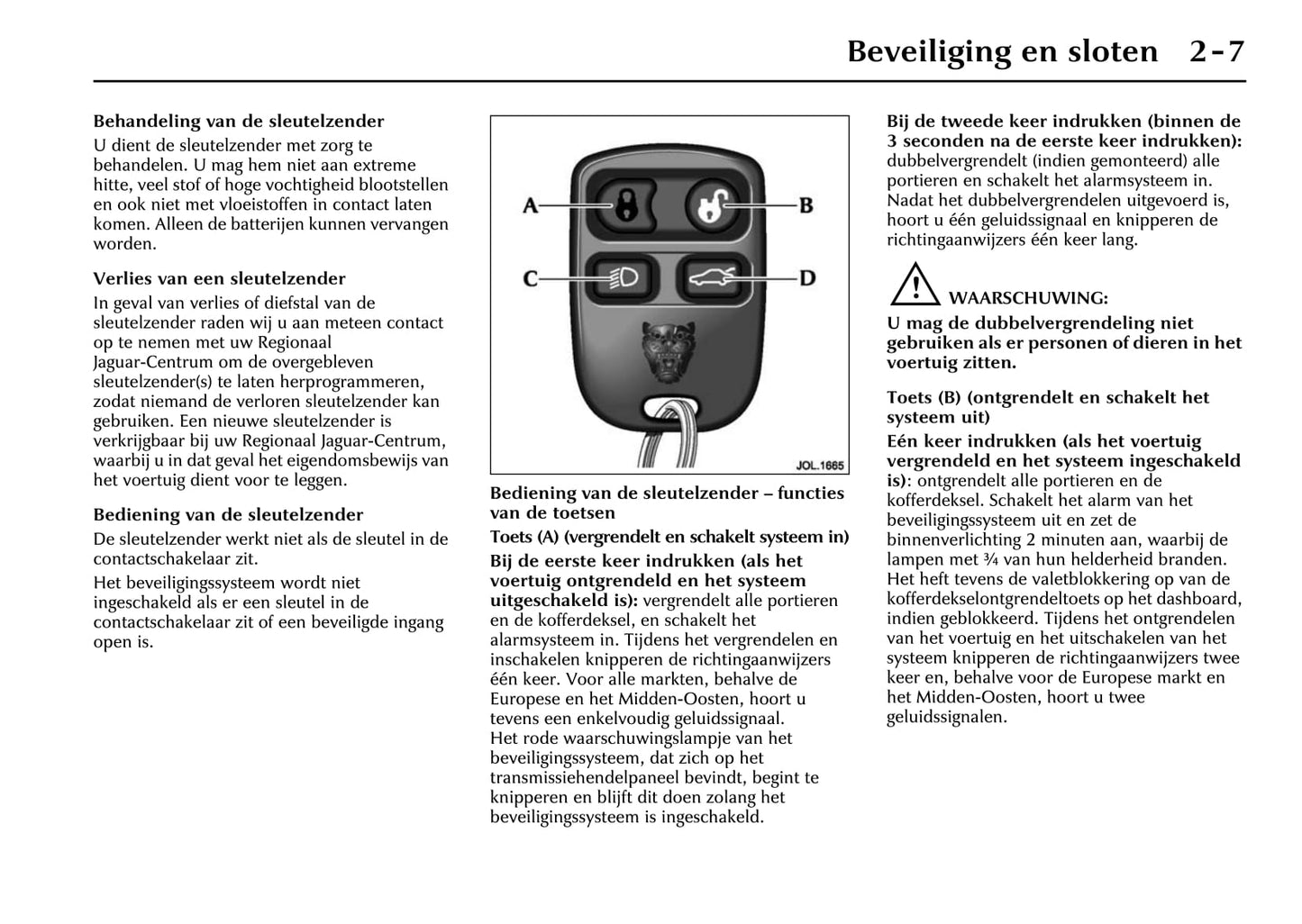 Beveiliging en sloten 2-7

Behandeling van de sleutelzender
U dient de sleutelzender met zorg te behandelen. U mag hem niet aan extreme hitte, veel stof of hoge vochtigheid blootstellen en ook niet met vloeistoffen in contact laten komen. Alleen de batterijen kunnen vervangen worden.

Verlies van een sleutelzender
In geval van verlies of diefstal van de sleutelzender raden wij u aan meteen contact op te nemen met uw Regionaal Jaguar-Centrum om de overgebleven sleutelzender(s) te laten herprogrammeren, zodat niemand de verloren sleutelzender kan gebruiken. Een nieuwe sleutelzender is verkrijgbaar bij uw Regionaal Jaguar-Centrum, waarbij u in dat geval het eigendomsbewijs van het voertuig dient voor te leggen.

Bediening van de sleutelzender
De sleutelzender werkt niet als de sleutel in de contactschakelaar zit.

Het beveiligingssysteem wordt niet ingeschakeld als er een sleutel in de contactschakelaar zit of een beveiligde ingang open is.

A B C D JOL.1665

Bediening van de sleutelzender – functies van de toetsen
Toets (A) (vergrendelt en schakelt systeem in)
Bij de eerste keer indrukken (als het voertuig ontgrendeld en het systeem uitgeschakeld is): vergrendelt alle portieren en de kofferdeksel, en schakelt het alarmsysteem in. Tijdens het vergrendelen en inschakelen knipperen de richtingaanwijzers één keer. Voor alle markten, behalve de Europese en het Midden-Oosten, hoort u tevens een enkelvoudig geluidssignaal.
Het rode waarschuwingslampje van het beveiligingssysteem, dat zich op het transmissiehendelpaneel bevindt, begint te knipperen en blijft dit doen zolang het beveiligingssysteem is ingeschakeld.

Bij de tweede keer indrukken (binnen de 3 seconden na de eerste keer indrukken): dubbelvergrendelt (indien gemonteerd) alle portieren en schakelt het alarmsysteem in. Nadat het dubbelvergrendelen uitgevoerd is, hoort u één geluidssignaal en knipperen de richtingaanwijzers één keer lang.

WAARSCHUWING:
U mag de dubbelvergrendeling niet gebruiken als er personen of dieren in het voertuig zitten.

Toets (B) (ontgrendelt en schakelt het systeem uit)
Eén keer indrukken (als het voertuig vergrendeld en het systeem ingeschakeld is): ontgrendelt alle portieren en de kofferdeksel. Schakelt het alarm van het beveiligingssysteem uit en zet de binnenverlichting 2 minuten aan, waarbij de lampen met ¾ van hun helderheid branden. Het heft tevens de valetblokkering op van de kofferdekselontgrendeltoets op het dashboard, indien geblokkeerd. Tijdens het ontgrendelen van het voertuig en het uitschakelen van het systeem knipperen de richtingaanwijzers twee keer en, behalve voor de Europese markt en het Midden-Oosten, hoort u twee geluidssignalen.