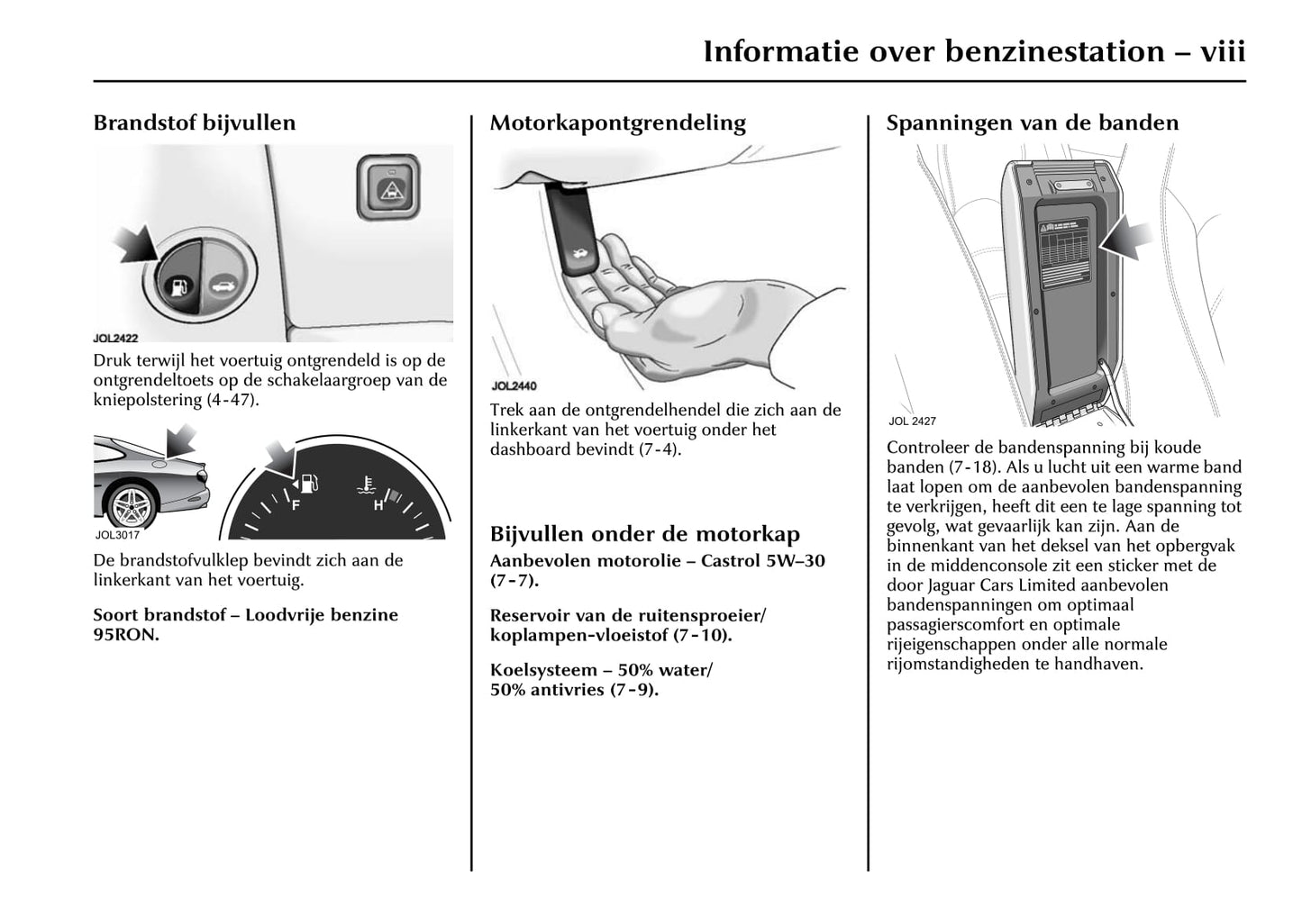 Informatie over benzinestation – viii

Brandstof bijvullen

JOL2422

Druk terwijl het voertuig ontgrendeld is op de ontgrendeltoets op de schakelaargroep van de kniepolstering (4-47).

JOL3017

F

H

De brandstofvulklep bevindt zich aan de linkerkant van het voertuig.

Soort brandstof – Loodvrije benzine 95RON.

Motorkapontgrendeling

JOL2440

Trek aan de ontgrendelhendel die zich aan de linkerkant van het voertuig onder het dashboard bevindt (7-4).

Bijvullen onder de motorkap

Aanbevolen motorolie – Castrol 5W–30 (7-7).

Reservoir van de ruitensproeier/ koplampen-vloeistof (7-10).

Koelsysteem – 50% water/ 50% antivries (7-9).

Spanningen van de banden

JOL 2427

Controleer de bandenspanning bij koude banden (7-18). Als u lucht uit een warme band laat lopen om de aanbevolen bandenspanning te verkrijgen, heeft dit een te lage spanning tot gevolg, wat gevaarlijk kan zijn. Aan de binnenkant van het deksel van het opbergvak in de middenconsole zit een sticker met de door Jaguar Cars Limited aanbevolen bandenspanningen om optimaal passagierscomfort en optimale rijeigenschappen onder alle normale rijomstandigheden te handhaven.