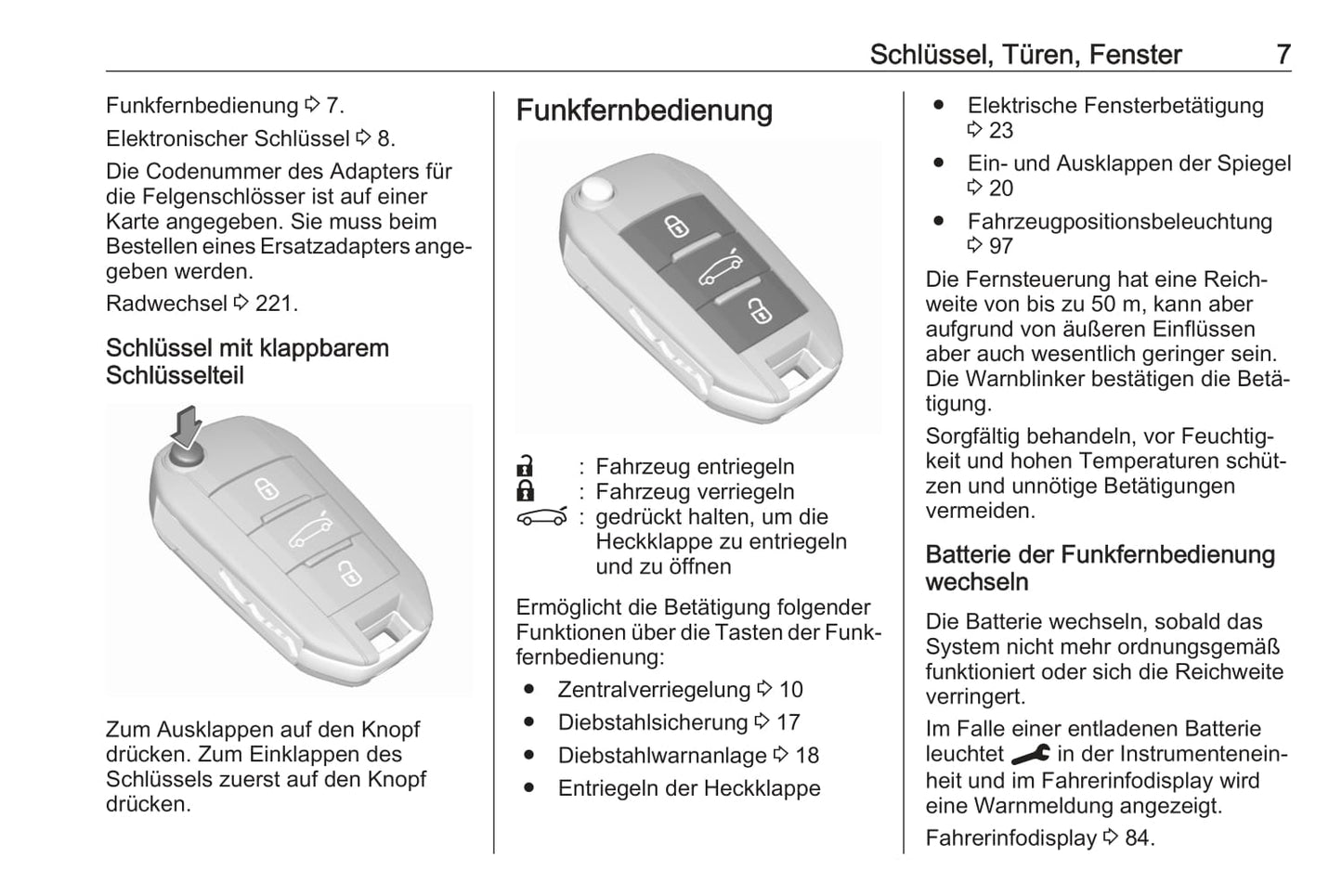 Schlüssel, Türen, Fenster 7

Funkfernbedienung ⇨ 7.

Elektronischer Schlüssel ⇨ 8.

Die Codenummer des Adapters für die Felgenschlösser ist auf einer Karte angegeben. Sie muss beim Bestellen eines Ersatzadapters angegeben werden.

Radwechsel ⇨ 221.

Schlüssel mit klappbarem Schlüsselteil

Zum Ausklappen auf den Knopf drücken. Zum Einklappen des Schlüssels zuerst auf den Knopf drücken.

Funkfernbedienung

: Fahrzeug entriegeln
: Fahrzeug verriegeln
: gedrückt halten, um die Heckklappe zu entriegeln und zu öffnen

Ermöglicht die Betätigung folgender Funktionen über die Tasten der Funkfernbedienung:

● Zentralverriegelung ⇨ 10
● Diebstahlsicherung ⇨ 17
● Diebstahlwarnanlage ⇨ 18
● Entriegeln der Heckklappe
● Elektrische Fensterbetätigung ⇨ 23
● Ein- und Ausklappen der Spiegel ⇨ 20
● Fahrzeugpositionsbeleuchtung ⇨ 97

Die Fernsteuerung hat eine Reichweite von bis zu 50 m, kann aber aufgrund von äußeren Einflüssen aber auch wesentlich geringer sein. Die Warnblinker bestätigen die Betätigung.

Sorgfältig behandeln, vor Feuchtigkeit und hohen Temperaturen schützen und unnötige Betätigungen vermeiden.

Batterie der Funkfernbedienung wechseln

Die Batterie wechseln, sobald das System nicht mehr ordnungsgemäß funktioniert oder sich die Reichweite verringert.

Im Falle einer entladenen Batterie leuchtet in der Instrumenteneinheit und im Fahrerinfodisplay wird eine Warnmeldung angezeigt.

Fahrerinfodisplay ⇨ 84.