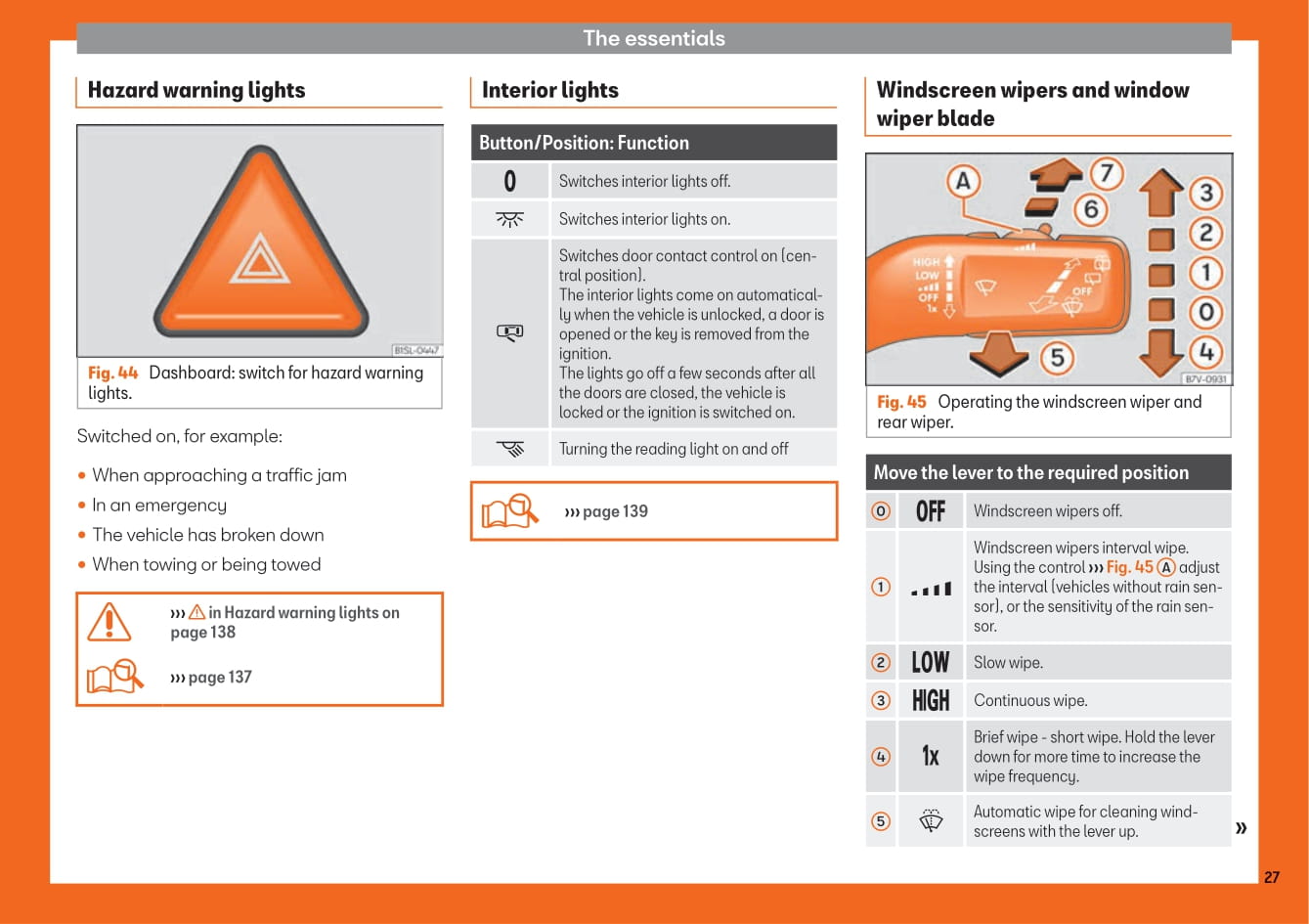 The essentials

Hazard warning lights

B1SL-0447

Fig. 44 Dashboard: switch for hazard warning lights.

Switched on, for example:

• When approaching a traffic jam
• In an emergency
• The vehicle has broken down
• When towing or being towed

››› ⚠ in Hazard warning lights on page 138

››› page 137

Interior lights

| Button/Position: Function | |
|---|---|
| 0 | Switches interior lights off. |
| | Switches interior lights on. |
| | Switches door contact control on (central position). The interior lights come on automatically when the vehicle is unlocked, a door is opened or the key is removed from the ignition. The lights go off a few seconds after all the doors are closed, the vehicle is locked or the ignition is switched on. |
| | Turning the reading light on and off |

››› page 139

Windscreen wipers and window wiper blade

A 7 6 3 2 1 0 4 5 HIGH LOW OFF 1x OFF

B7V-0931

Fig. 45 Operating the windscreen wiper and rear wiper.

| Move the lever to the required position | | |
|---|---|---|
| 0 | OFF | Windscreen wipers off. |
| 1 | | Windscreen wipers interval wipe. Using the control ››› Fig. 45 A adjust the interval (vehicles without rain sensor), or the sensitivity of the rain sensor. |
| 2 | LOW | Slow wipe. |
| 3 | HIGH | Continuous wipe. |
| 4 | 1x | Brief wipe - short wipe. Hold the lever down for more time to increase the wipe frequency. |
| 5 | | Automatic wipe for cleaning windscreens with the lever up. |

»

27