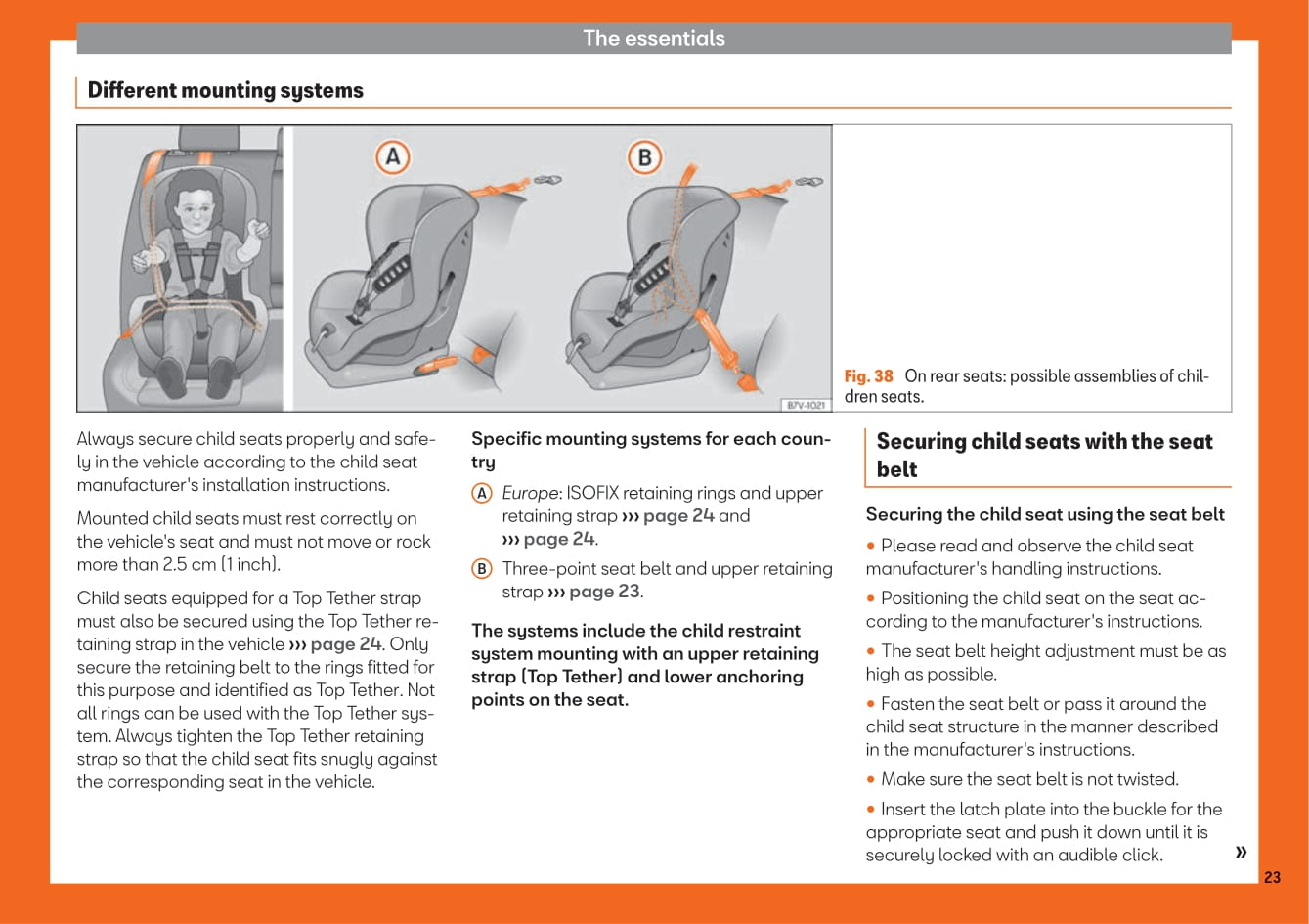 The essentials

Different mounting systems

A

B

B7V-1021

Fig. 38 On rear seats: possible assemblies of children seats.

Always secure child seats properly and safely in the vehicle according to the child seat manufacturer's installation instructions.

Mounted child seats must rest correctly on the vehicle's seat and must not move or rock more than 2.5 cm (1 inch).

Child seats equipped for a Top Tether strap must also be secured using the Top Tether retaining strap in the vehicle ››› page 24. Only secure the retaining belt to the rings fitted for this purpose and identified as Top Tether. Not all rings can be used with the Top Tether system. Always tighten the Top Tether retaining strap so that the child seat fits snugly against the corresponding seat in the vehicle.

Specific mounting systems for each country

A Europe: ISOFIX retaining rings and upper retaining strap ››› page 24 and ››› page 24.

B Three-point seat belt and upper retaining strap ››› page 23.

The systems include the child restraint system mounting with an upper retaining strap (Top Tether) and lower anchoring points on the seat.

Securing child seats with the seat belt

Securing the child seat using the seat belt

• Please read and observe the child seat manufacturer's handling instructions.

• Positioning the child seat on the seat according to the manufacturer's instructions.

• The seat belt height adjustment must be as high as possible.

• Fasten the seat belt or pass it around the child seat structure in the manner described in the manufacturer's instructions.

• Make sure the seat belt is not twisted.

• Insert the latch plate into the buckle for the appropriate seat and push it down until it is securely locked with an audible click. »

23